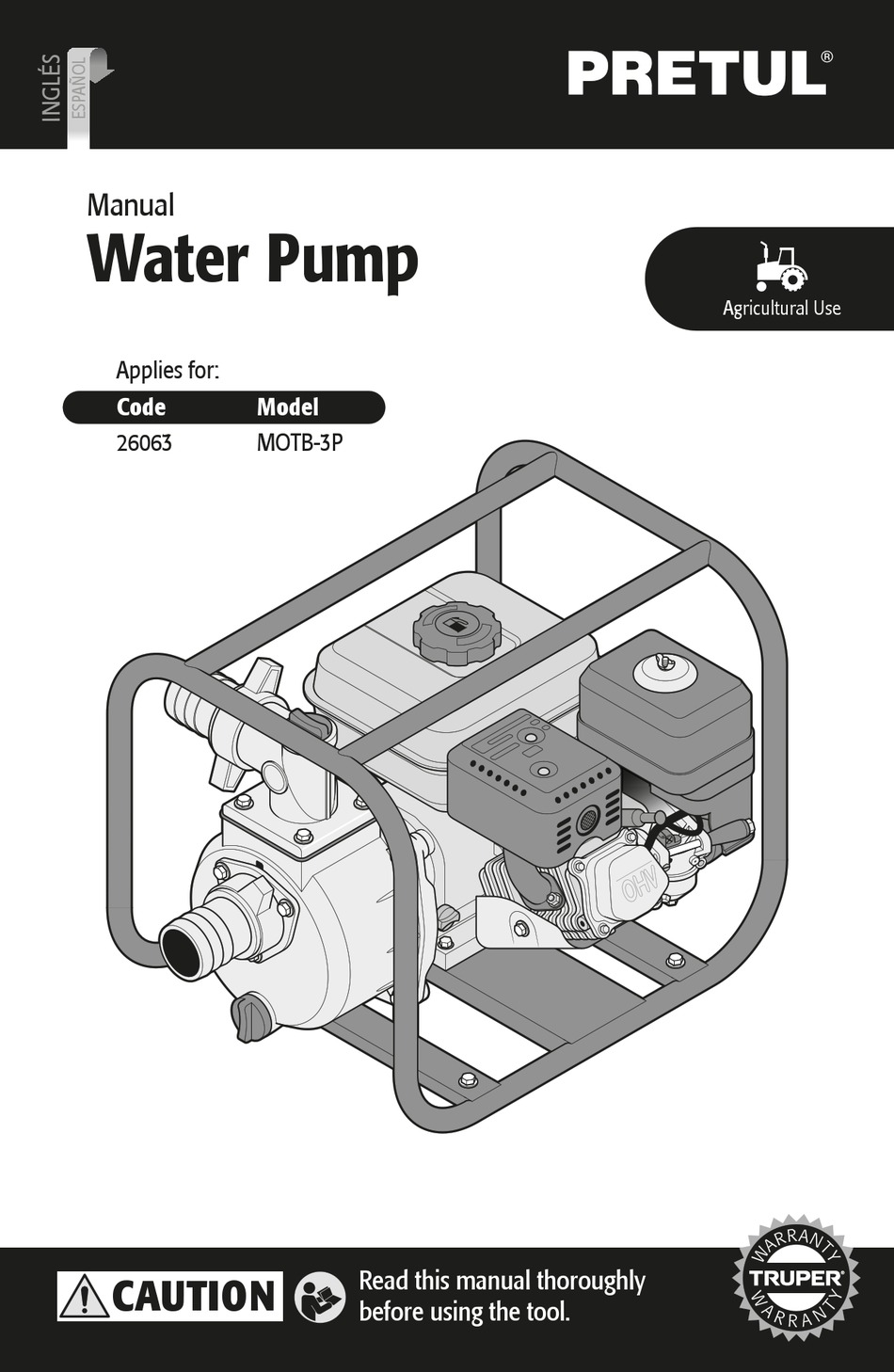 INGLÉS
ESPAÑOL

PRETUL®

Manual
Water Pump

Agricultural Use

Applies for:

| Code | Model |
|---|---|
| 26063 | MOTB-3P |

OHV

CAUTION

Read this manual thoroughly before using the tool.

WARRANTY
TRUPER®
WARRANTY