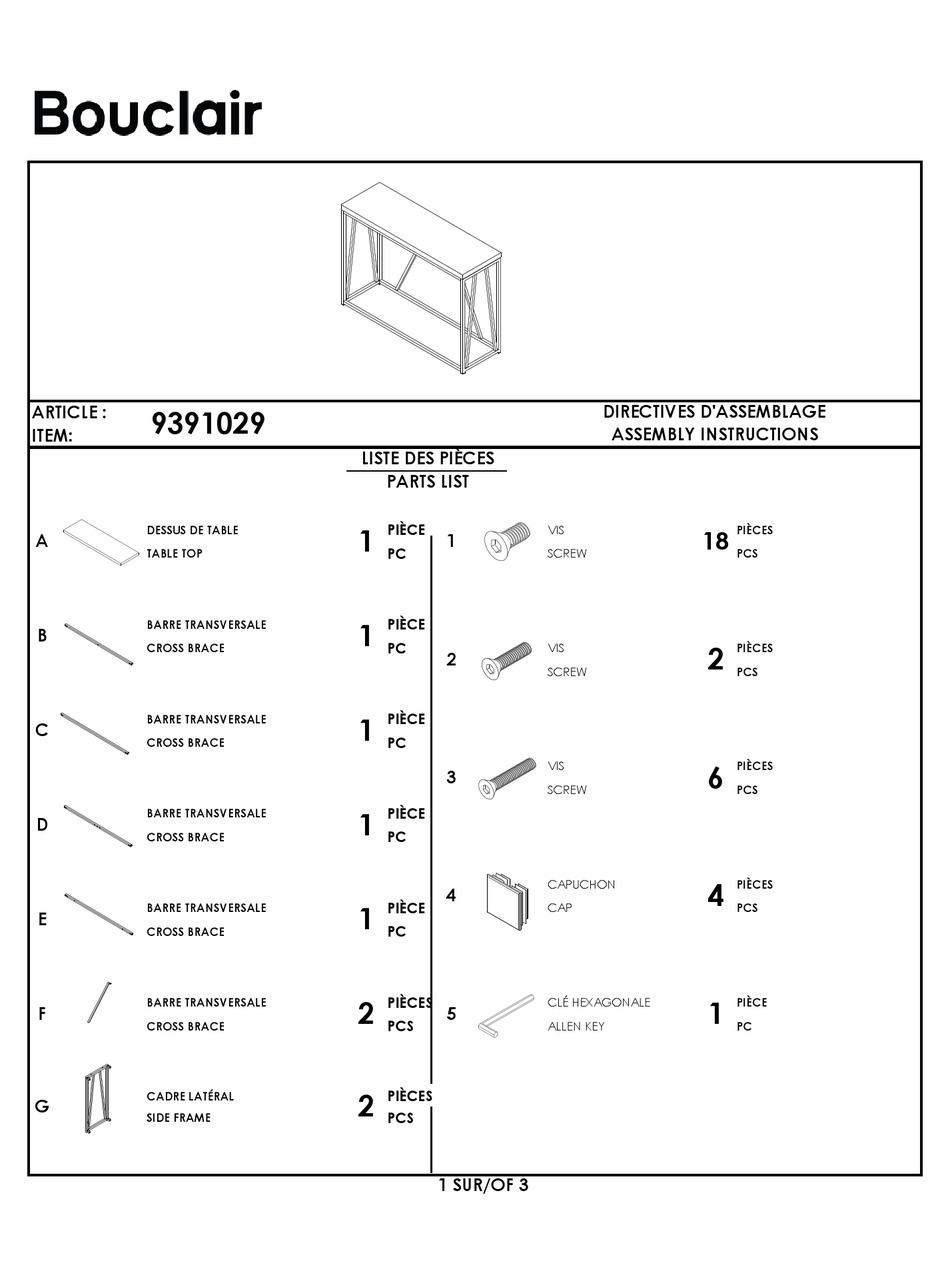 Bouclair

ARTICLE :
ITEM:

9391029

DIRECTIVES D'ASSEMBLAGE
ASSEMBLY INSTRUCTIONS

LISTE DES PIÈCES
PARTS LIST

A DESSUS DE TABLE
TABLE TOP
1 PIÈCE
PC

B BARRE TRANSVERSALE
CROSS BRACE
1 PIÈCE
PC

C BARRE TRANSVERSALE
CROSS BRACE
1 PIÈCE
PC

D BARRE TRANSVERSALE
CROSS BRACE
1 PIÈCE
PC

E BARRE TRANSVERSALE
CROSS BRACE
1 PIÈCE
PC

F BARRE TRANSVERSALE
CROSS BRACE
2 PIÈCES
PCS

G CADRE LATÉRAL
SIDE FRAME
2 PIÈCES
PCS

1 VIS
SCREW
18 PIÈCES
PCS

2 VIS
SCREW
2 PIÈCES
PCS

3 VIS
SCREW
6 PIÈCES
PCS

4 CAPUCHON
CAP
4 PIÈCES
PCS

5 CLÉ HEXAGONALE
ALLEN KEY
1 PIÈCE
PC

1 SUR/OF 3