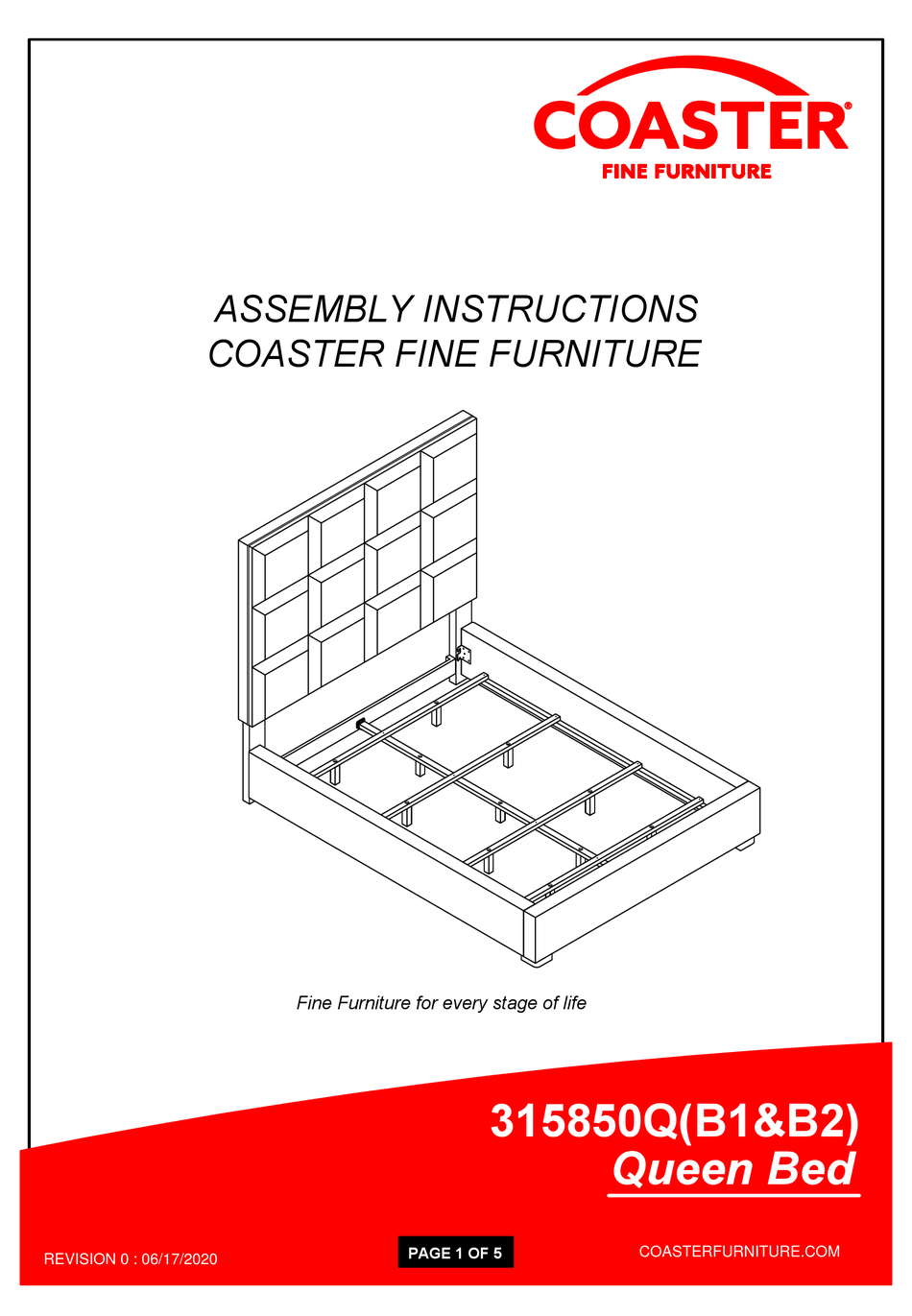 COASTER®
FINE FURNITURE

ASSEMBLY INSTRUCTIONS
COASTER FINE FURNITURE

Fine Furniture for every stage of life

315850Q(B1&B2)
Queen Bed

REVISION 0 : 06/17/2020

PAGE 1 OF 5

COASTERFURNITURE.COM