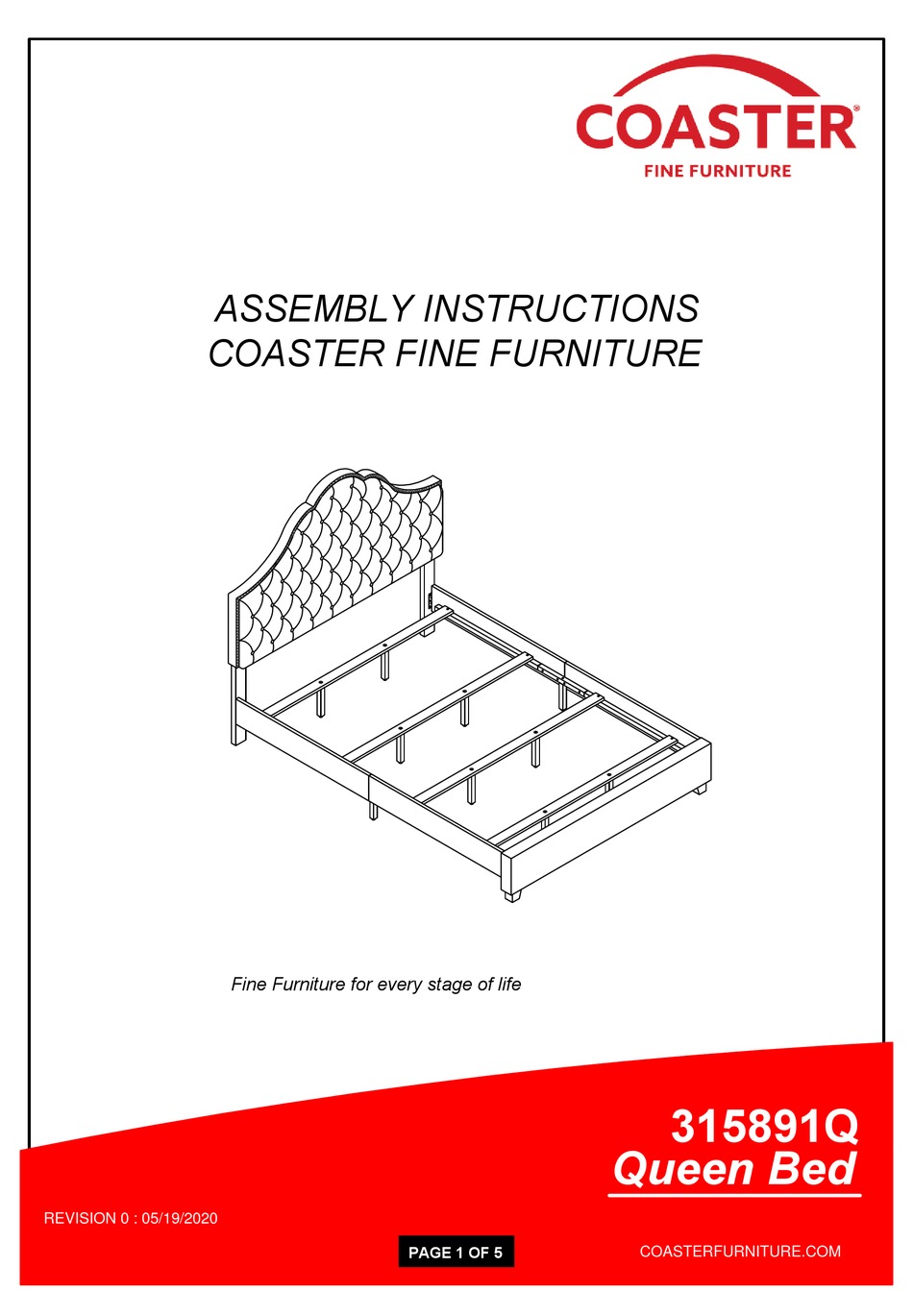 COASTER®
FINE FURNITURE

ASSEMBLY INSTRUCTIONS
COASTER FINE FURNITURE

Fine Furniture for every stage of life

315891Q
Queen Bed

REVISION 0 : 05/19/2020

PAGE 1 OF 5

COASTERFURNITURE.COM