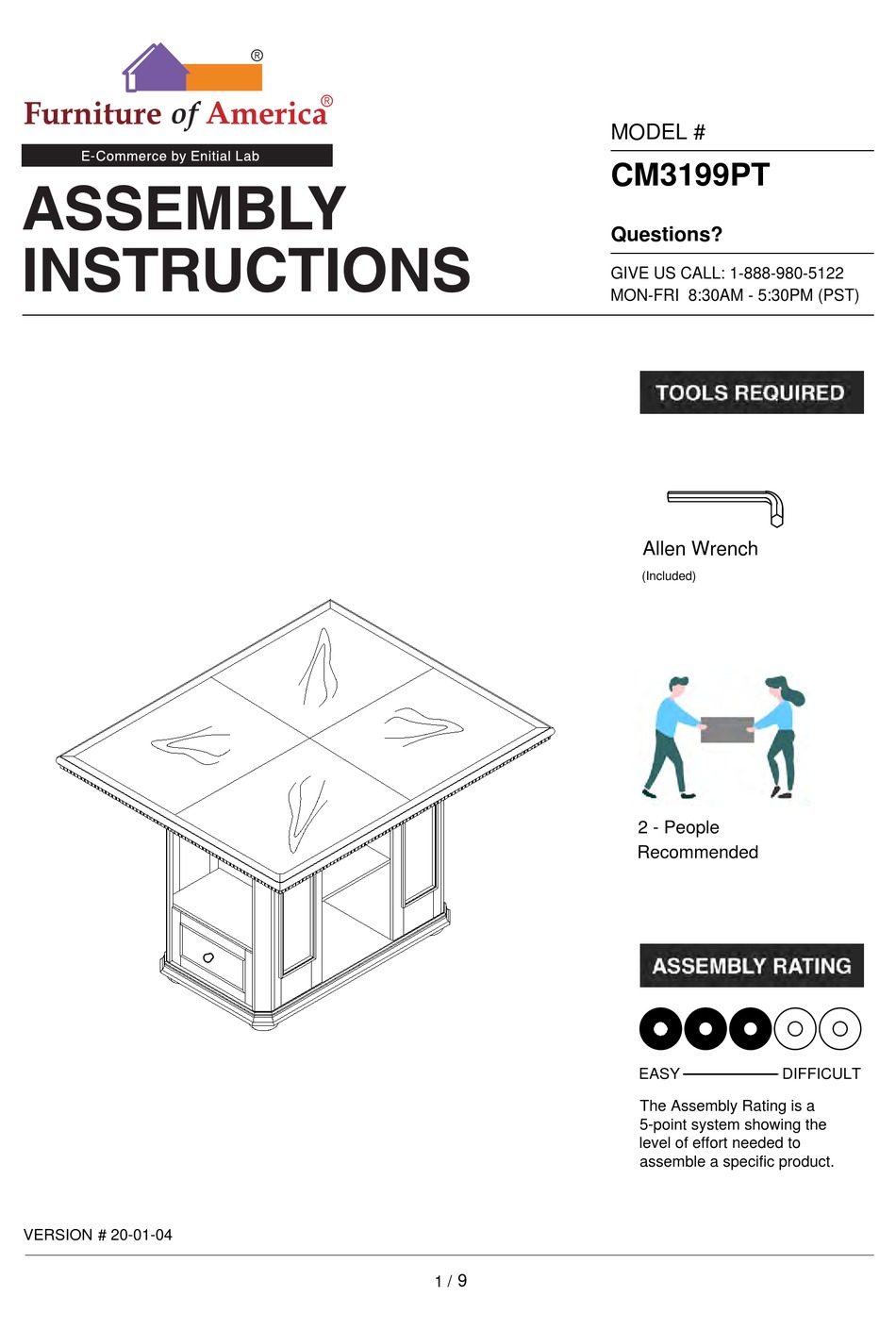 ®
Furniture of America®
E-Commerce by Enitial Lab

ASSEMBLY INSTRUCTIONS

MODEL #
CM3199PT

Questions?
GIVE US CALL: 1-888-980-5122
MON-FRI 8:30AM - 5:30PM (PST)

TOOLS REQUIRED

Allen Wrench
(Included)

2 - People Recommended

ASSEMBLY RATING

EASY DIFFICULT

The Assembly Rating is a 5-point system showing the level of effort needed to assemble a specific product.

VERSION # 20-01-04

1 / 9