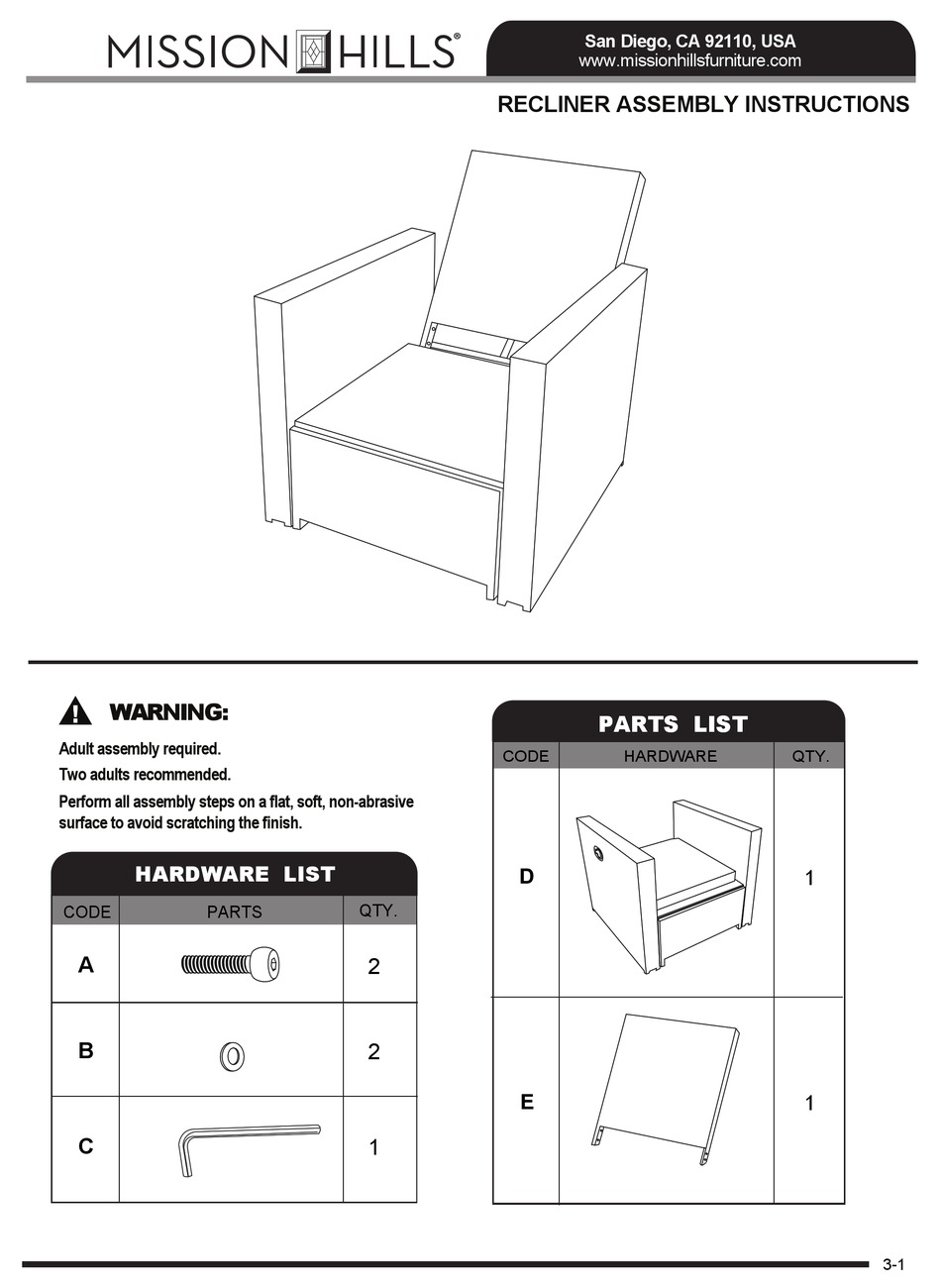 MISSION HILLS®

San Diego, CA 92110, USA
www.missionhillsfurniture.com

RECLINER ASSEMBLY INSTRUCTIONS

WARNING:

Adult assembly required.
Two adults recommended.
Perform all assembly steps on a flat, soft, non-abrasive surface to avoid scratching the finish.

HARDWARE LIST

| CODE | PARTS | QTY. |
|---|---|---|
| A | | 2 |
| B | | 2 |
| C | | 1 |

PARTS LIST

| CODE | HARDWARE | QTY. |
|---|---|---|
| D | | 1 |
| E | | 1 |

3-1