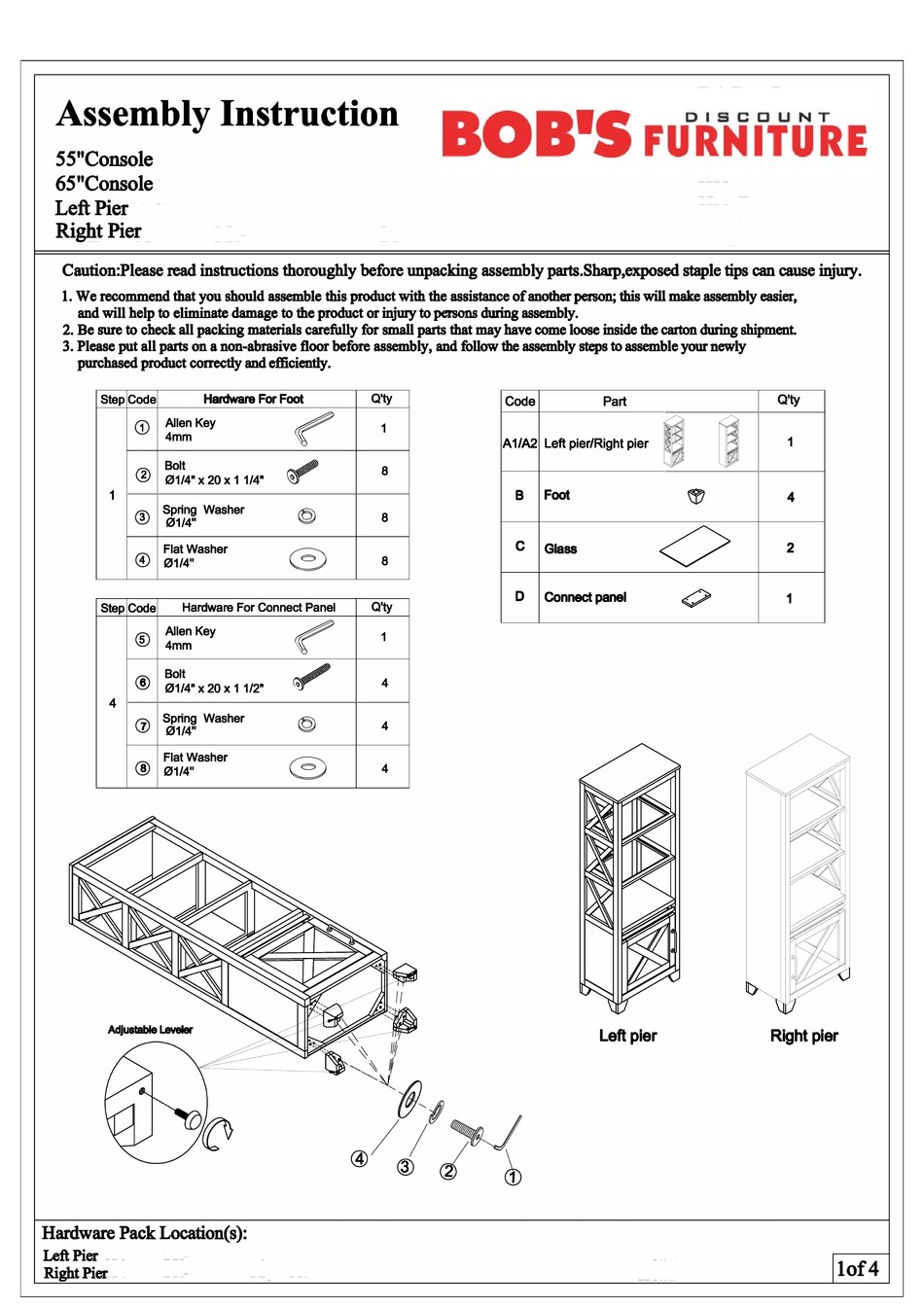 Assembly Instruction

55"Console
65"Console
Left Pier
Right Pier

BOB'S DISCOUNT FURNITURE

Caution:Please read instructions thoroughly before unpacking assembly parts.Sharp,exposed staple tips can cause injury.

1. We recommend that you should assemble this product with the assistance of another person; this will make assembly easier, and will help to eliminate damage to the product or injury to persons during assembly.
2. Be sure to check all packing materials carefully for small parts that may have come loose inside the carton during shipment.
3. Please put all parts on a non-abrasive floor before assembly, and follow the assembly steps to assemble your newly purchased product correctly and efficiently.

| Step | Code | Hardware For Foot | Q'ty |
|---|---|---|---|
| 1 | ① | Allen Key 4mm | 1 |
| | ② | Bolt Ø1/4" x 20 x 1 1/4" | 8 |
| | ③ | Spring Washer Ø1/4" | 8 |
| | ④ | Flat Washer Ø1/4" | 8 |

| Step | Code | Hardware For Connect Panel | Q'ty |
|---|---|---|---|
| 4 | ⑤ | Allen Key 4mm | 1 |
| | ⑥ | Bolt Ø1/4" x 20 x 1 1/2" | 4 |
| | ⑦ | Spring Washer Ø1/4" | 4 |
| | ⑧ | Flat Washer Ø1/4" | 4 |

| Code | Part | Q'ty |
|---|---|---|
| A1/A2 | Left pier/Right pier | 1 |
| B | Foot | 4 |
| C | Glass | 2 |
| D | Connect panel | 1 |

Adjustable Leveler

④ ③ ② ①

Left pier
Right pier

Hardware Pack Location(s):
Left Pier
Right Pier

1of 4