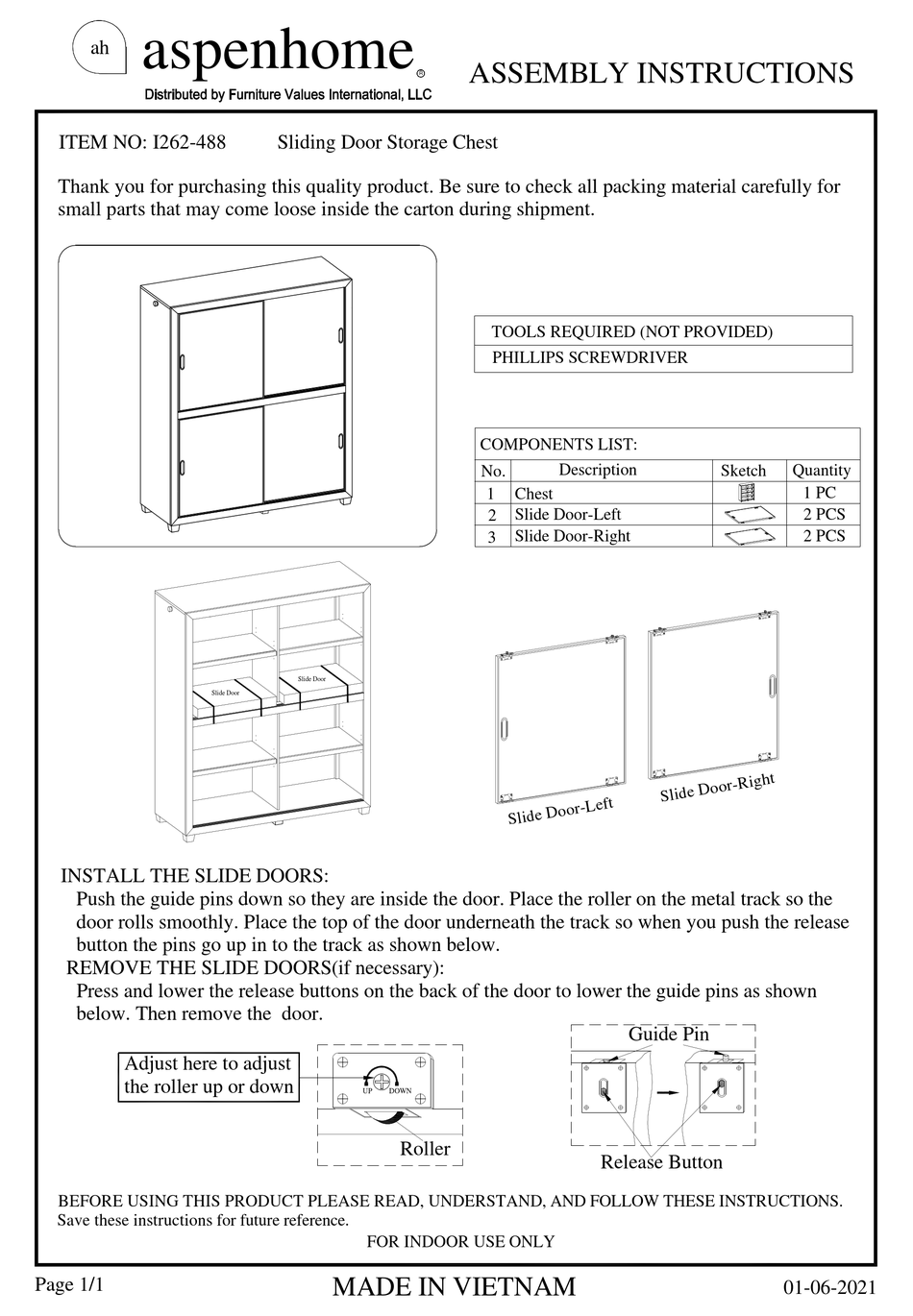 ah aspenhome®
Distributed by Furniture Values International, LLC

ASSEMBLY INSTRUCTIONS

ITEM NO: I262-488 Sliding Door Storage Chest

Thank you for purchasing this quality product. Be sure to check all packing material carefully for small parts that may come loose inside the carton during shipment.

| TOOLS REQUIRED (NOT PROVIDED) |
|---|
| PHILLIPS SCREWDRIVER |

COMPONENTS LIST:

| No. | Description | Sketch | Quantity |
|---|---|---|---|
| 1 | Chest | | 1 PC |
| 2 | Slide Door-Left | | 2 PCS |
| 3 | Slide Door-Right | | 2 PCS |

Slide Door
Slide Door

Slide Door-Left
Slide Door-Right

INSTALL THE SLIDE DOORS:
Push the guide pins down so they are inside the door. Place the roller on the metal track so the door rolls smoothly. Place the top of the door underneath the track so when you push the release button the pins go up in to the track as shown below.
REMOVE THE SLIDE DOORS(if necessary):
Press and lower the release buttons on the back of the door to lower the guide pins as shown below. Then remove the door.

Adjust here to adjust the roller up or down
UP DOWN
Roller
Guide Pin
Release Button

BEFORE USING THIS PRODUCT PLEASE READ, UNDERSTAND, AND FOLLOW THESE INSTRUCTIONS.
Save these instructions for future reference.
FOR INDOOR USE ONLY

Page 1/1 MADE IN VIETNAM 01-06-2021