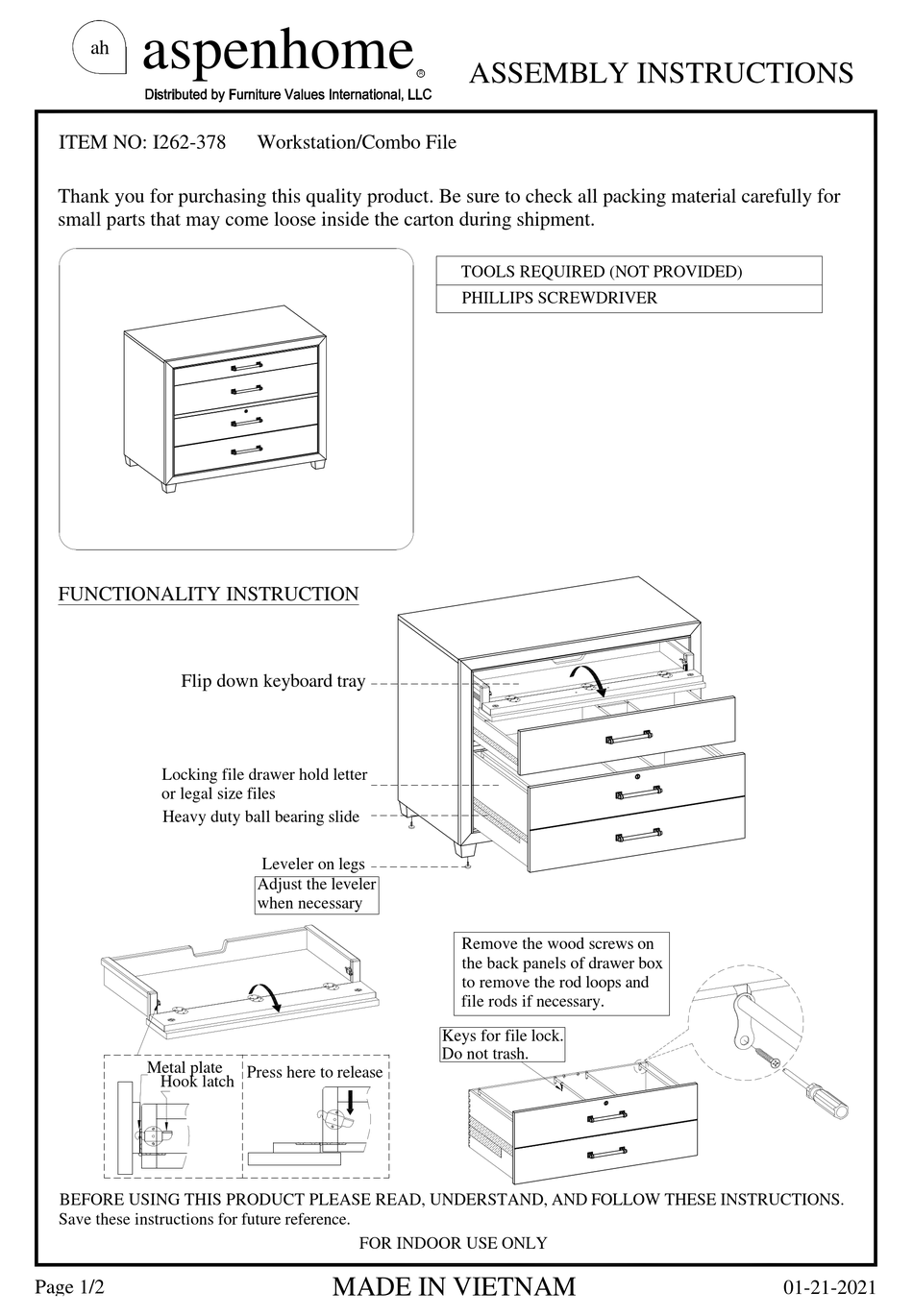 ah aspenhome®
Distributed by Furniture Values International, LLC

ASSEMBLY INSTRUCTIONS

ITEM NO: I262-378 Workstation/Combo File

Thank you for purchasing this quality product. Be sure to check all packing material carefully for small parts that may come loose inside the carton during shipment.

| TOOLS REQUIRED (NOT PROVIDED) |
|---|
| PHILLIPS SCREWDRIVER |

FUNCTIONALITY INSTRUCTION

Flip down keyboard tray

Locking file drawer hold letter or legal size files

Heavy duty ball bearing slide

Leveler on legs

Adjust the leveler when necessary

Remove the wood screws on the back panels of drawer box to remove the rod loops and file rods if necessary.

Keys for file lock. Do not trash.

Metal plate
Hook latch

Press here to release

BEFORE USING THIS PRODUCT PLEASE READ, UNDERSTAND, AND FOLLOW THESE INSTRUCTIONS.
Save these instructions for future reference.

FOR INDOOR USE ONLY

Page 1/2 MADE IN VIETNAM 01-21-2021