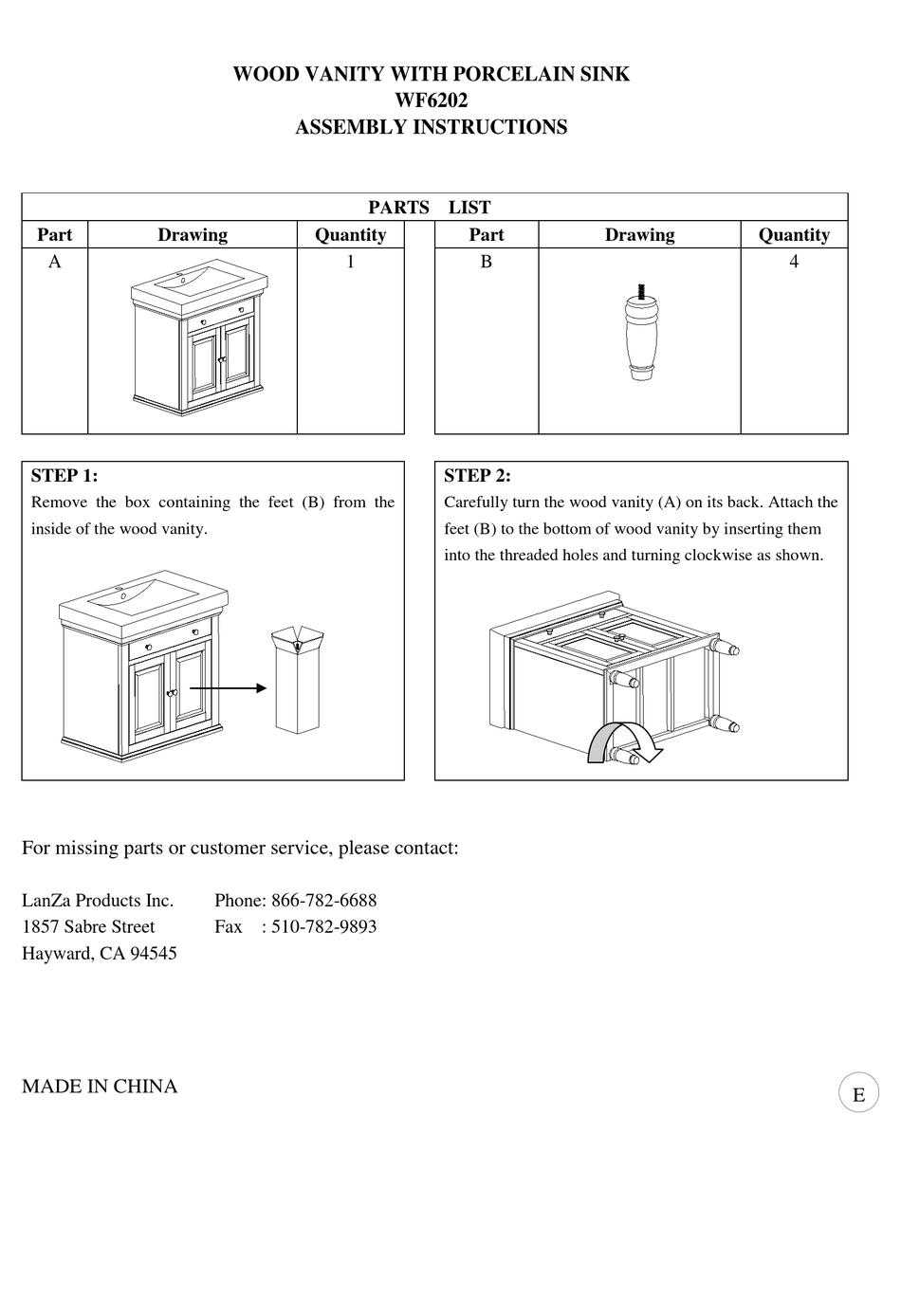 WOOD VANITY WITH PORCELAIN SINK
WF6202
ASSEMBLY INSTRUCTIONS

PARTS LIST

| Part | Drawing | Quantity | Part | Drawing | Quantity |
|---|---|---|---|---|---|
| A | | 1 | B | | 4 |

STEP 1:
Remove the box containing the feet (B) from the inside of the wood vanity.

STEP 2:
Carefully turn the wood vanity (A) on its back. Attach the feet (B) to the bottom of wood vanity by inserting them into the threaded holes and turning clockwise as shown.

For missing parts or customer service, please contact:

LanZa Products Inc.
1857 Sabre Street
Hayward, CA 94545

Phone: 866-782-6688
Fax : 510-782-9893

MADE IN CHINA

E