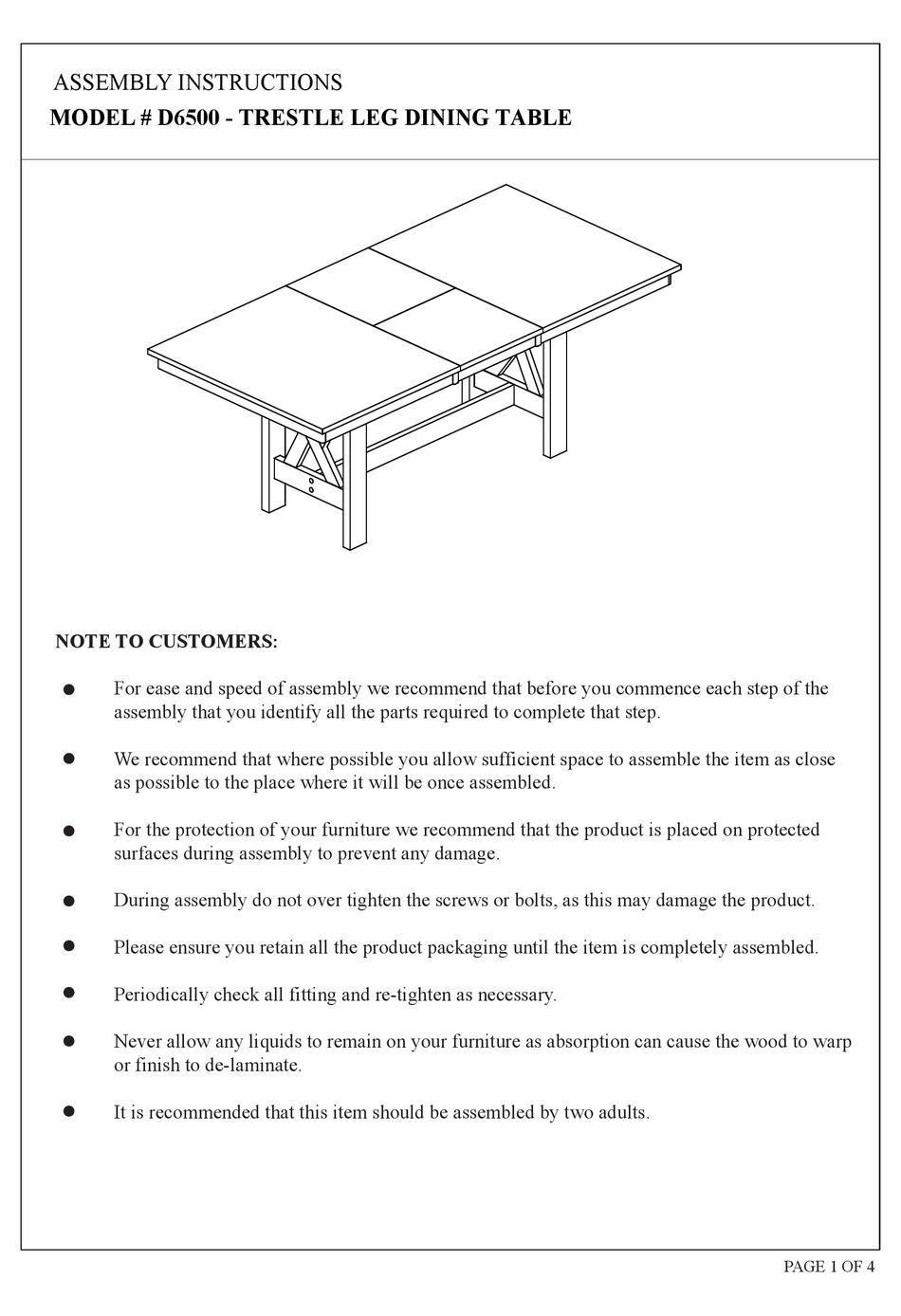 ASSEMBLY INSTRUCTIONS
MODEL # D6500 - TRESTLE LEG DINING TABLE

NOTE TO CUSTOMERS:

● For ease and speed of assembly we recommend that before you commence each step of the assembly that you identify all the parts required to complete that step.

● We recommend that where possible you allow sufficient space to assemble the item as close as possible to the place where it will be once assembled.

● For the protection of your furniture we recommend that the product is placed on protected surfaces during assembly to prevent any damage.

● During assembly do not over tighten the screws or bolts, as this may damage the product.

● Please ensure you retain all the product packaging until the item is completely assembled.

● Periodically check all fitting and re-tighten as necessary.

● Never allow any liquids to remain on your furniture as absorption can cause the wood to warp or finish to de-laminate.

● It is recommended that this item should be assembled by two adults.

PAGE 1 OF 4