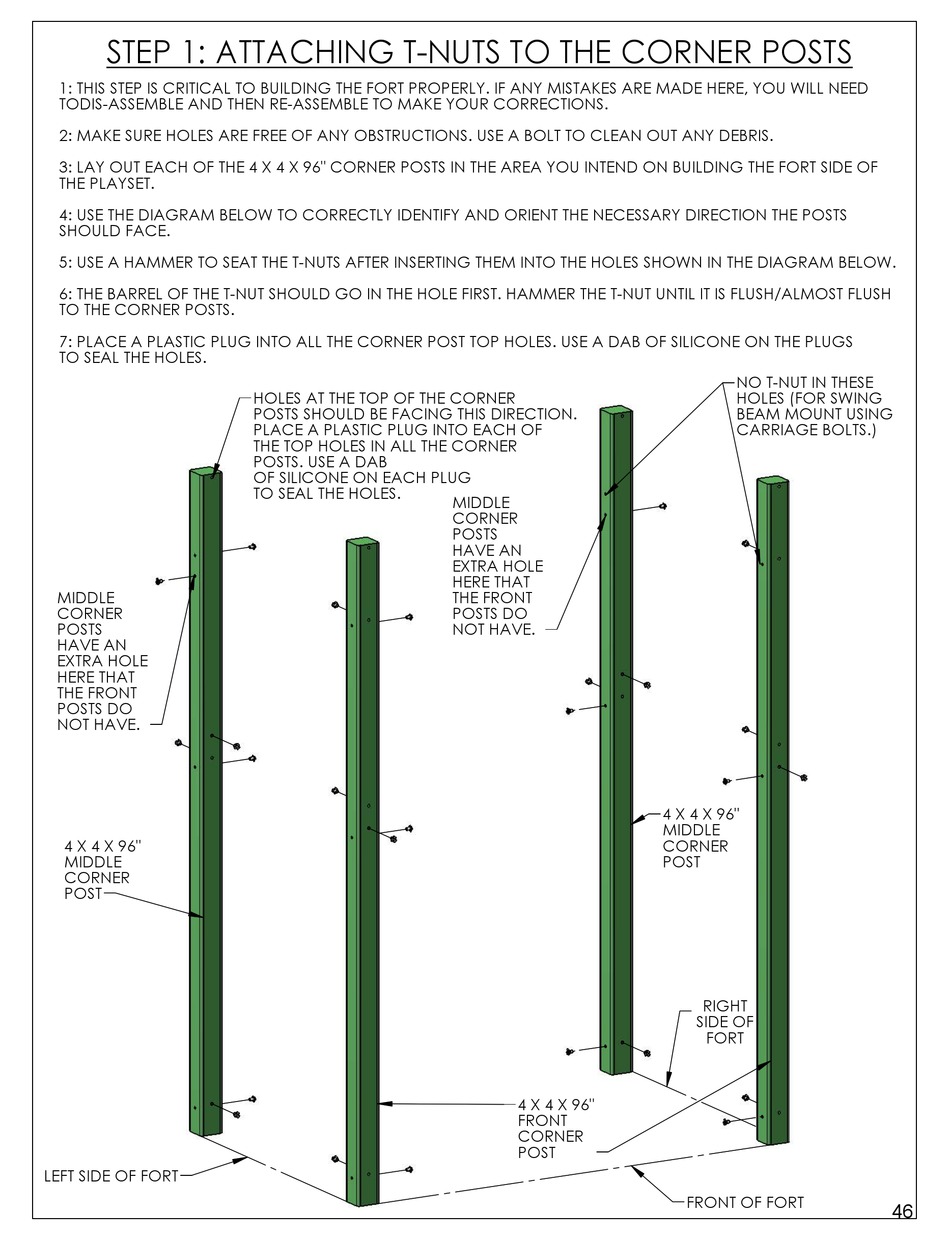 STEP 1: ATTACHING T-NUTS TO THE CORNER POSTS

1: THIS STEP IS CRITICAL TO BUILDING THE FORT PROPERLY. IF ANY MISTAKES ARE MADE HERE, YOU WILL NEED TODIS-ASSEMBLE AND THEN RE-ASSEMBLE TO MAKE YOUR CORRECTIONS.

2: MAKE SURE HOLES ARE FREE OF ANY OBSTRUCTIONS. USE A BOLT TO CLEAN OUT ANY DEBRIS.

3: LAY OUT EACH OF THE 4 X 4 X 96" CORNER POSTS IN THE AREA YOU INTEND ON BUILDING THE FORT SIDE OF THE PLAYSET.

4: USE THE DIAGRAM BELOW TO CORRECTLY IDENTIFY AND ORIENT THE NECESSARY DIRECTION THE POSTS SHOULD FACE.

5: USE A HAMMER TO SEAT THE T-NUTS AFTER INSERTING THEM INTO THE HOLES SHOWN IN THE DIAGRAM BELOW.

6: THE BARREL OF THE T-NUT SHOULD GO IN THE HOLE FIRST. HAMMER THE T-NUT UNTIL IT IS FLUSH/ALMOST FLUSH TO THE CORNER POSTS.

7: PLACE A PLASTIC PLUG INTO ALL THE CORNER POST TOP HOLES. USE A DAB OF SILICONE ON THE PLUGS TO SEAL THE HOLES.

HOLES AT THE TOP OF THE CORNER POSTS SHOULD BE FACING THIS DIRECTION. PLACE A PLASTIC PLUG INTO EACH OF THE TOP HOLES IN ALL THE CORNER POSTS. USE A DAB OF SILICONE ON EACH PLUG TO SEAL THE HOLES.

NO T-NUT IN THESE HOLES (FOR SWING BEAM MOUNT USING CARRIAGE BOLTS.)

MIDDLE CORNER POSTS HAVE AN EXTRA HOLE HERE THAT THE FRONT POSTS DO NOT HAVE.

MIDDLE CORNER POSTS HAVE AN EXTRA HOLE HERE THAT THE FRONT POSTS DO NOT HAVE.

4 X 4 X 96" MIDDLE CORNER POST

4 X 4 X 96" MIDDLE CORNER POST

RIGHT SIDE OF FORT

4 X 4 X 96" FRONT CORNER POST

LEFT SIDE OF FORT

FRONT OF FORT

46