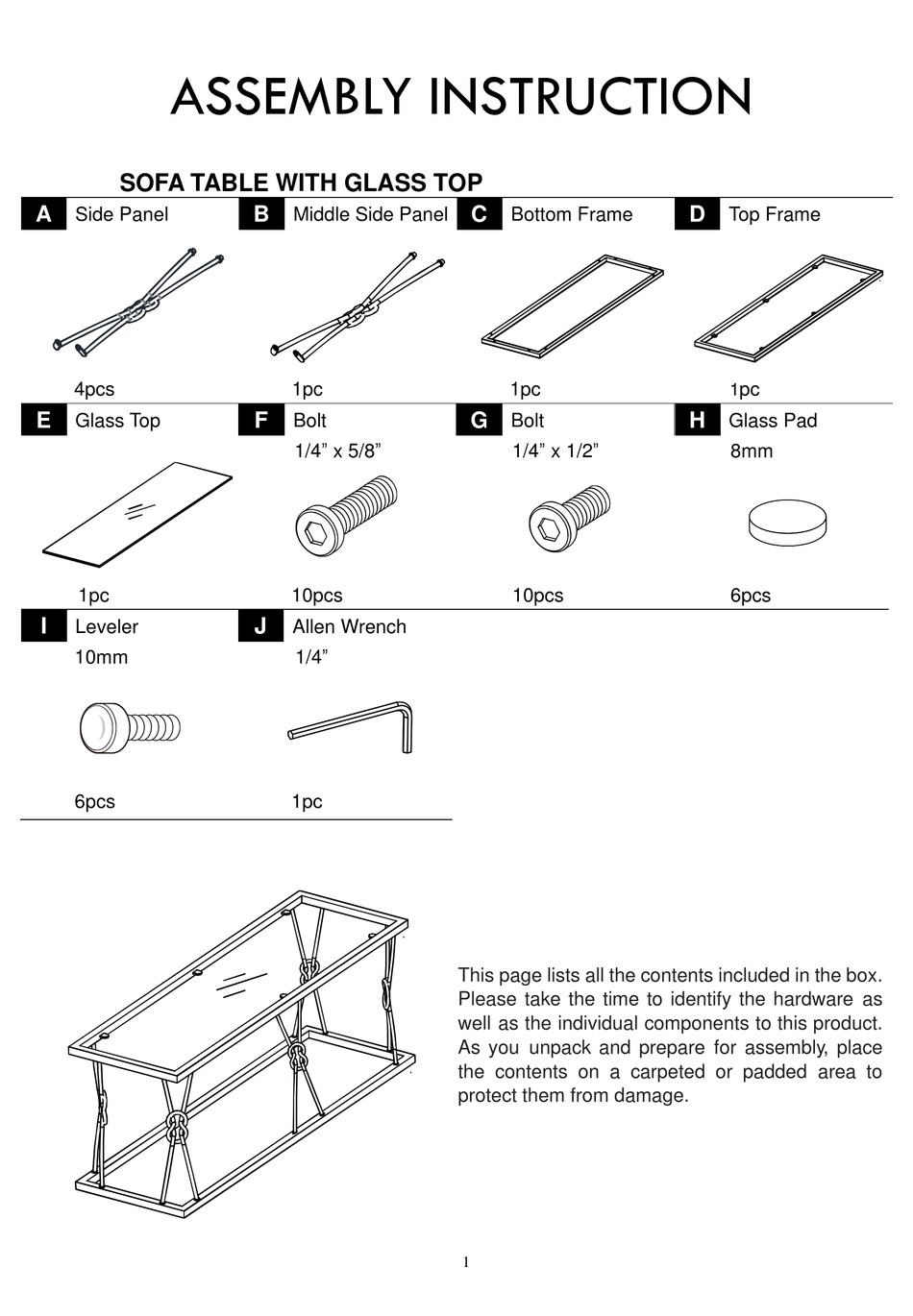 ASSEMBLY INSTRUCTION

SOFA TABLE WITH GLASS TOP

A Side Panel

4pcs

B Middle Side Panel

1pc

C Bottom Frame

1pc

D Top Frame

1pc

E Glass Top

1pc

F Bolt
1/4” x 5/8”

10pcs

G Bolt
1/4” x 1/2”

10pcs

H Glass Pad
8mm

6pcs

I Leveler
10mm

6pcs

J Allen Wrench
1/4”

1pc

This page lists all the contents included in the box. Please take the time to identify the hardware as well as the individual components to this product. As you unpack and prepare for assembly, place the contents on a carpeted or padded area to protect them from damage.

1