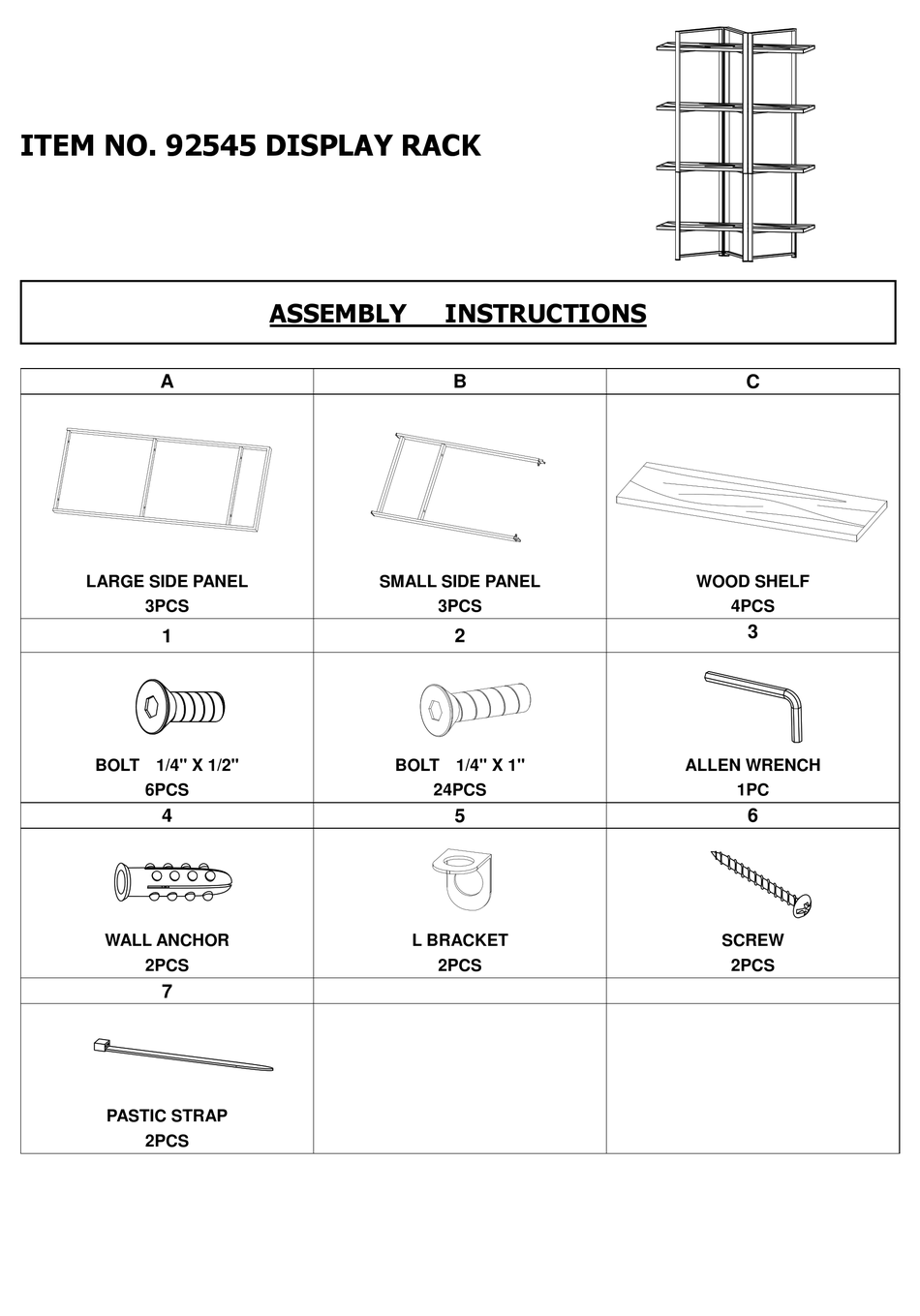 ITEM NO. 92545 DISPLAY RACK

ASSEMBLY INSTRUCTIONS

| A | B | C |
|---|---|---|
| LARGE SIDE PANEL 3PCS | SMALL SIDE PANEL 3PCS | WOOD SHELF 4PCS |
| 1 | 2 | 3 |
| BOLT 1/4" X 1/2" 6PCS | BOLT 1/4" X 1" 24PCS | ALLEN WRENCH 1PC |
| 4 | 5 | 6 |
| WALL ANCHOR 2PCS | L BRACKET 2PCS | SCREW 2PCS |
| 7 | | |
| PASTIC STRAP 2PCS | | |