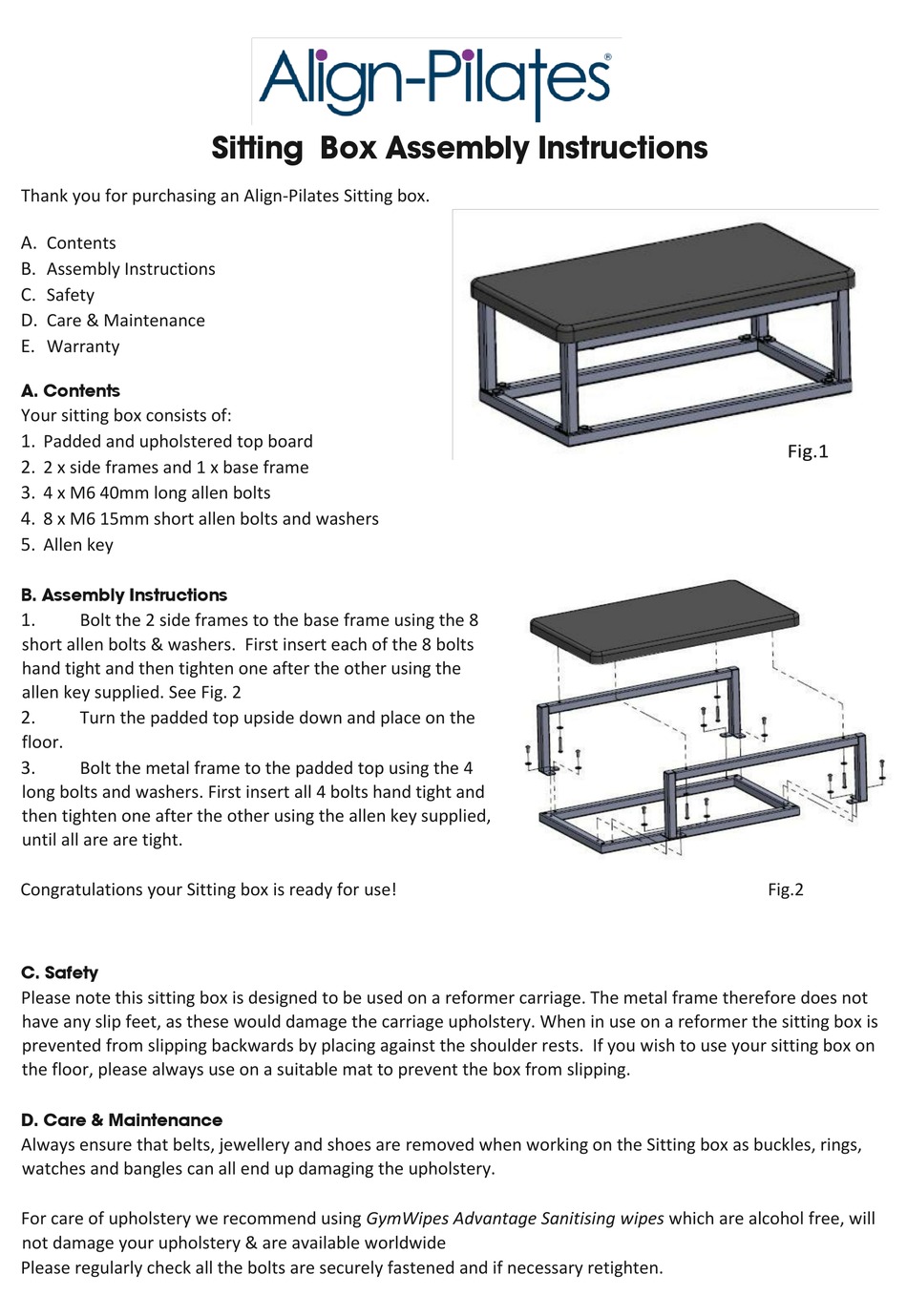 Align-Pilates®

Sitting Box Assembly Instructions

Thank you for purchasing an Align-Pilates Sitting box.

A. Contents
B. Assembly Instructions
C. Safety
D. Care & Maintenance
E. Warranty

Fig.1

A. Contents
Your sitting box consists of:
1. Padded and upholstered top board
2. 2 x side frames and 1 x base frame
3. 4 x M6 40mm long allen bolts
4. 8 x M6 15mm short allen bolts and washers
5. Allen key

B. Assembly Instructions
1. Bolt the 2 side frames to the base frame using the 8 short allen bolts & washers. First insert each of the 8 bolts hand tight and then tighten one after the other using the allen key supplied. See Fig. 2
2. Turn the padded top upside down and place on the floor.
3. Bolt the metal frame to the padded top using the 4 long bolts and washers. First insert all 4 bolts hand tight and then tighten one after the other using the allen key supplied, until all are are tight.

Congratulations your Sitting box is ready for use!

Fig.2

C. Safety
Please note this sitting box is designed to be used on a reformer carriage. The metal frame therefore does not have any slip feet, as these would damage the carriage upholstery. When in use on a reformer the sitting box is prevented from slipping backwards by placing against the shoulder rests. If you wish to use your sitting box on the floor, please always use on a suitable mat to prevent the box from slipping.

D. Care & Maintenance
Always ensure that belts, jewellery and shoes are removed when working on the Sitting box as buckles, rings, watches and bangles can all end up damaging the upholstery.

For care of upholstery we recommend using GymWipes Advantage Sanitising wipes which are alcohol free, will not damage your upholstery & are available worldwide
Please regularly check all the bolts are securely fastened and if necessary retighten.