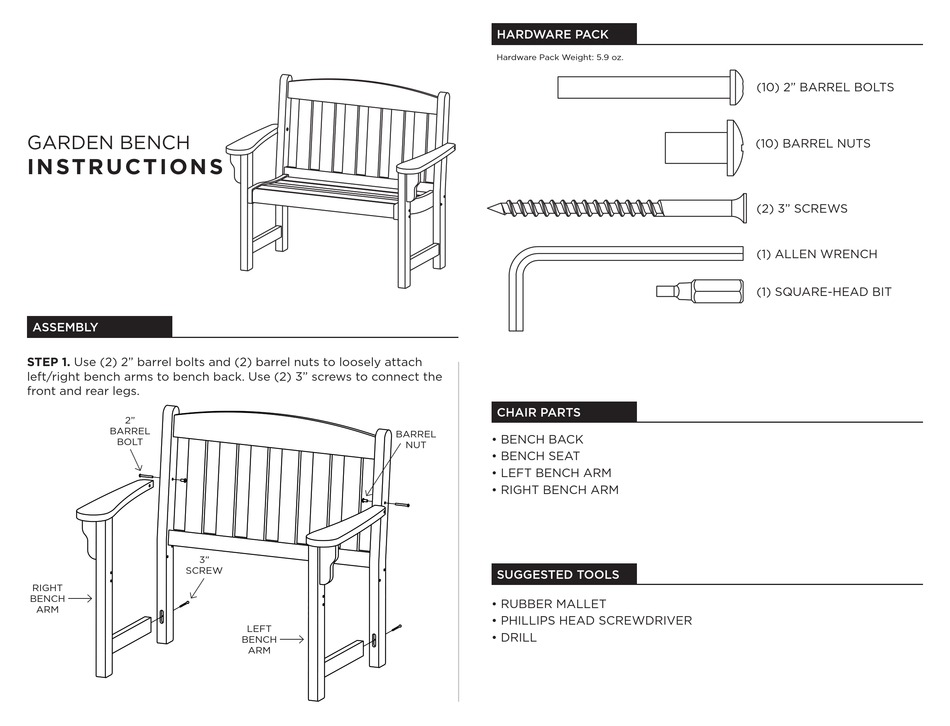 GARDEN BENCH
INSTRUCTIONS

ASSEMBLY

STEP 1. Use (2) 2" barrel bolts and (2) barrel nuts to loosely attach left/right bench arms to bench back. Use (2) 3" screws to connect the front and rear legs.

2" BARREL BOLT

BARREL NUT

3" SCREW

RIGHT BENCH ARM

LEFT BENCH ARM

HARDWARE PACK

Hardware Pack Weight: 5.9 oz.

(10) 2" BARREL BOLTS

(10) BARREL NUTS

(2) 3" SCREWS

(1) ALLEN WRENCH

(1) SQUARE-HEAD BIT

CHAIR PARTS

• BENCH BACK
• BENCH SEAT
• LEFT BENCH ARM
• RIGHT BENCH ARM

SUGGESTED TOOLS

• RUBBER MALLET
• PHILLIPS HEAD SCREWDRIVER
• DRILL