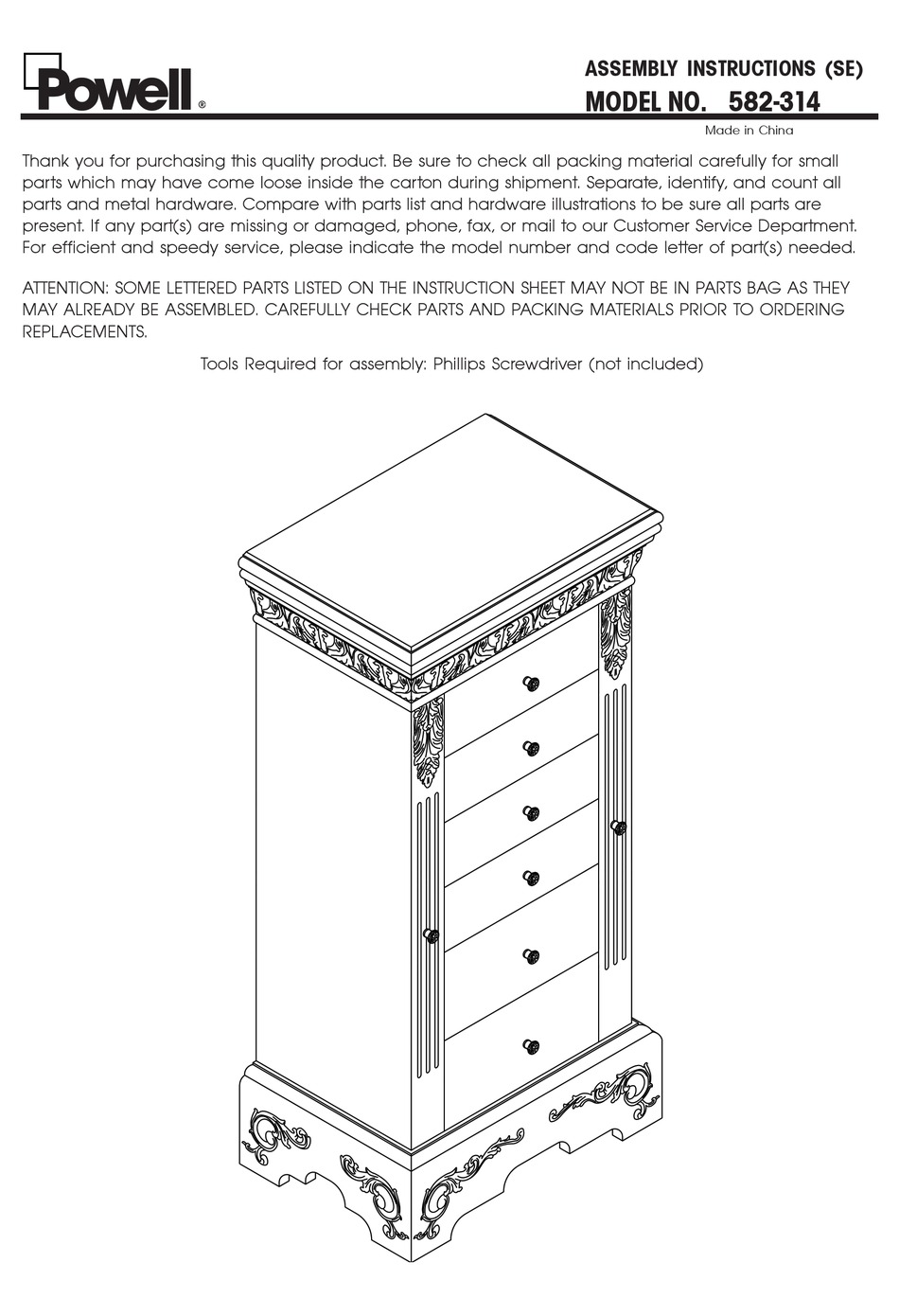 Powell®

ASSEMBLY INSTRUCTIONS (SE)
MODEL NO. 582-314
Made in China

Thank you for purchasing this quality product. Be sure to check all packing material carefully for small parts which may have come loose inside the carton during shipment. Separate, identify, and count all parts and metal hardware. Compare with parts list and hardware illustrations to be sure all parts are present. If any part(s) are missing or damaged, phone, fax, or mail to our Customer Service Department. For efficient and speedy service, please indicate the model number and code letter of part(s) needed.

ATTENTION: SOME LETTERED PARTS LISTED ON THE INSTRUCTION SHEET MAY NOT BE IN PARTS BAG AS THEY MAY ALREADY BE ASSEMBLED. CAREFULLY CHECK PARTS AND PACKING MATERIALS PRIOR TO ORDERING REPLACEMENTS.

Tools Required for assembly: Phillips Screwdriver (not included)