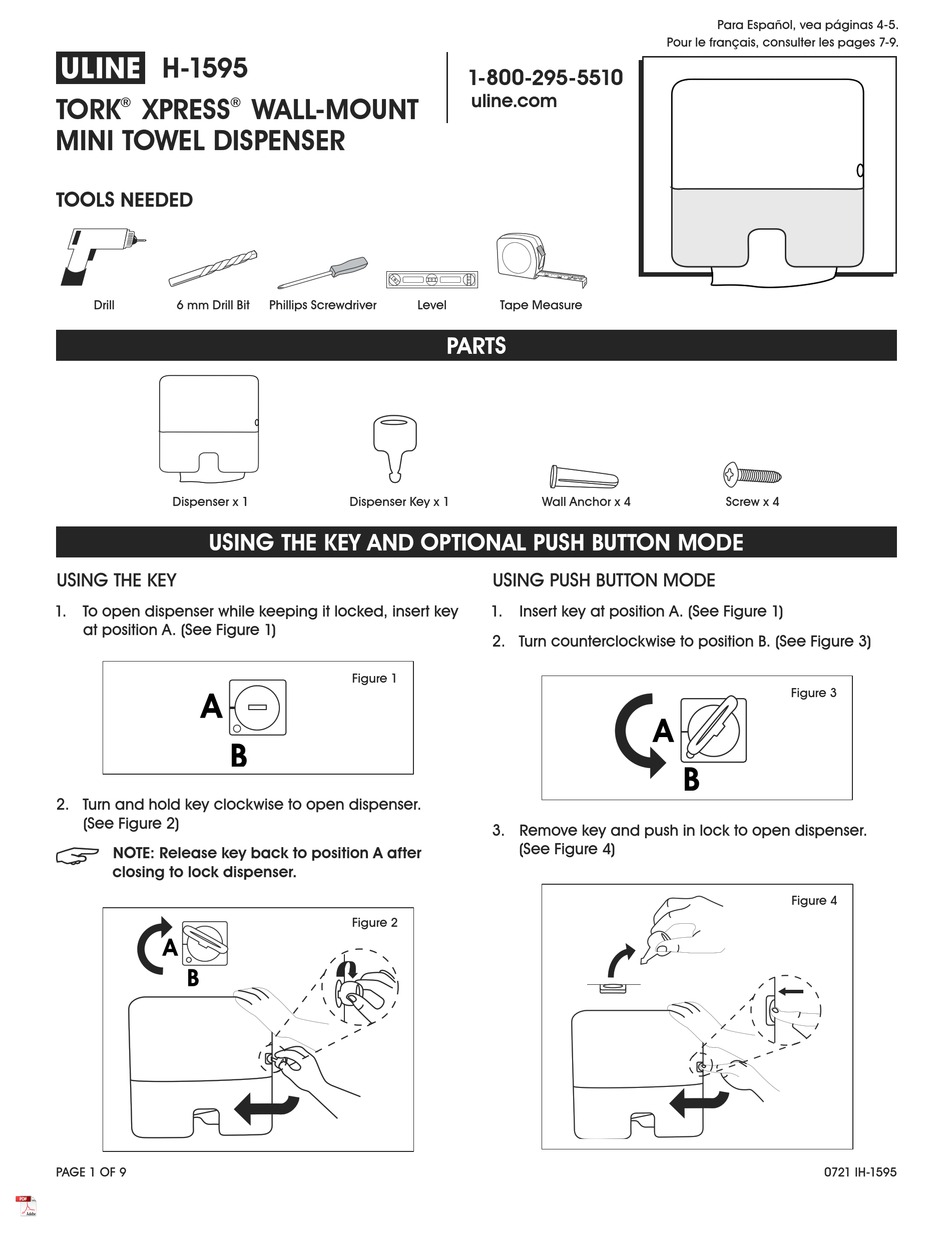 Para Español, vea páginas 4-5.
Pour le français, consulter les pages 7-9.

ULINE H-1595

TORK® XPRESS® WALL-MOUNT MINI TOWEL DISPENSER

1-800-295-5510
uline.com

TOOLS NEEDED

Drill
6 mm Drill Bit
Phillips Screwdriver
Level
Tape Measure

PARTS

Dispenser x 1
Dispenser Key x 1
Wall Anchor x 4
Screw x 4

USING THE KEY AND OPTIONAL PUSH BUTTON MODE

USING THE KEY

1. To open dispenser while keeping it locked, insert key at position A. (See Figure 1)

Figure 1
A
B

2. Turn and hold key clockwise to open dispenser. (See Figure 2)

NOTE: Release key back to position A after closing to lock dispenser.

Figure 2
A
B

USING PUSH BUTTON MODE

1. Insert key at position A. (See Figure 1)

2. Turn counterclockwise to position B. (See Figure 3)

Figure 3
A
B

3. Remove key and push in lock to open dispenser. (See Figure 4)

Figure 4

PAGE 1 OF 9

0721 IH-1595