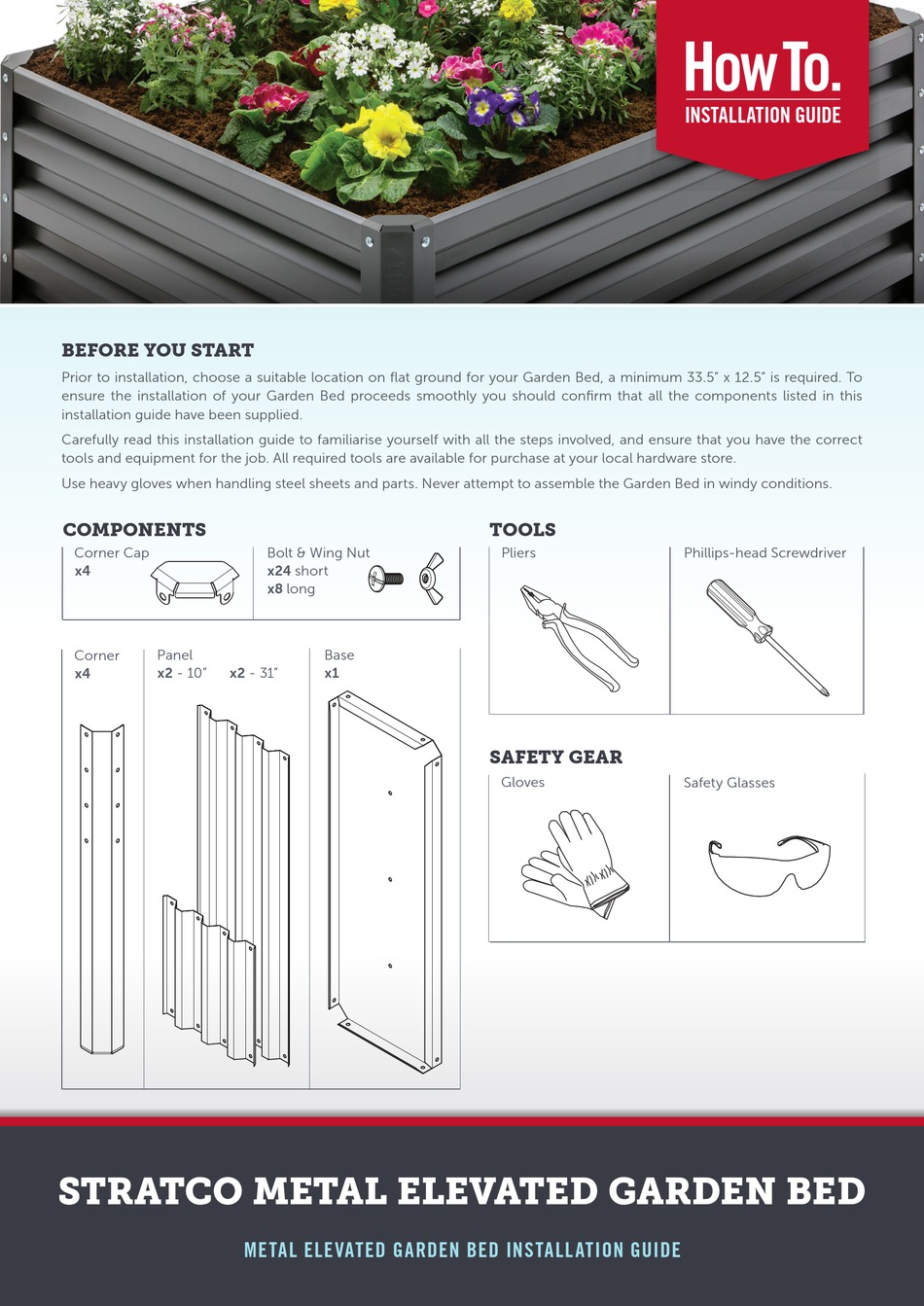 How To.
INSTALLATION GUIDE

BEFORE YOU START

Prior to installation, choose a suitable location on flat ground for your Garden Bed, a minimum 33.5" x 12.5" is required. To ensure the installation of your Garden Bed proceeds smoothly you should confirm that all the components listed in this installation guide have been supplied.

Carefully read this installation guide to familiarise yourself with all the steps involved, and ensure that you have the correct tools and equipment for the job. All required tools are available for purchase at your local hardware store.

Use heavy gloves when handling steel sheets and parts. Never attempt to assemble the Garden Bed in windy conditions.

COMPONENTS

Corner Cap
x4

Bolt & Wing Nut
x24 short
x8 long

Corner
x4

Panel
x2 - 10" x2 - 31"

Base
x1

TOOLS

Pliers

Phillips-head Screwdriver

SAFETY GEAR

Gloves

Safety Glasses

STRATCO METAL ELEVATED GARDEN BED

METAL ELEVATED GARDEN BED INSTALLATION GUIDE