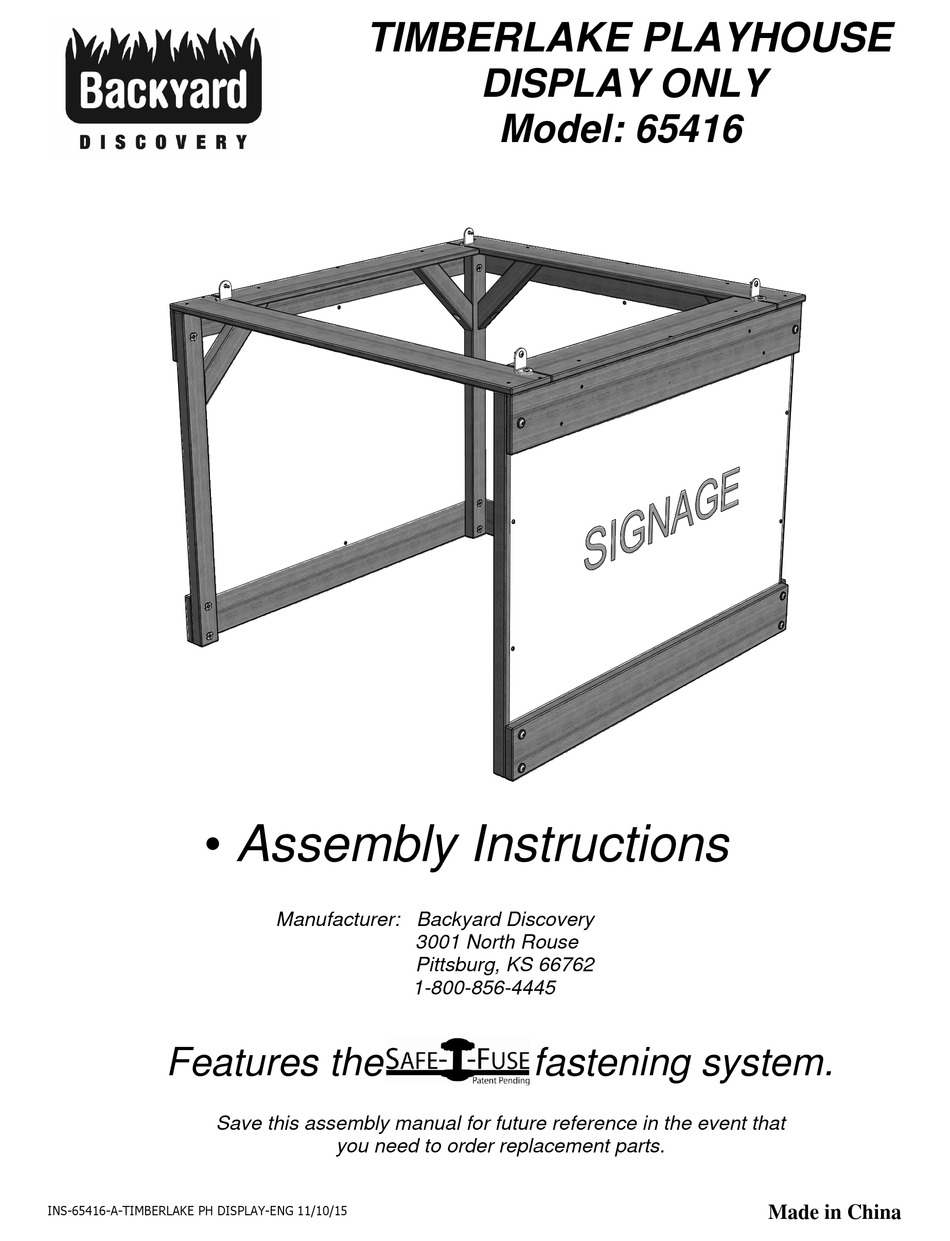 Backyard
DISCOVERY

TIMBERLAKE PLAYHOUSE
DISPLAY ONLY
Model: 65416

SIGNAGE

• Assembly Instructions

Manufacturer: Backyard Discovery
3001 North Rouse
Pittsburg, KS 66762
1-800-856-4445

Features the SAFE-T-FUSE Patent Pending fastening system.

Save this assembly manual for future reference in the event that you need to order replacement parts.

INS-65416-A-TIMBERLAKE PH DISPLAY-ENG 11/10/15

Made in China