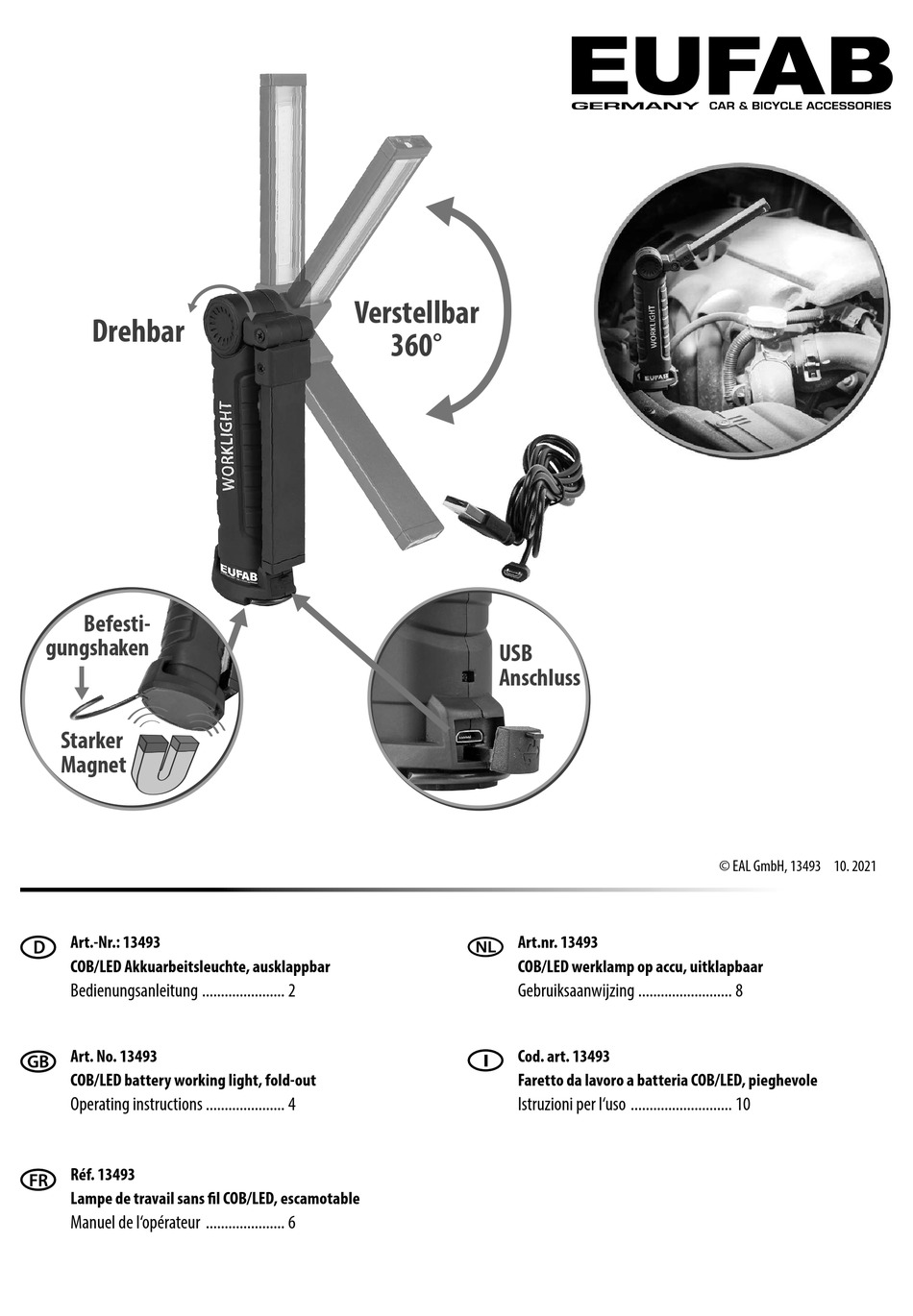 EUFAB
GERMANY CAR & BICYCLE ACCESSORIES

Drehbar

Verstellbar 360°

WORKLIGHT

EUFAB

WORKLIGHT

EUFAB

Befestigungshaken

Starker Magnet

USB Anschluss

© EAL GmbH, 13493 10. 2021

D
Art.-Nr.: 13493
COB/LED Akkuarbeitsleuchte, ausklappbar
Bedienungsanleitung ...................... 2

GB
Art. No. 13493
COB/LED battery working light, fold-out
Operating instructions ..................... 4

FR
Réf. 13493
Lampe de travail sans fil COB/LED, escamotable
Manuel de l'opérateur ..................... 6

NL
Art.nr. 13493
COB/LED werklamp op accu, uitklapbaar
Gebruiksaanwijzing ......................... 8

I
Cod. art. 13493
Faretto da lavoro a batteria COB/LED, pieghevole
Istruzioni per l'uso ........................... 10