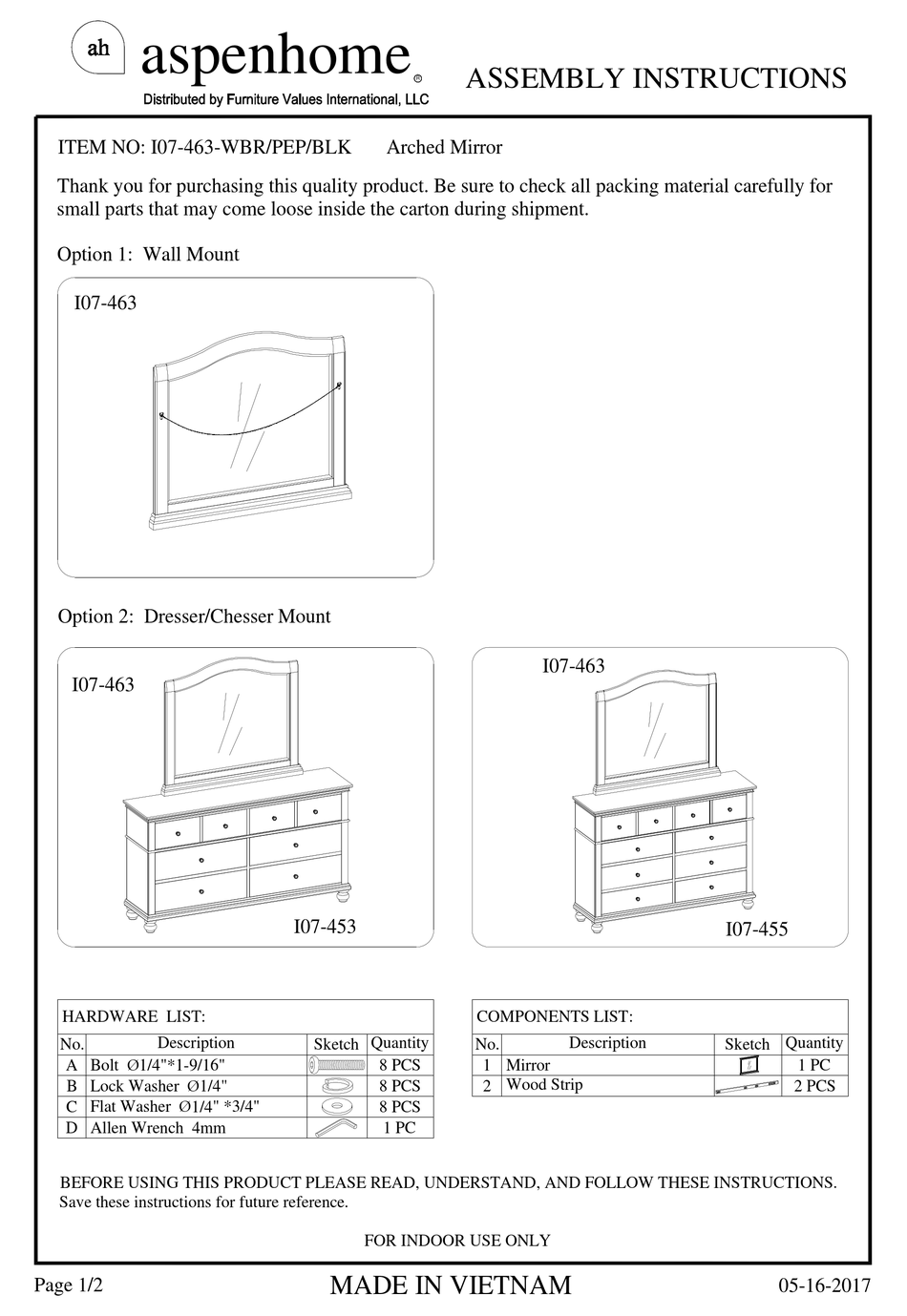 ah aspenhome®
Distributed by Furniture Values International, LLC

ASSEMBLY INSTRUCTIONS

ITEM NO: I07-463-WBR/PEP/BLK Arched Mirror

Thank you for purchasing this quality product. Be sure to check all packing material carefully for small parts that may come loose inside the carton during shipment.

Option 1: Wall Mount

I07-463

Option 2: Dresser/Chesser Mount

I07-463

I07-453

I07-463

I07-455

HARDWARE LIST:

| No. | Description | Sketch | Quantity |
|---|---|---|---|
| A | Bolt Ø1/4"*1-9/16" | | 8 PCS |
| B | Lock Washer Ø1/4" | | 8 PCS |
| C | Flat Washer Ø1/4" *3/4" | | 8 PCS |
| D | Allen Wrench 4mm | | 1 PC |

COMPONENTS LIST:

| No. | Description | Sketch | Quantity |
|---|---|---|---|
| 1 | Mirror | | 1 PC |
| 2 | Wood Strip | | 2 PCS |

BEFORE USING THIS PRODUCT PLEASE READ, UNDERSTAND, AND FOLLOW THESE INSTRUCTIONS. Save these instructions for future reference.

FOR INDOOR USE ONLY

Page 1/2 MADE IN VIETNAM 05-16-2017