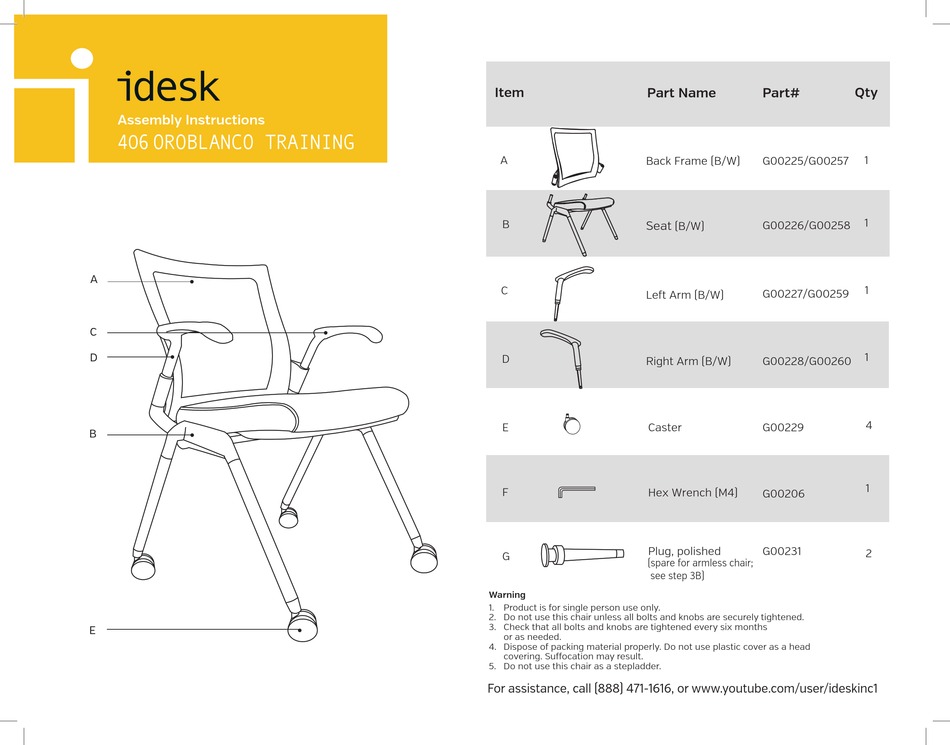 idesk
Assembly Instructions
406 OROBLANCO TRAINING

A
C
D
B
E

| Item | | Part Name | Part# | Qty |
|---|---|---|---|---|
| A | | Back Frame (B/W) | G00225/G00257 | 1 |
| B | | Seat (B/W) | G00226/G00258 | 1 |
| C | | Left Arm (B/W) | G00227/G00259 | 1 |
| D | | Right Arm (B/W) | G00228/G00260 | 1 |
| E | | Caster | G00229 | 4 |
| F | | Hex Wrench (M4) | G00206 | 1 |
| G | | Plug, polished (spare for armless chair; see step 3B) | G00231 | 2 |

Warning
1. Product is for single person use only.
2. Do not use this chair unless all bolts and knobs are securely tightened.
3. Check that all bolts and knobs are tightened every six months or as needed.
4. Dispose of packing material properly. Do not use plastic cover as a head covering. Suffocation may result.
5. Do not use this chair as a stepladder.

For assistance, call (888) 471-1616, or www.youtube.com/user/ideskinc1