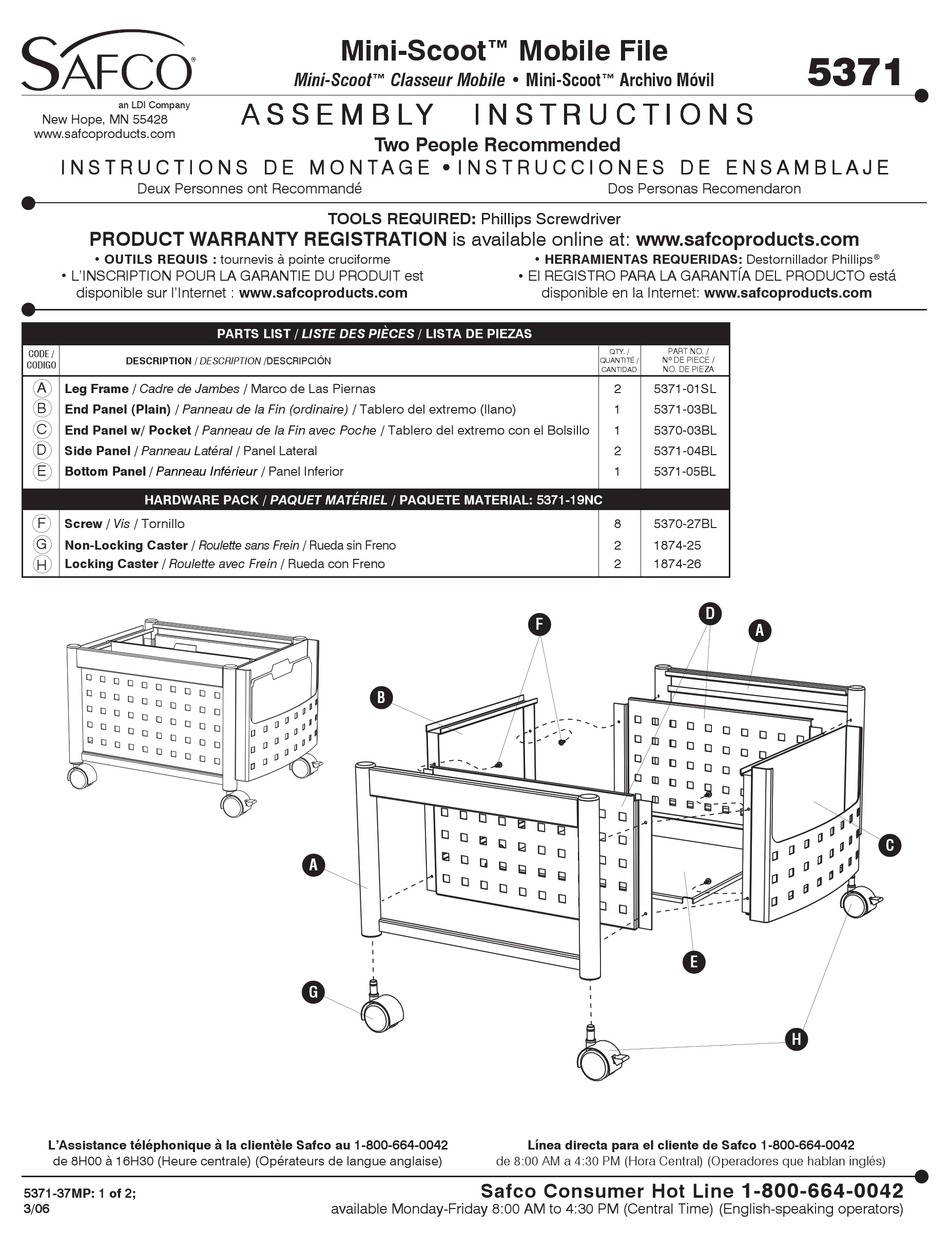 SAFCO®
an LDI Company
New Hope, MN 55428
www.safcoproducts.com

Mini-Scoot™ Mobile File
Mini-Scoot™ Classeur Mobile • Mini-Scoot™ Archivo Móvil

5371

ASSEMBLY INSTRUCTIONS
Two People Recommended
INSTRUCTIONS DE MONTAGE • INSTRUCCIONES DE ENSAMBLAJE
Deux Personnes ont Recommandé
Dos Personas Recomendaron

TOOLS REQUIRED: Phillips Screwdriver
PRODUCT WARRANTY REGISTRATION is available online at: www.safcoproducts.com
• OUTILS REQUIS : tournevis à pointe cruciforme
• L'INSCRIPTION POUR LA GARANTIE DU PRODUIT est disponible sur l'Internet : www.safcoproducts.com
• HERRAMIENTAS REQUERIDAS: Destornillador Phillips®
• El REGISTRO PARA LA GARANTÍA DEL PRODUCTO está disponible en la Internet: www.safcoproducts.com

PARTS LIST / LISTE DES PIÈCES / LISTA DE PIEZAS

| CODE / CODIGO | DESCRIPTION / DESCRIPTION /DESCRIPCIÓN | QTY. / QUANTITÉ / CANTIDAD | PART NO. / Nº DE PIÈCE / NO. DE PIEZA |
|---|---|---|---|
| A | Leg Frame / Cadre de Jambes / Marco de Las Piernas | 2 | 5371-01SL |
| B | End Panel (Plain) / Panneau de la Fin (ordinaire) / Tablero del extremo (llano) | 1 | 5371-03BL |
| C | End Panel w/ Pocket / Panneau de la Fin avec Poche / Tablero del extremo con el Bolsillo | 1 | 5370-03BL |
| D | Side Panel / Panneau Latéral / Panel Lateral | 2 | 5371-04BL |
| E | Bottom Panel / Panneau Inférieur / Panel Inferior | 1 | 5371-05BL |
| | HARDWARE PACK / PAQUET MATÉRIEL / PAQUETE MATERIAL: 5371-19NC | | |
| F | Screw / Vis / Tornillo | 8 | 5370-27BL |
| G | Non-Locking Caster / Roulette sans Frein / Rueda sin Freno | 2 | 1874-25 |
| H | Locking Caster / Roulette avec Frein / Rueda con Freno | 2 | 1874-26 |

F D A B C A E G H

L'Assistance téléphonique à la clientèle Safco au 1-800-664-0042
de 8H00 à 16H30 (Heure centrale) (Opérateurs de langue anglaise)

Línea directa para el cliente de Safco 1-800-664-0042
de 8:00 AM a 4:30 PM (Hora Central) (Operadores que hablan inglés)

5371-37MP: 1 of 2;
3/06

Safco Consumer Hot Line 1-800-664-0042
available Monday-Friday 8:00 AM to 4:30 PM (Central Time) (English-speaking operators)