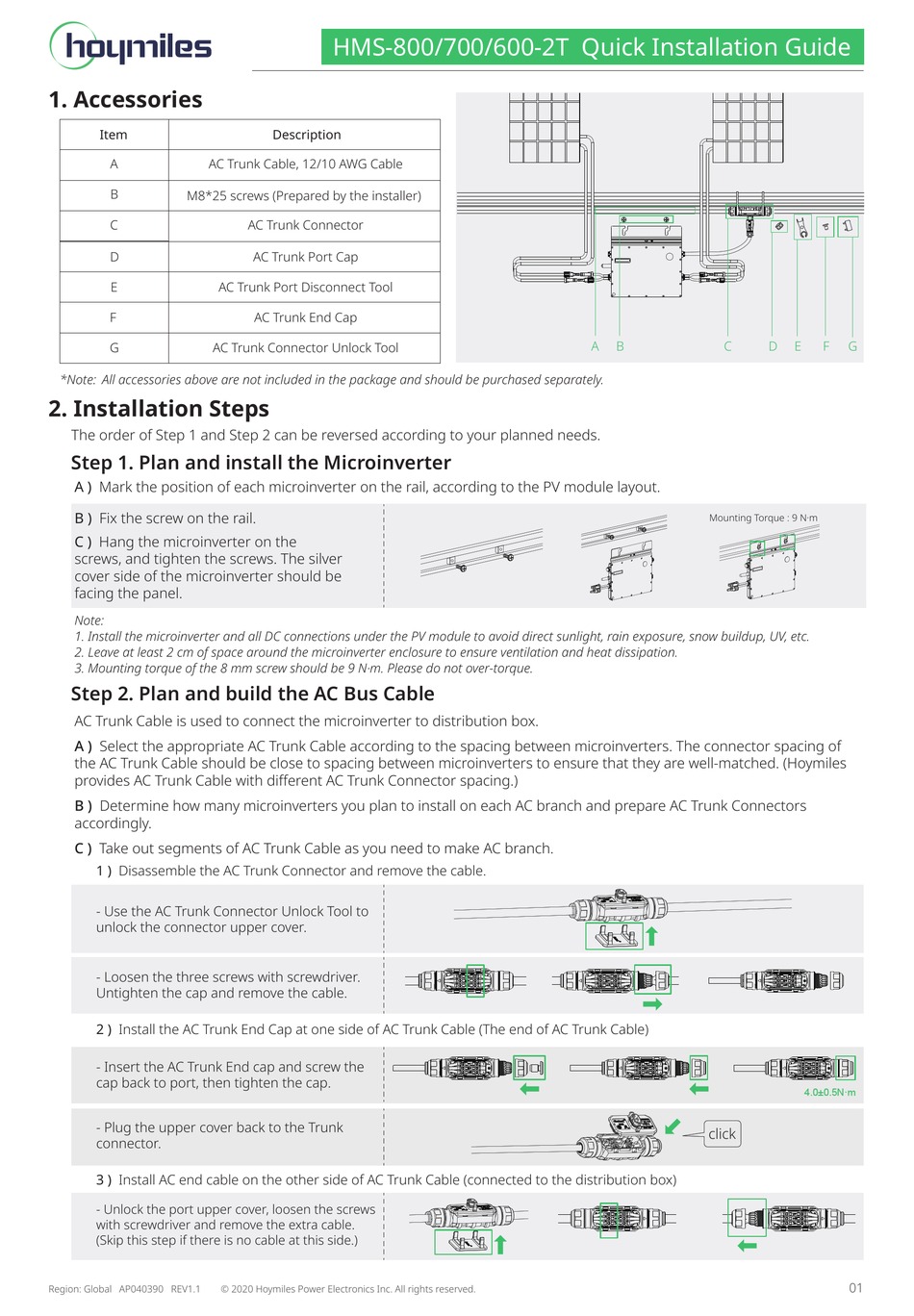 hoymiles

HMS-800/700/600-2T Quick Installation Guide

1. Accessories

| Item | Description |
|---|---|
| A | AC Trunk Cable, 12/10 AWG Cable |
| B | M8*25 screws (Prepared by the installer) |
| C | AC Trunk Connector |
| D | AC Trunk Port Cap |
| E | AC Trunk Port Disconnect Tool |
| F | AC Trunk End Cap |
| G | AC Trunk Connector Unlock Tool |

A B C D E F G

*Note: All accessories above are not included in the package and should be purchased separately.

2. Installation Steps

The order of Step 1 and Step 2 can be reversed according to your planned needs.

Step 1. Plan and install the Microinverter

A ) Mark the position of each microinverter on the rail, according to the PV module layout.

B ) Fix the screw on the rail.

C ) Hang the microinverter on the screws, and tighten the screws. The silver cover side of the microinverter should be facing the panel.

Mounting Torque : 9 N·m

Note:
1. Install the microinverter and all DC connections under the PV module to avoid direct sunlight, rain exposure, snow buildup, UV, etc.
2. Leave at least 2 cm of space around the microinverter enclosure to ensure ventilation and heat dissipation.
3. Mounting torque of the 8 mm screw should be 9 N·m. Please do not over-torque.

Step 2. Plan and build the AC Bus Cable

AC Trunk Cable is used to connect the microinverter to distribution box.

A ) Select the appropriate AC Trunk Cable according to the spacing between microinverters. The connector spacing of the AC Trunk Cable should be close to spacing between microinverters to ensure that they are well-matched. (Hoymiles provides AC Trunk Cable with different AC Trunk Connector spacing.)

B ) Determine how many microinverters you plan to install on each AC branch and prepare AC Trunk Connectors accordingly.

C ) Take out segments of AC Trunk Cable as you need to make AC branch.

1 ) Disassemble the AC Trunk Connector and remove the cable.

- Use the AC Trunk Connector Unlock Tool to unlock the connector upper cover.

- Loosen the three screws with screwdriver. Untighten the cap and remove the cable.

2 ) Install the AC Trunk End Cap at one side of AC Trunk Cable (The end of AC Trunk Cable)

- Insert the AC Trunk End cap and screw the cap back to port, then tighten the cap.

4.0±0.5N·m

- Plug the upper cover back to the Trunk connector.

click

3 ) Install AC end cable on the other side of AC Trunk Cable (connected to the distribution box)

- Unlock the port upper cover, loosen the screws with screwdriver and remove the extra cable. (Skip this step if there is no cable at this side.)

Region: Global AP040390 REV1.1 © 2020 Hoymiles Power Electronics Inc. All rights reserved.

01