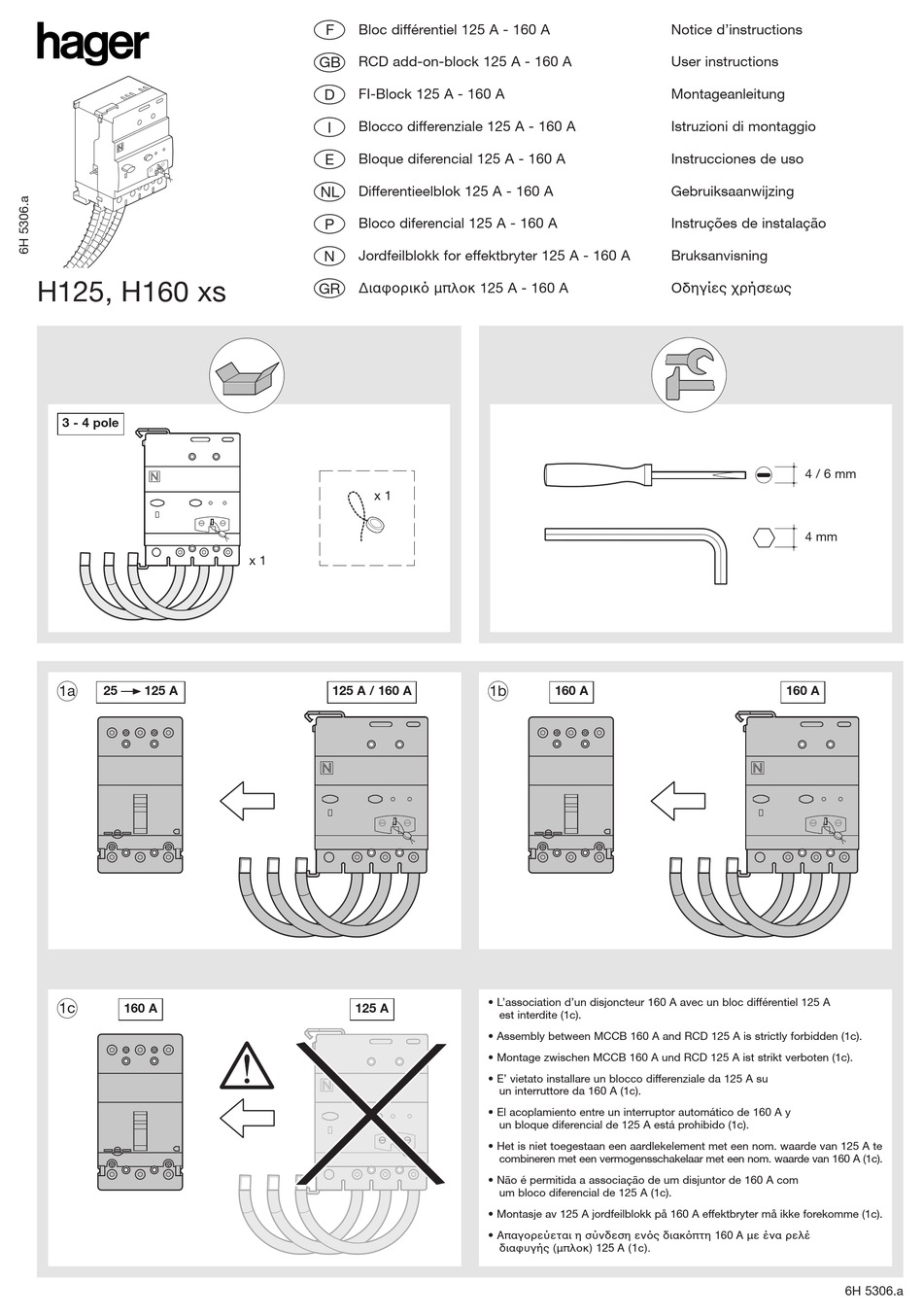 hager

6H 5306.a

H125, H160 xs

| | | |
|---|---|---|
| F | Bloc différentiel 125 A - 160 A | Notice d'instructions |
| GB | RCD add-on-block 125 A - 160 A | User instructions |
| D | FI-Block 125 A - 160 A | Montageanleitung |
| I | Blocco differenziale 125 A - 160 A | Istruzioni di montaggio |
| E | Bloque diferencial 125 A - 160 A | Instrucciones de uso |
| NL | Differentieelblok 125 A - 160 A | Gebruiksaanwijzing |
| P | Bloco diferencial 125 A - 160 A | Instruções de instalação |
| N | Jordfeilblokk for effektbryter 125 A - 160 A | Bruksanvisning |
| GR | Διαφορικό μπλοκ 125 A - 160 A | Οδηγίες χρήσεως |

3 - 4 pole

N

x 1

x 1

4 / 6 mm

4 mm

1a 25 → 125 A

125 A / 160 A

N

1b 160 A

160 A

N

1c 160 A

125 A

N

• L'association d'un disjoncteur 160 A avec un bloc différentiel 125 A est interdite (1c).
• Assembly between MCCB 160 A and RCD 125 A is strictly forbidden (1c).
• Montage zwischen MCCB 160 A und RCD 125 A ist strikt verboten (1c).
• E' vietato installare un blocco differenziale da 125 A su un interruttore da 160 A (1c).
• El acoplamiento entre un interruptor automático de 160 A y un bloque diferencial de 125 A está prohibido (1c).
• Het is niet toegestaan een aardlekelement met een nom. waarde van 125 A te combineren met een vermogensschakelaar met een nom. waarde van 160 A (1c).
• Não é permitida a associação de um disjuntor de 160 A com um bloco diferencial de 125 A (1c).
• Montasje av 125 A jordfeilblokk på 160 A effektbryter må ikke forekomme (1c).
• Απαγορεύεται η σύνδεση ενός διακόπτη 160 A με ένα ρελέ διαφυγής (μπλοκ) 125 A (1c).

6H 5306.a