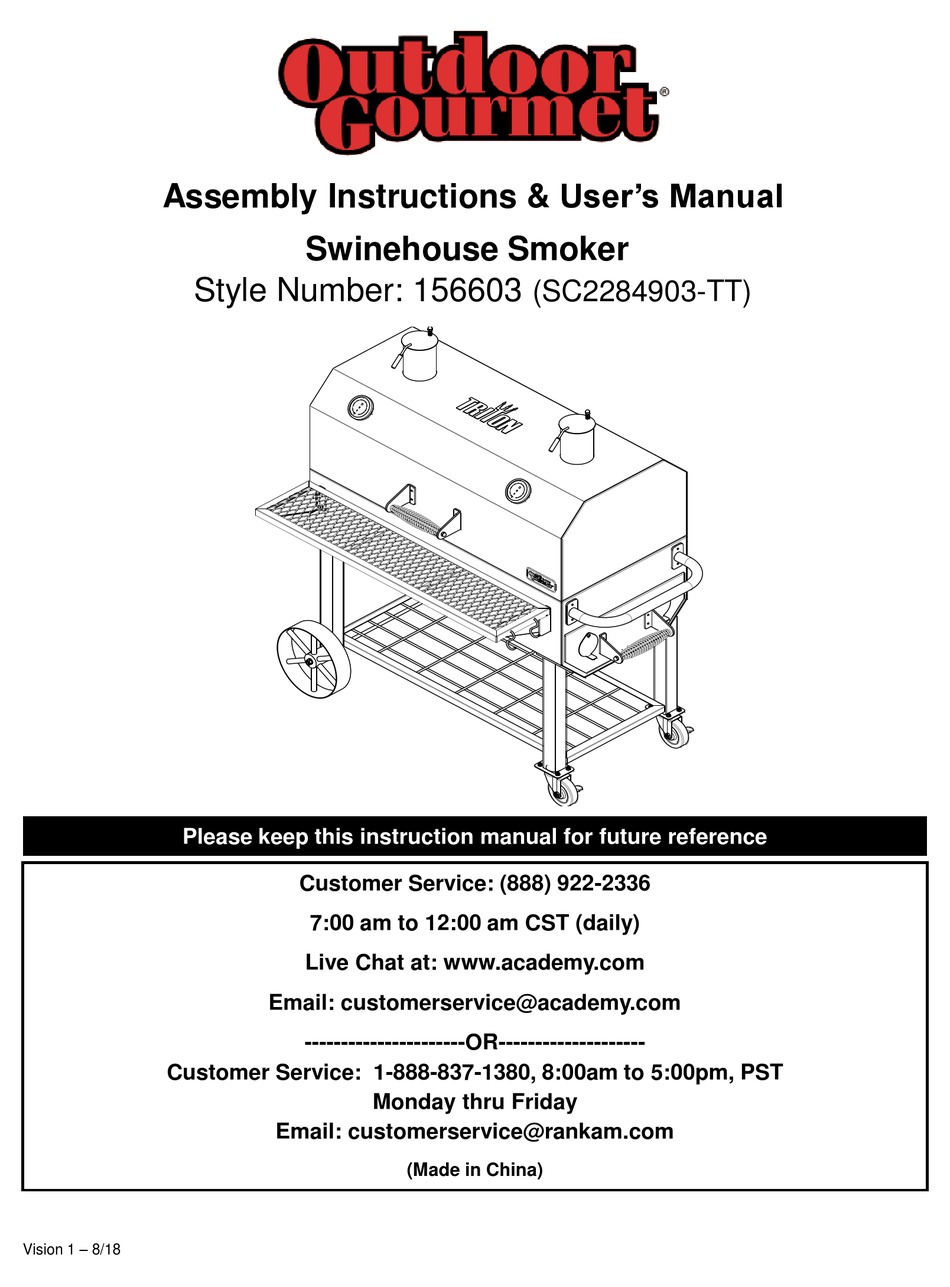 Outdoor Gourmet®

Assembly Instructions & User's Manual

Swinehouse Smoker

Style Number: 156603 (SC2284903-TT)

TRITON

Please keep this instruction manual for future reference

Customer Service: (888) 922-2336

7:00 am to 12:00 am CST (daily)

Live Chat at: www.academy.com

Email: customerservice@academy.com

----------------------OR--------------------

Customer Service: 1-888-837-1380, 8:00am to 5:00pm, PST
Monday thru Friday
Email: customerservice@rankam.com

(Made in China)

Vision 1 – 8/18