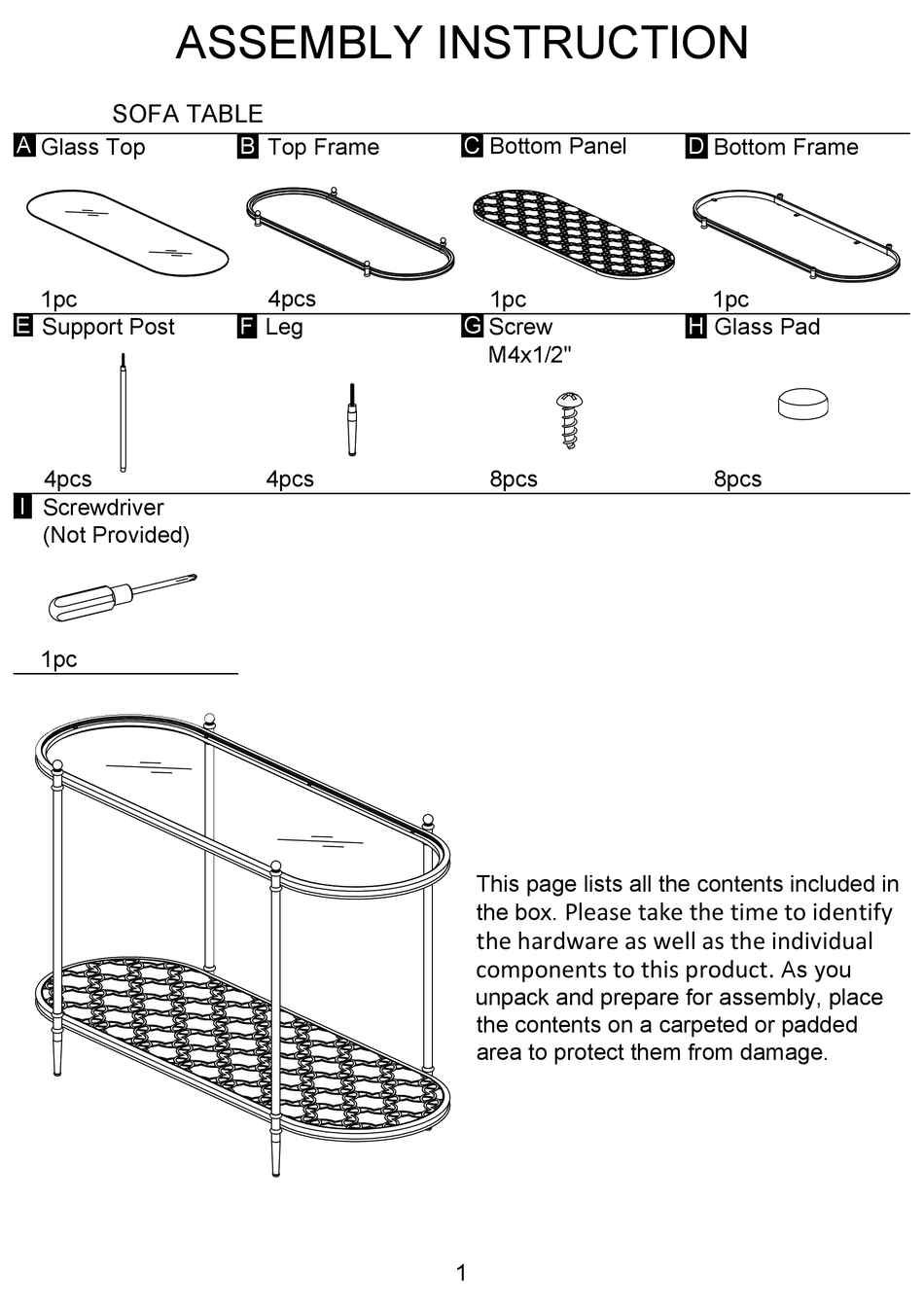 ASSEMBLY INSTRUCTION

SOFA TABLE

A Glass Top
1pc

B Top Frame
4pcs

C Bottom Panel
1pc

D Bottom Frame
1pc

E Support Post
4pcs

F Leg
4pcs

G Screw M4x1/2"
8pcs

H Glass Pad
8pcs

I Screwdriver (Not Provided)
1pc

This page lists all the contents included in the box. Please take the time to identify the hardware as well as the individual components to this product. As you unpack and prepare for assembly, place the contents on a carpeted or padded area to protect them from damage.

1