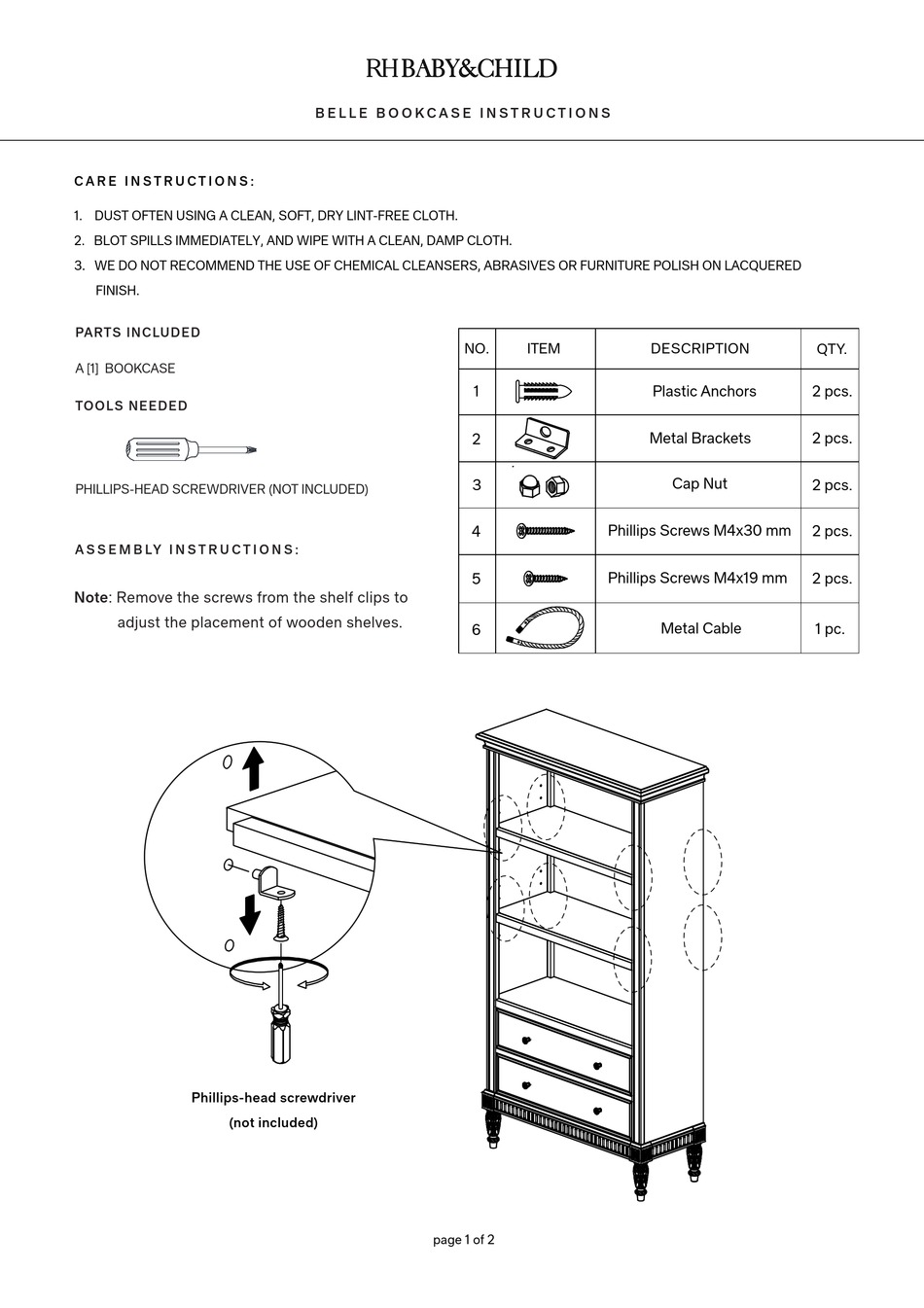 RH BABY&CHILD

BELLE BOOKCASE INSTRUCTIONS

CARE INSTRUCTIONS:

1. DUST OFTEN USING A CLEAN, SOFT, DRY LINT-FREE CLOTH.
2. BLOT SPILLS IMMEDIATELY, AND WIPE WITH A CLEAN, DAMP CLOTH.
3. WE DO NOT RECOMMEND THE USE OF CHEMICAL CLEANSERS, ABRASIVES OR FURNITURE POLISH ON LACQUERED FINISH.

PARTS INCLUDED

A [1] BOOKCASE

TOOLS NEEDED

PHILLIPS-HEAD SCREWDRIVER (NOT INCLUDED)

ASSEMBLY INSTRUCTIONS:

Note: Remove the screws from the shelf clips to adjust the placement of wooden shelves.

| NO. | ITEM | DESCRIPTION | QTY. |
|---|---|---|---|
| 1 | | Plastic Anchors | 2 pcs. |
| 2 | | Metal Brackets | 2 pcs. |
| 3 | | Cap Nut | 2 pcs. |
| 4 | | Phillips Screws M4x30 mm | 2 pcs. |
| 5 | | Phillips Screws M4x19 mm | 2 pcs. |
| 6 | | Metal Cable | 1 pc. |

Phillips-head screwdriver
(not included)

page 1 of 2