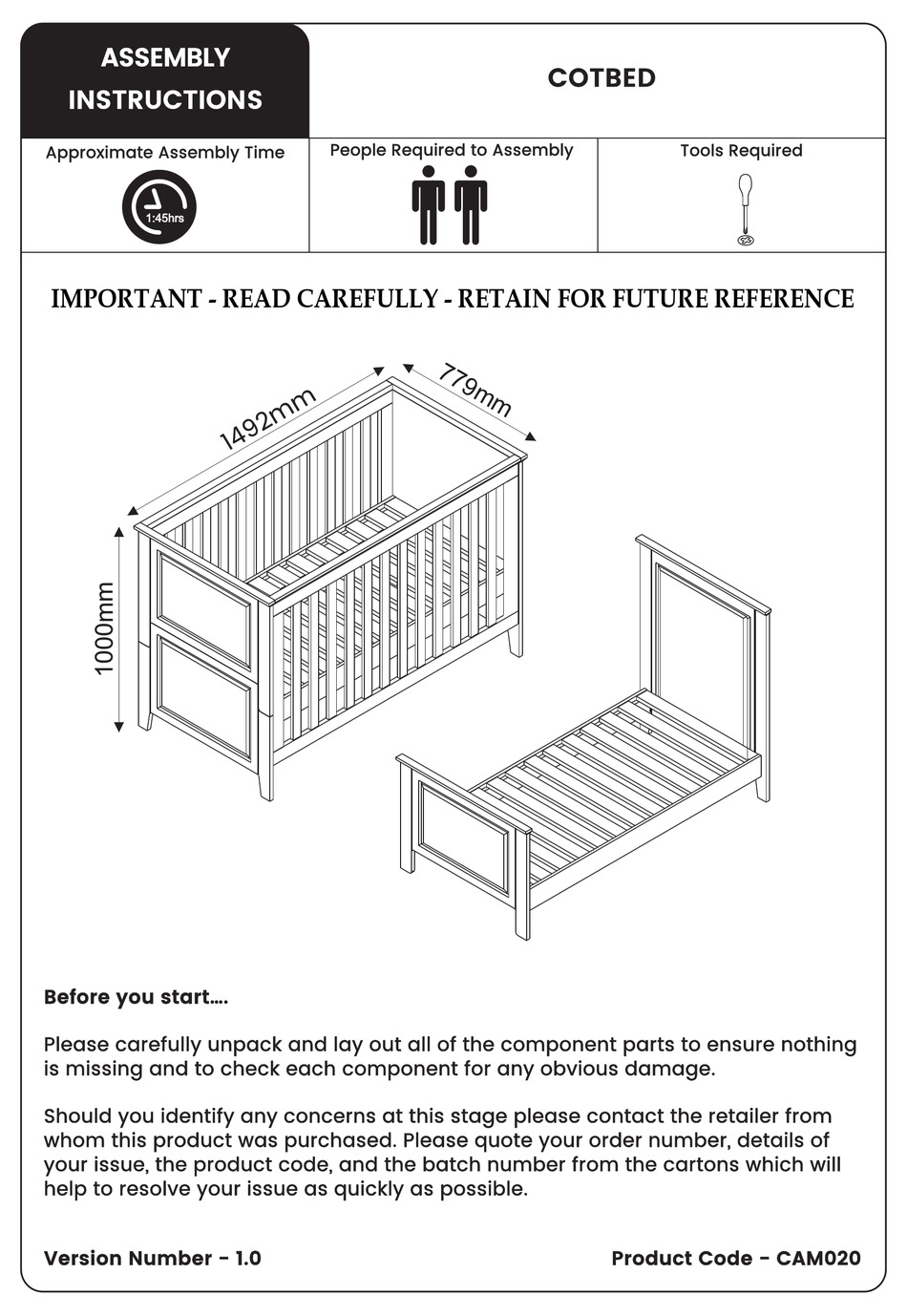 ASSEMBLY INSTRUCTIONS

COTBED

Approximate Assembly Time

1:45hrs

People Required to Assembly

Tools Required

IMPORTANT - READ CAREFULLY - RETAIN FOR FUTURE REFERENCE

1492mm

779mm

1000mm

Before you start....

Please carefully unpack and lay out all of the component parts to ensure nothing is missing and to check each component for any obvious damage.

Should you identify any concerns at this stage please contact the retailer from whom this product was purchased. Please quote your order number, details of your issue, the product code, and the batch number from the cartons which will help to resolve your issue as quickly as possible.

Version Number - 1.0

Product Code - CAM020