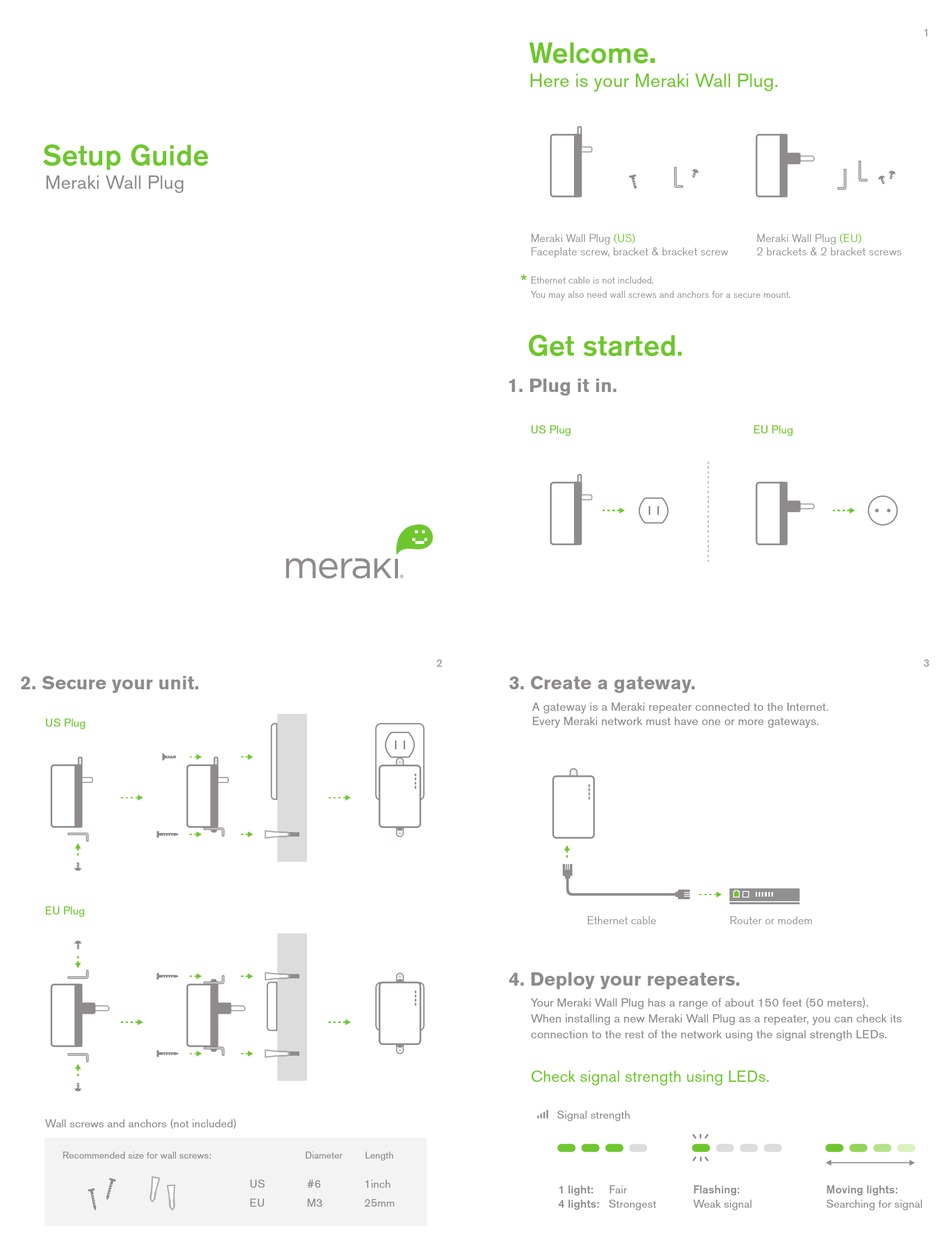 Setup Guide
Meraki Wall Plug

meraki

1

Welcome.
Here is your Meraki Wall Plug.

Meraki Wall Plug (US)
Faceplate screw, bracket & bracket screw

Meraki Wall Plug (EU)
2 brackets & 2 bracket screws

* Ethernet cable is not included.
You may also need wall screws and anchors for a secure mount.

Get started.

1. Plug it in.

US Plug

EU Plug

2

2. Secure your unit.

US Plug

EU Plug

Wall screws and anchors (not included)

| Recommended size for wall screws: | | Diameter | Length |
|---|---|---|---|
| | US | #6 | 1inch |
| | EU | M3 | 25mm |

3

3. Create a gateway.
A gateway is a Meraki repeater connected to the Internet.
Every Meraki network must have one or more gateways.

Ethernet cable

Router or modem

4. Deploy your repeaters.
Your Meraki Wall Plug has a range of about 150 feet (50 meters).
When installing a new Meraki Wall Plug as a repeater, you can check its connection to the rest of the network using the signal strength LEDs.

Check signal strength using LEDs.

Signal strength

1 light: Fair
4 lights: Strongest

Flashing:
Weak signal

Moving lights:
Searching for signal