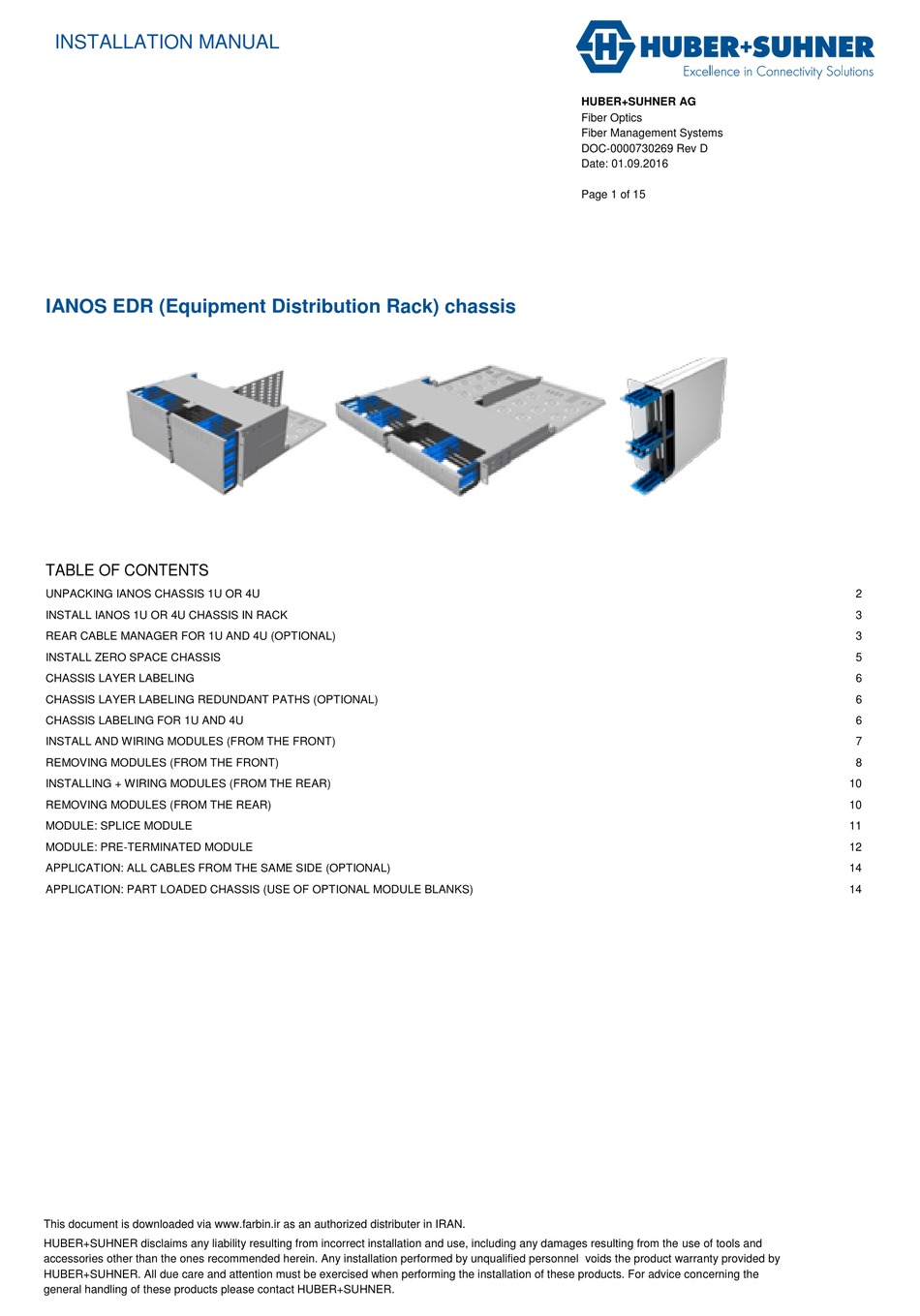 INSTALLATION MANUAL

HUBER+SUHNER
Excellence in Connectivity Solutions

HUBER+SUHNER AG
Fiber Optics
Fiber Management Systems
DOC-0000730269 Rev D
Date: 01.09.2016

Page 1 of 15

IANOS EDR (Equipment Distribution Rack) chassis

TABLE OF CONTENTS

| | |
|---|---|
| UNPACKING IANOS CHASSIS 1U OR 4U | 2 |
| INSTALL IANOS 1U OR 4U CHASSIS IN RACK | 3 |
| REAR CABLE MANAGER FOR 1U AND 4U (OPTIONAL) | 3 |
| INSTALL ZERO SPACE CHASSIS | 5 |
| CHASSIS LAYER LABELING | 6 |
| CHASSIS LAYER LABELING REDUNDANT PATHS (OPTIONAL) | 6 |
| CHASSIS LABELING FOR 1U AND 4U | 6 |
| INSTALL AND WIRING MODULES (FROM THE FRONT) | 7 |
| REMOVING MODULES (FROM THE FRONT) | 8 |
| INSTALLING + WIRING MODULES (FROM THE REAR) | 10 |
| REMOVING MODULES (FROM THE REAR) | 10 |
| MODULE: SPLICE MODULE | 11 |
| MODULE: PRE-TERMINATED MODULE | 12 |
| APPLICATION: ALL CABLES FROM THE SAME SIDE (OPTIONAL) | 14 |
| APPLICATION: PART LOADED CHASSIS (USE OF OPTIONAL MODULE BLANKS) | 14 |

This document is downloaded via www.farbin.ir as an authorized distributer in IRAN.

HUBER+SUHNER disclaims any liability resulting from incorrect installation and use, including any damages resulting from the use of tools and accessories other than the ones recommended herein. Any installation performed by unqualified personnel voids the product warranty provided by HUBER+SUHNER. All due care and attention must be exercised when performing the installation of these products. For advice concerning the general handling of these products please contact HUBER+SUHNER.