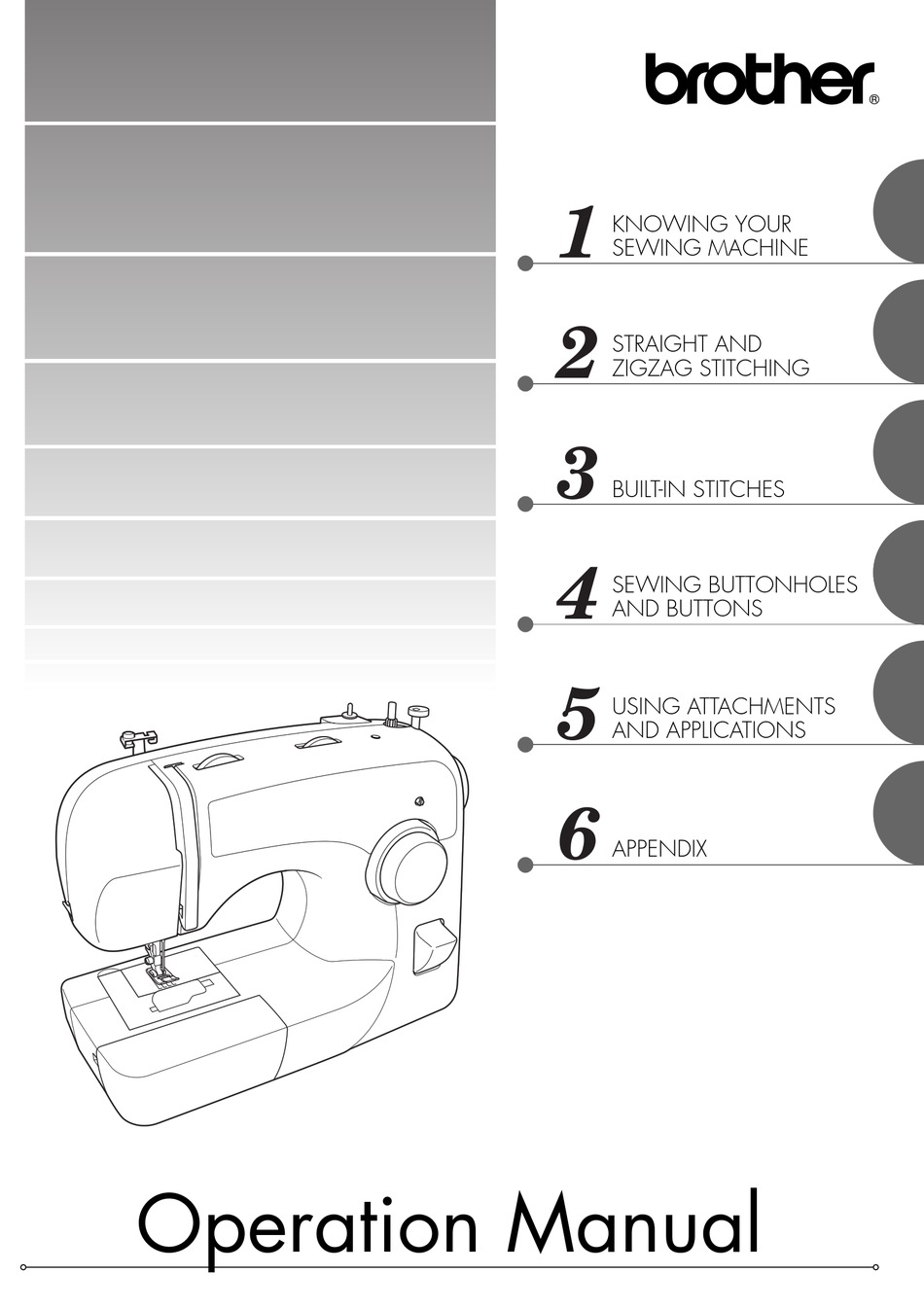 brother®

1 KNOWING YOUR SEWING MACHINE

2 STRAIGHT AND ZIGZAG STITCHING

3 BUILT-IN STITCHES

4 SEWING BUTTONHOLES AND BUTTONS

5 USING ATTACHMENTS AND APPLICATIONS

6 APPENDIX

Operation Manual