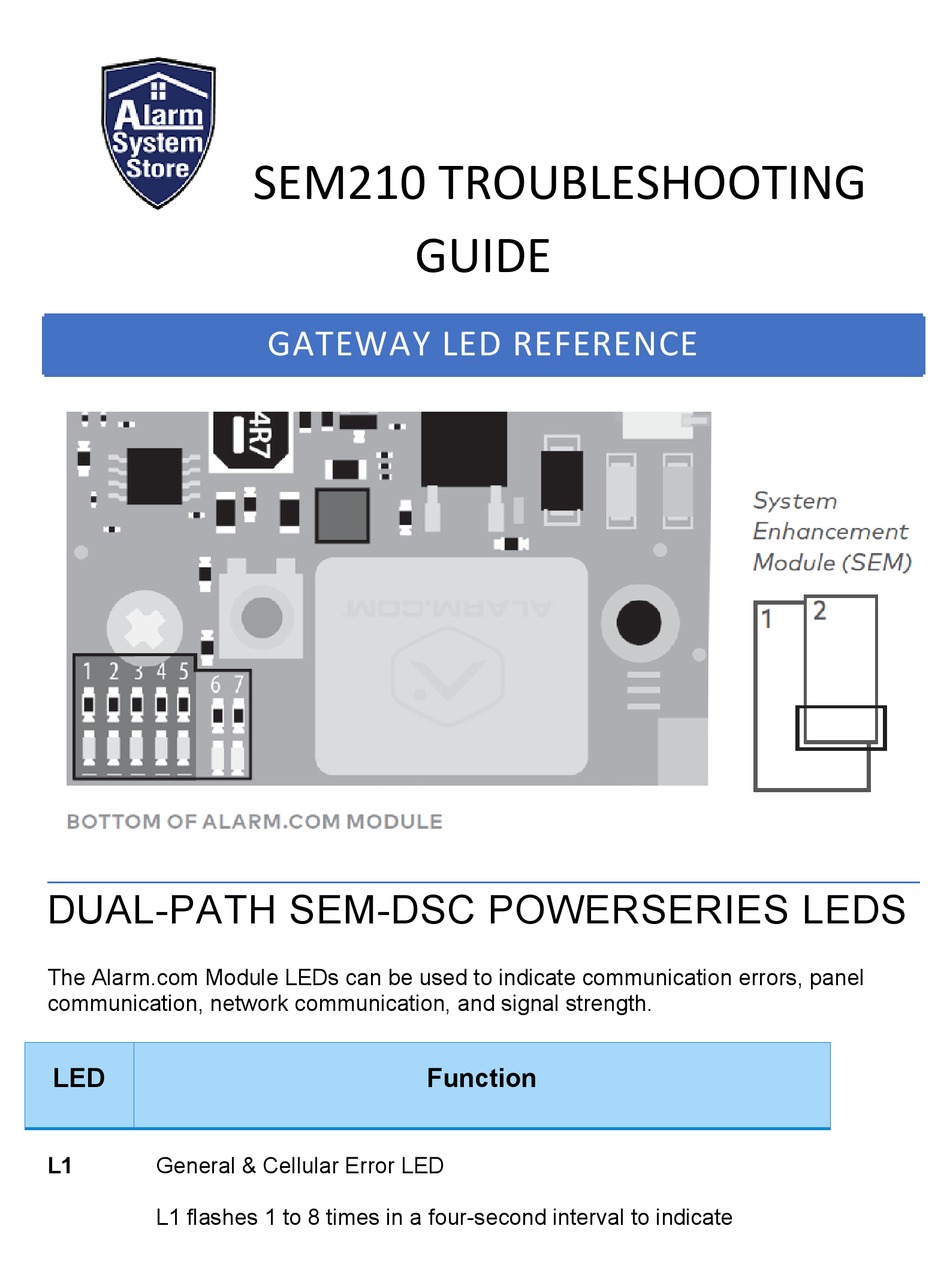 Alarm System Store

SEM210 TROUBLESHOOTING GUIDE

GATEWAY LED REFERENCE

4R7

ALARM.COM

1 2 3 4 5 6 7

BOTTOM OF ALARM.COM MODULE

System Enhancement Module (SEM)

1 2

DUAL-PATH SEM-DSC POWERSERIES LEDS

The Alarm.com Module LEDs can be used to indicate communication errors, panel communication, network communication, and signal strength.

| LED | Function |
|---|---|
| L1 | General & Cellular Error LED<br><br>L1 flashes 1 to 8 times in a four-second interval to indicate |