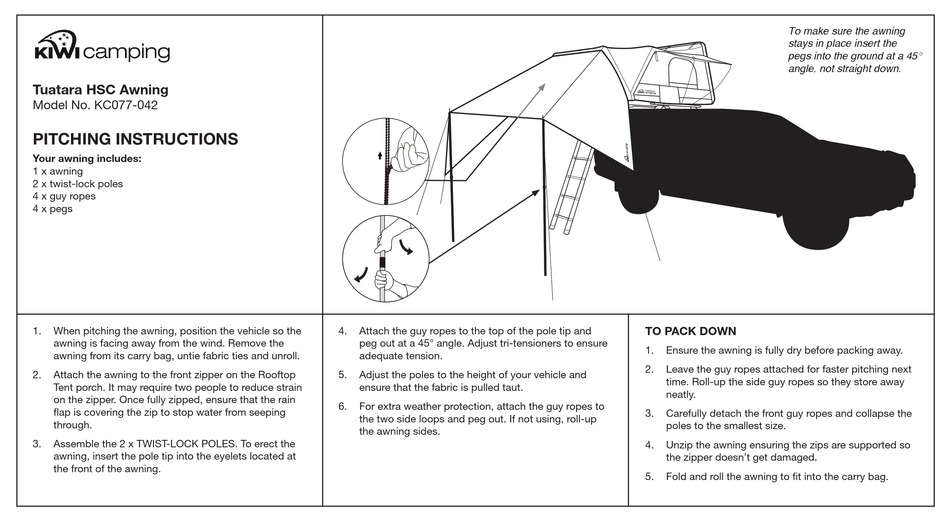 KIWI camping

Tuatara HSC Awning
Model No. KC077-042

PITCHING INSTRUCTIONS

Your awning includes:
1 x awning
2 x twist-lock poles
4 x guy ropes
4 x pegs

To make sure the awning stays in place insert the pegs into the ground at a 45° angle, not straight down.

1. When pitching the awning, position the vehicle so the awning is facing away from the wind. Remove the awning from its carry bag, untie fabric ties and unroll.

2. Attach the awning to the front zipper on the Rooftop Tent porch. It may require two people to reduce strain on the zipper. Once fully zipped, ensure that the rain flap is covering the zip to stop water from seeping through.

3. Assemble the 2 x TWIST-LOCK POLES. To erect the awning, insert the pole tip into the eyelets located at the front of the awning.

4. Attach the guy ropes to the top of the pole tip and peg out at a 45° angle. Adjust tri-tensioners to ensure adequate tension.

5. Adjust the poles to the height of your vehicle and ensure that the fabric is pulled taut.

6. For extra weather protection, attach the guy ropes to the two side loops and peg out. If not using, roll-up the awning sides.

TO PACK DOWN

1. Ensure the awning is fully dry before packing away.

2. Leave the guy ropes attached for faster pitching next time. Roll-up the side guy ropes so they store away neatly.

3. Carefully detach the front guy ropes and collapse the poles to the smallest size.

4. Unzip the awning ensuring the zips are supported so the zipper doesn't get damaged.

5. Fold and roll the awning to fit into the carry bag.