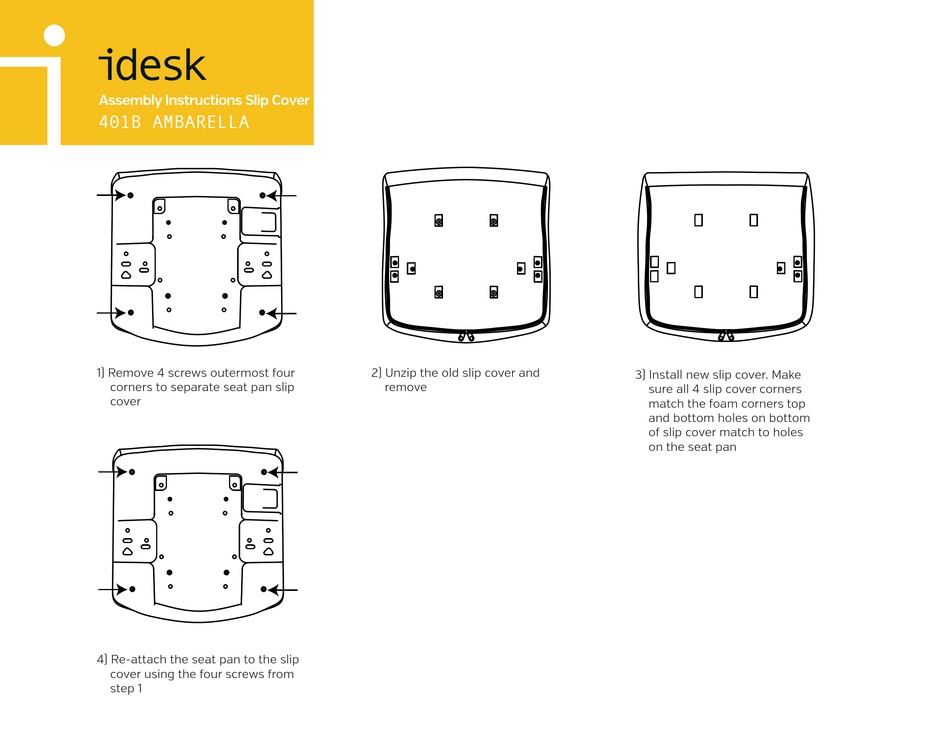 idesk
Assembly Instructions Slip Cover
401B AMBARELLA

1) Remove 4 screws outermost four corners to separate seat pan slip cover

2) Unzip the old slip cover and remove

3) Install new slip cover. Make sure all 4 slip cover corners match the foam corners top and bottom holes on bottom of slip cover match to holes on the seat pan

4) Re-attach the seat pan to the slip cover using the four screws from step 1