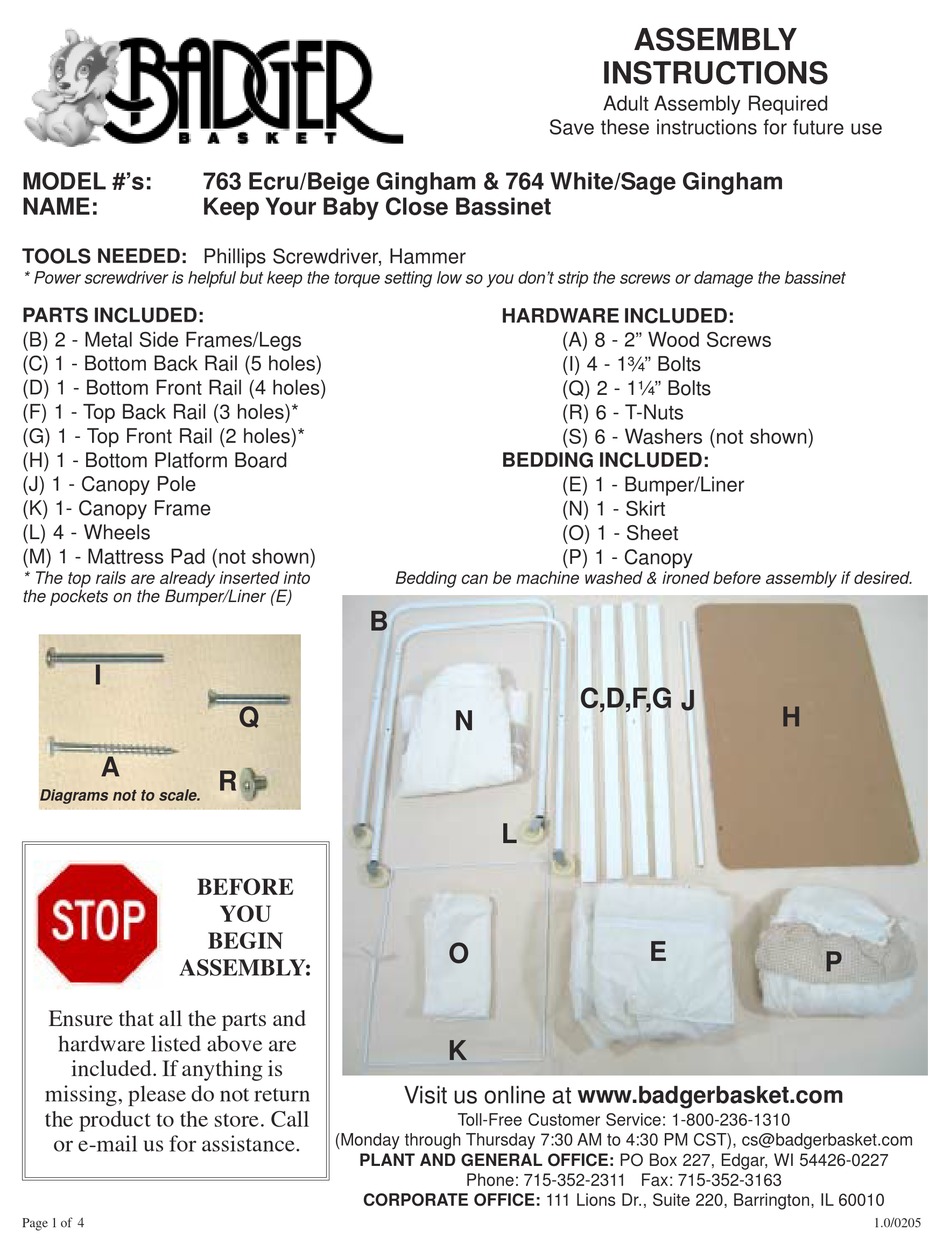 BADGER
BASKET

ASSEMBLY INSTRUCTIONS
Adult Assembly Required
Save these instructions for future use

MODEL #'s: 763 Ecru/Beige Gingham & 764 White/Sage Gingham
NAME: Keep Your Baby Close Bassinet

TOOLS NEEDED: Phillips Screwdriver, Hammer
* Power screwdriver is helpful but keep the torque setting low so you don't strip the screws or damage the bassinet

PARTS INCLUDED:
(B) 2 - Metal Side Frames/Legs
(C) 1 - Bottom Back Rail (5 holes)
(D) 1 - Bottom Front Rail (4 holes)
(F) 1 - Top Back Rail (3 holes)*
(G) 1 - Top Front Rail (2 holes)*
(H) 1 - Bottom Platform Board
(J) 1 - Canopy Pole
(K) 1- Canopy Frame
(L) 4 - Wheels
(M) 1 - Mattress Pad (not shown)
* The top rails are already inserted into the pockets on the Bumper/Liner (E)

HARDWARE INCLUDED:
(A) 8 - 2" Wood Screws
(I) 4 - 1¾" Bolts
(Q) 2 - 1¼" Bolts
(R) 6 - T-Nuts
(S) 6 - Washers (not shown)
BEDDING INCLUDED:
(E) 1 - Bumper/Liner
(N) 1 - Skirt
(O) 1 - Sheet
(P) 1 - Canopy
Bedding can be machine washed & ironed before assembly if desired.

I
Q
A
R
Diagrams not to scale.

B
N
C,D,F,G
J
H
L
O
E
P
K

STOP
BEFORE YOU BEGIN ASSEMBLY:

Ensure that all the parts and hardware listed above are included. If anything is missing, please do not return the product to the store. Call or e-mail us for assistance.

Visit us online at www.badgerbasket.com
Toll-Free Customer Service: 1-800-236-1310
(Monday through Thursday 7:30 AM to 4:30 PM CST), cs@badgerbasket.com
PLANT AND GENERAL OFFICE: PO Box 227, Edgar, WI 54426-0227
Phone: 715-352-2311 Fax: 715-352-3163
CORPORATE OFFICE: 111 Lions Dr., Suite 220, Barrington, IL 60010

Page 1 of 4
1.0/0205