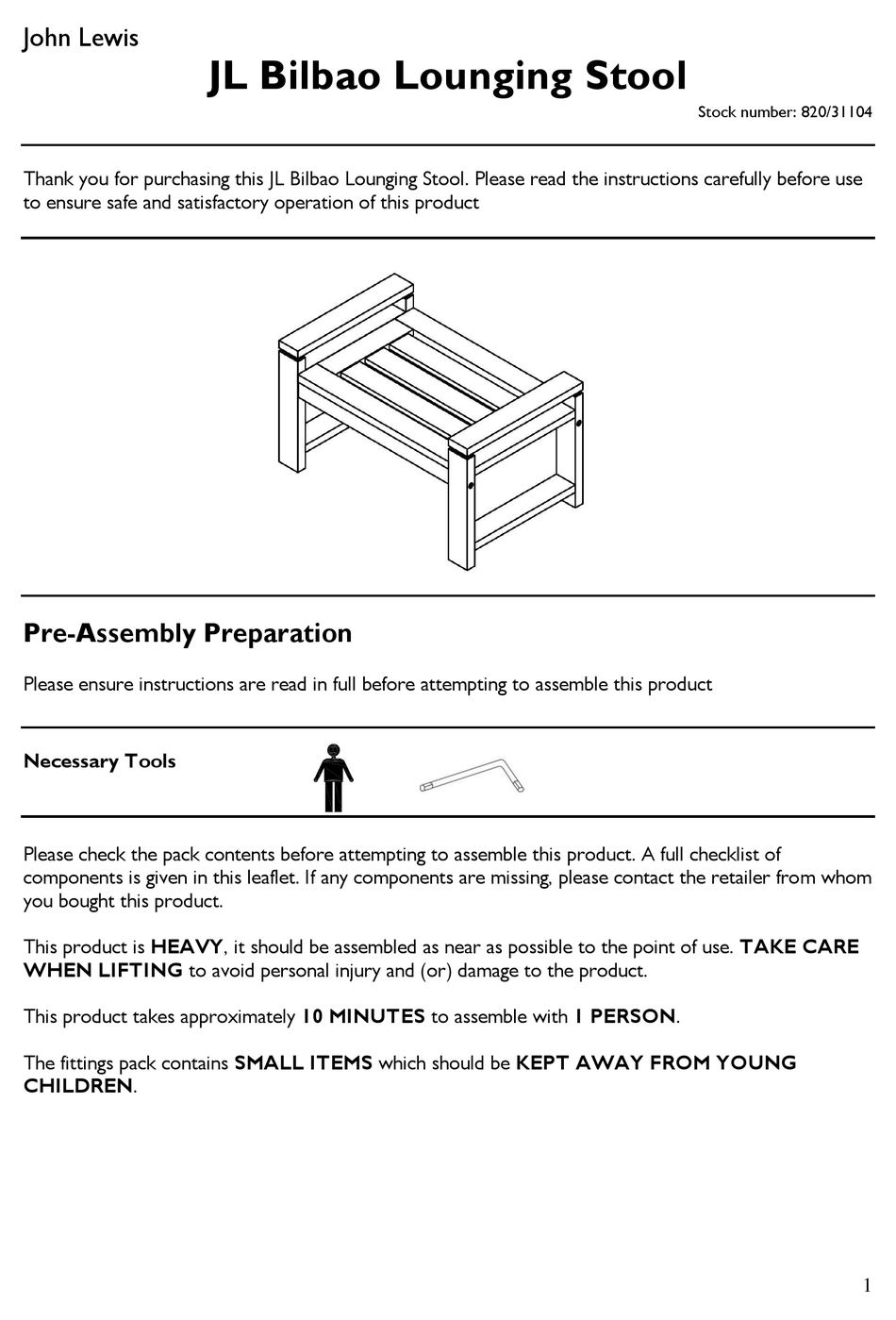 John Lewis

JL Bilbao Lounging Stool

Stock number: 820/31104

Thank you for purchasing this JL Bilbao Lounging Stool. Please read the instructions carefully before use to ensure safe and satisfactory operation of this product

Pre-Assembly Preparation

Please ensure instructions are read in full before attempting to assemble this product

Necessary Tools

Please check the pack contents before attempting to assemble this product. A full checklist of components is given in this leaflet. If any components are missing, please contact the retailer from whom you bought this product.

This product is HEAVY, it should be assembled as near as possible to the point of use. TAKE CARE WHEN LIFTING to avoid personal injury and (or) damage to the product.

This product takes approximately 10 MINUTES to assemble with 1 PERSON.

The fittings pack contains SMALL ITEMS which should be KEPT AWAY FROM YOUNG CHILDREN.

1