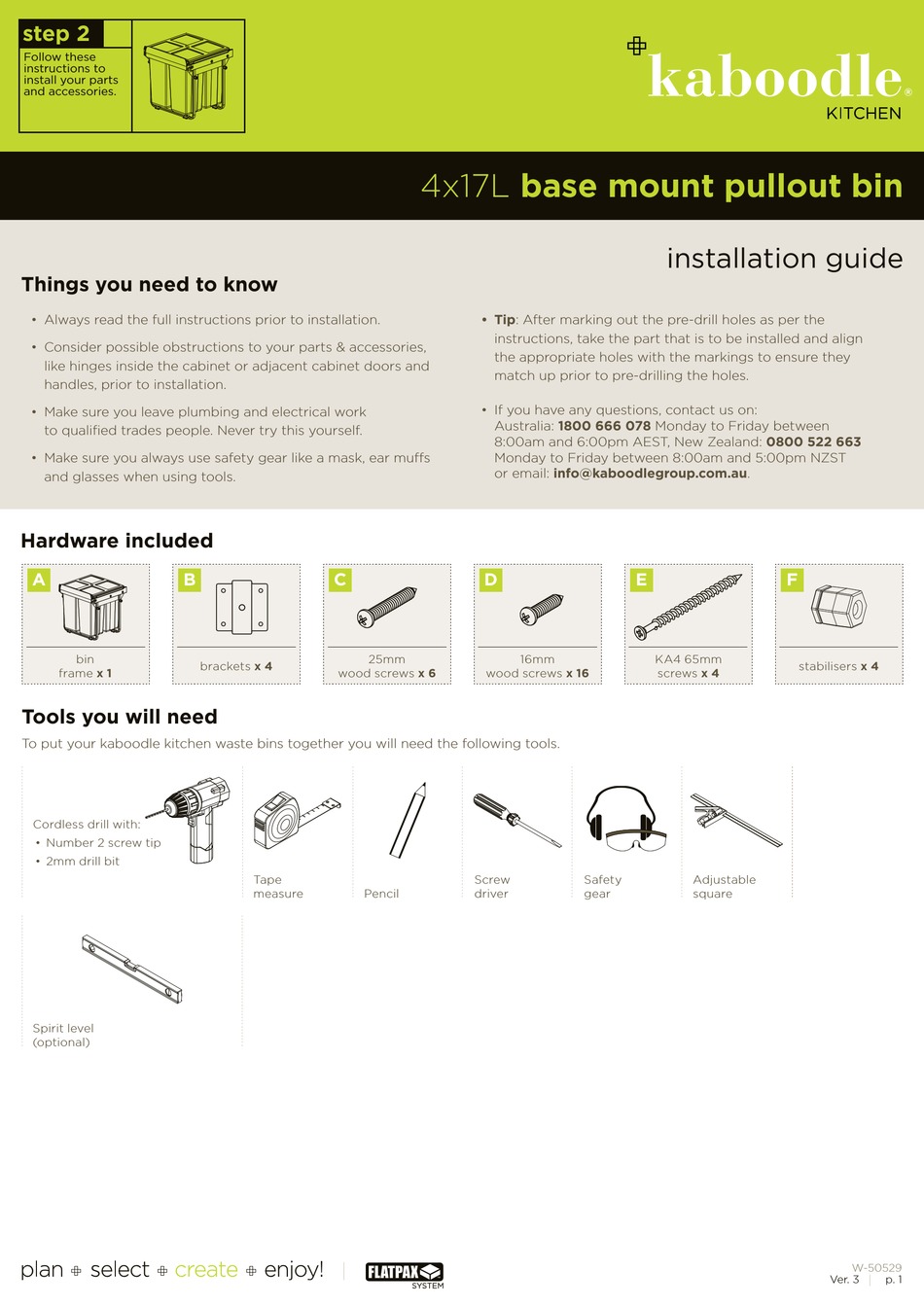 step 2
Follow these instructions to install your parts and accessories.

kaboodle®
KITCHEN

4x17L base mount pullout bin

installation guide

Things you need to know

• Always read the full instructions prior to installation.

• Consider possible obstructions to your parts & accessories, like hinges inside the cabinet or adjacent cabinet doors and handles, prior to installation.

• Make sure you leave plumbing and electrical work to qualified trades people. Never try this yourself.

• Make sure you always use safety gear like a mask, ear muffs and glasses when using tools.

• Tip: After marking out the pre-drill holes as per the instructions, take the part that is to be installed and align the appropriate holes with the markings to ensure they match up prior to pre-drilling the holes.

• If you have any questions, contact us on: Australia: 1800 666 078 Monday to Friday between 8:00am and 6:00pm AEST, New Zealand: 0800 522 663 Monday to Friday between 8:00am and 5:00pm NZST or email: info@kaboodlegroup.com.au.

Hardware included

A bin frame x 1

B brackets x 4

C 25mm wood screws x 6

D 16mm wood screws x 16

E KA4 65mm screws x 4

F stabilisers x 4

Tools you will need

To put your kaboodle kitchen waste bins together you will need the following tools.

Cordless drill with:
• Number 2 screw tip
• 2mm drill bit

Tape measure

Pencil

Screw driver

Safety gear

Adjustable square

Spirit level (optional)

plan select create enjoy!

FLATPAX SYSTEM

W-50529
Ver. 3 | p. 1