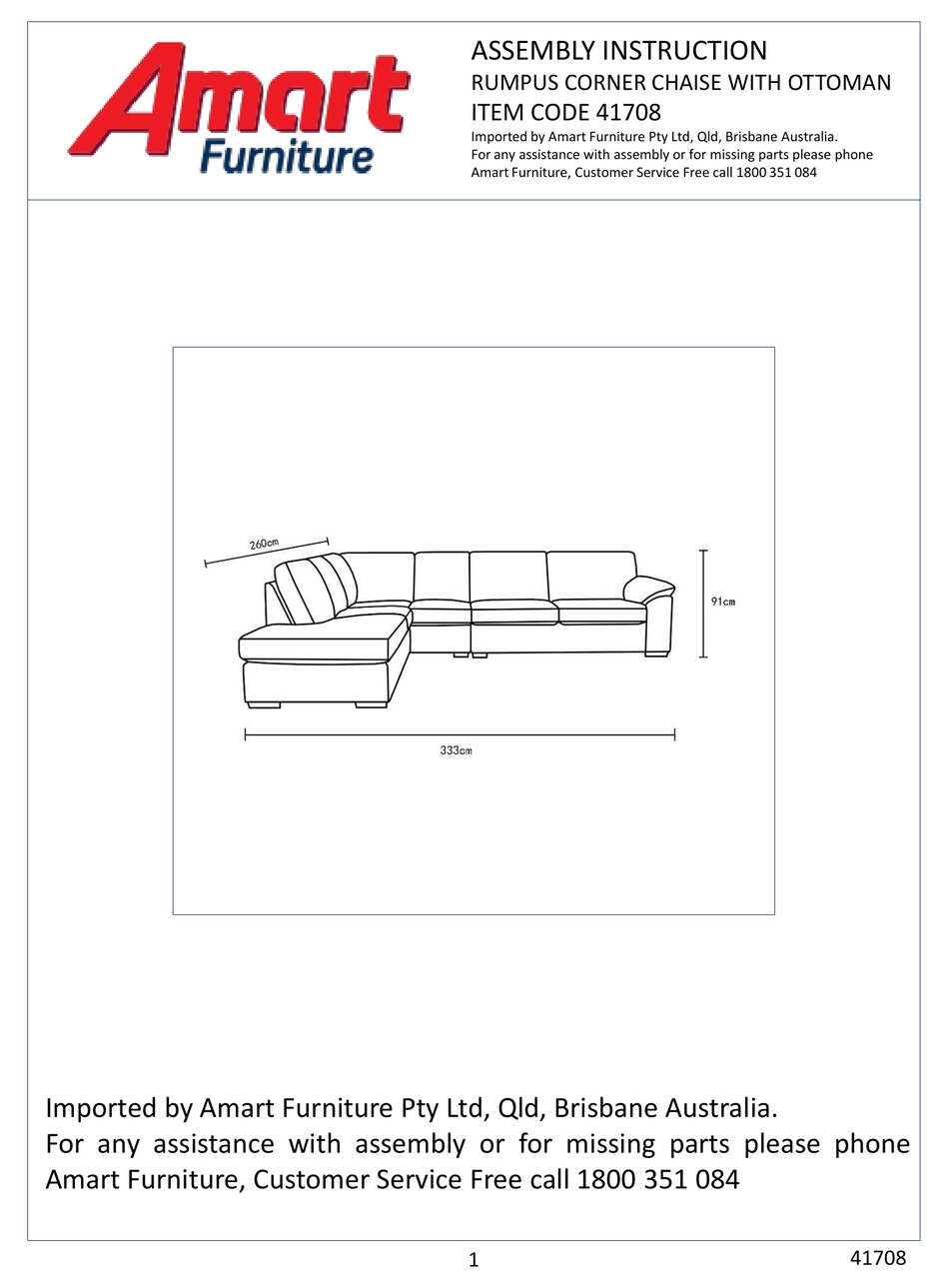 Amart Furniture

ASSEMBLY INSTRUCTION
RUMPUS CORNER CHAISE WITH OTTOMAN
ITEM CODE 41708
Imported by Amart Furniture Pty Ltd, Qld, Brisbane Australia.
For any assistance with assembly or for missing parts please phone Amart Furniture, Customer Service Free call 1800 351 084

260cm
91cm
333cm

Imported by Amart Furniture Pty Ltd, Qld, Brisbane Australia.
For any assistance with assembly or for missing parts please phone Amart Furniture, Customer Service Free call 1800 351 084

1
41708