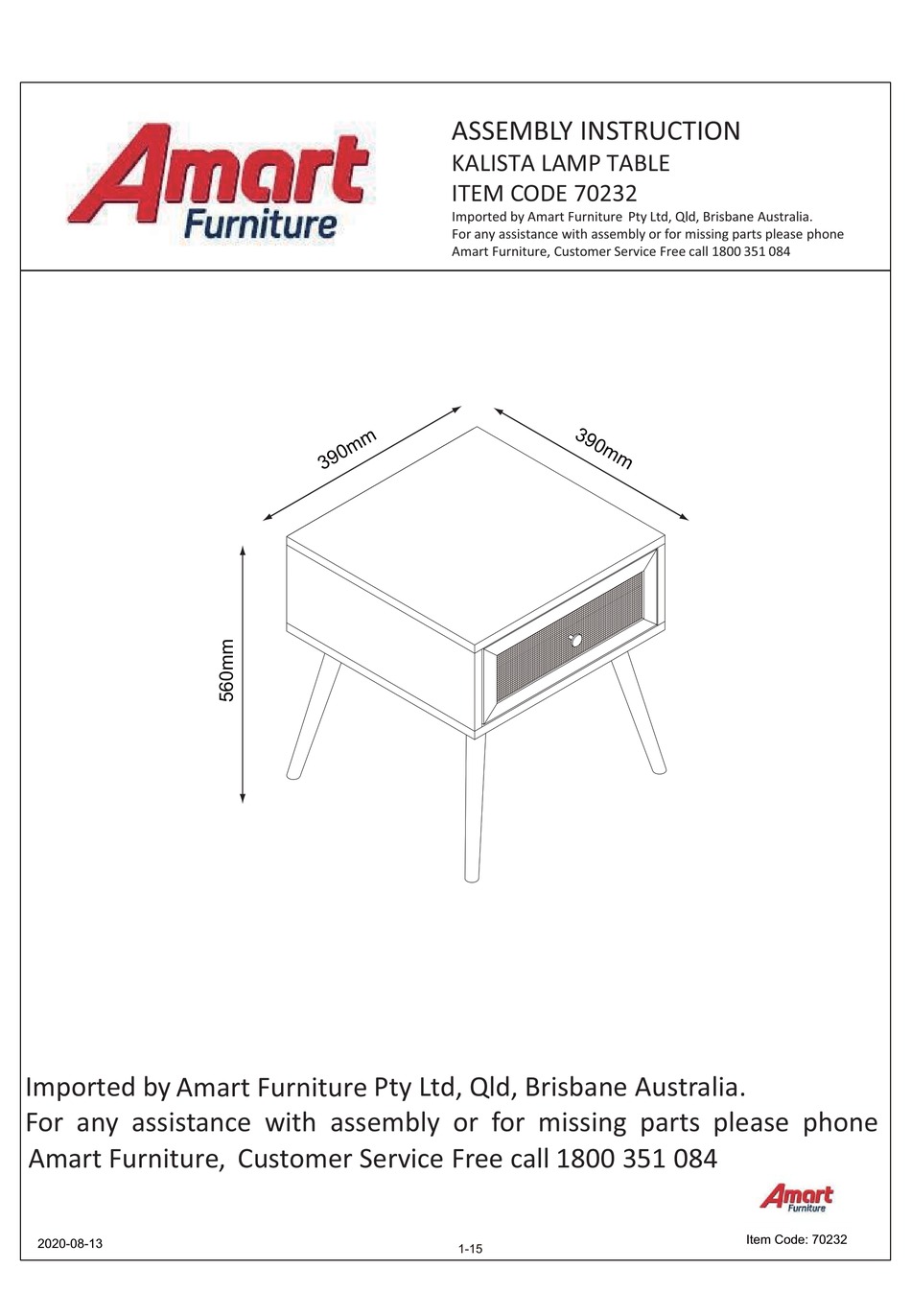 Amart Furniture

ASSEMBLY INSTRUCTION
KALISTA LAMP TABLE
ITEM CODE 70232
Imported by Amart Furniture Pty Ltd, Qld, Brisbane Australia.
For any assistance with assembly or for missing parts please phone Amart Furniture, Customer Service Free call 1800 351 084

390mm
390mm
560mm

Imported by Amart Furniture Pty Ltd, Qld, Brisbane Australia.
For any assistance with assembly or for missing parts please phone Amart Furniture, Customer Service Free call 1800 351 084

Amart Furniture

2020-08-13
1-15
Item Code: 70232