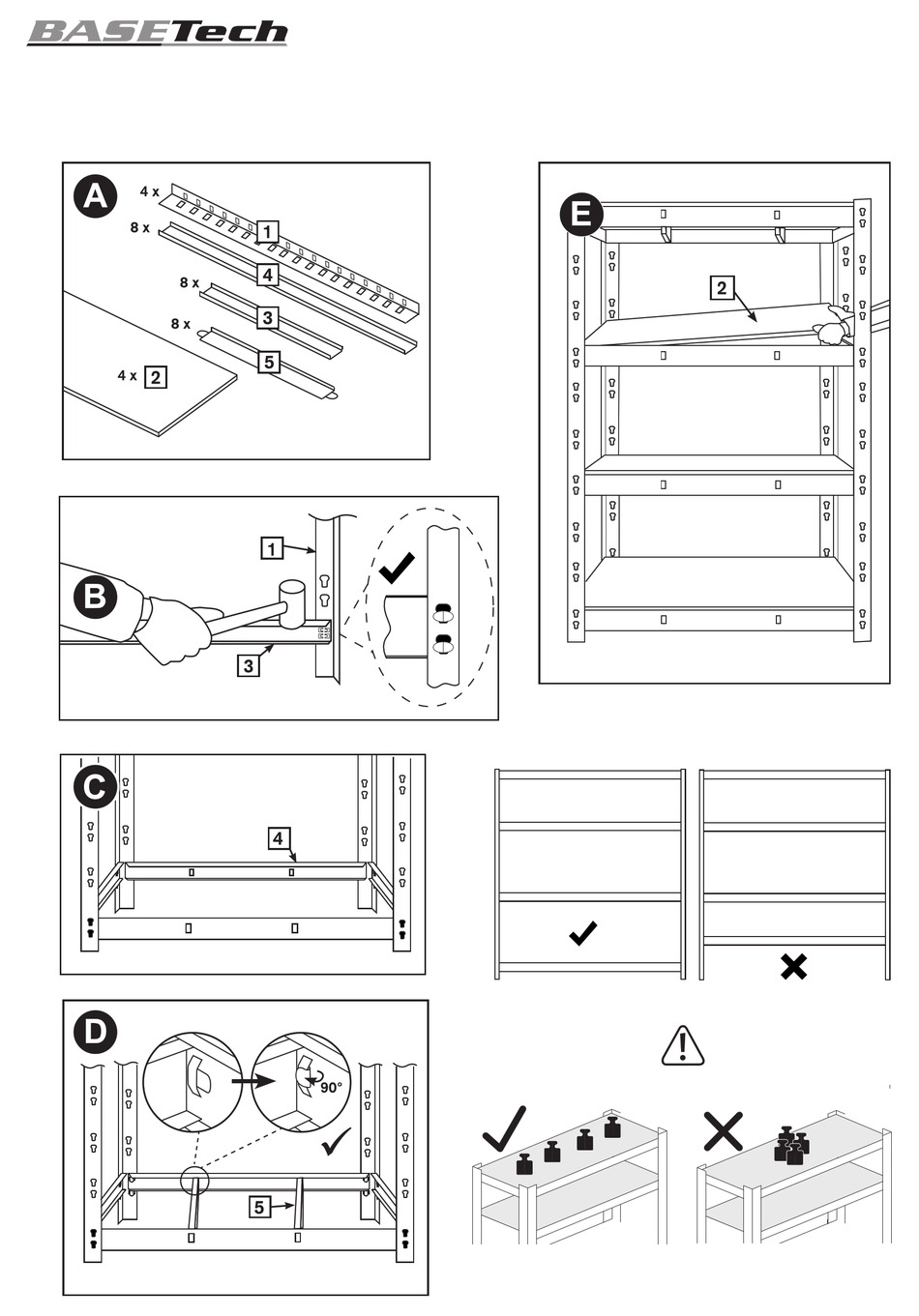 BASETech

A
4 x
1
8 x
4
8 x
3
8 x
5
4 x 2

B
1
3

C
4

D
90°
5

E
2