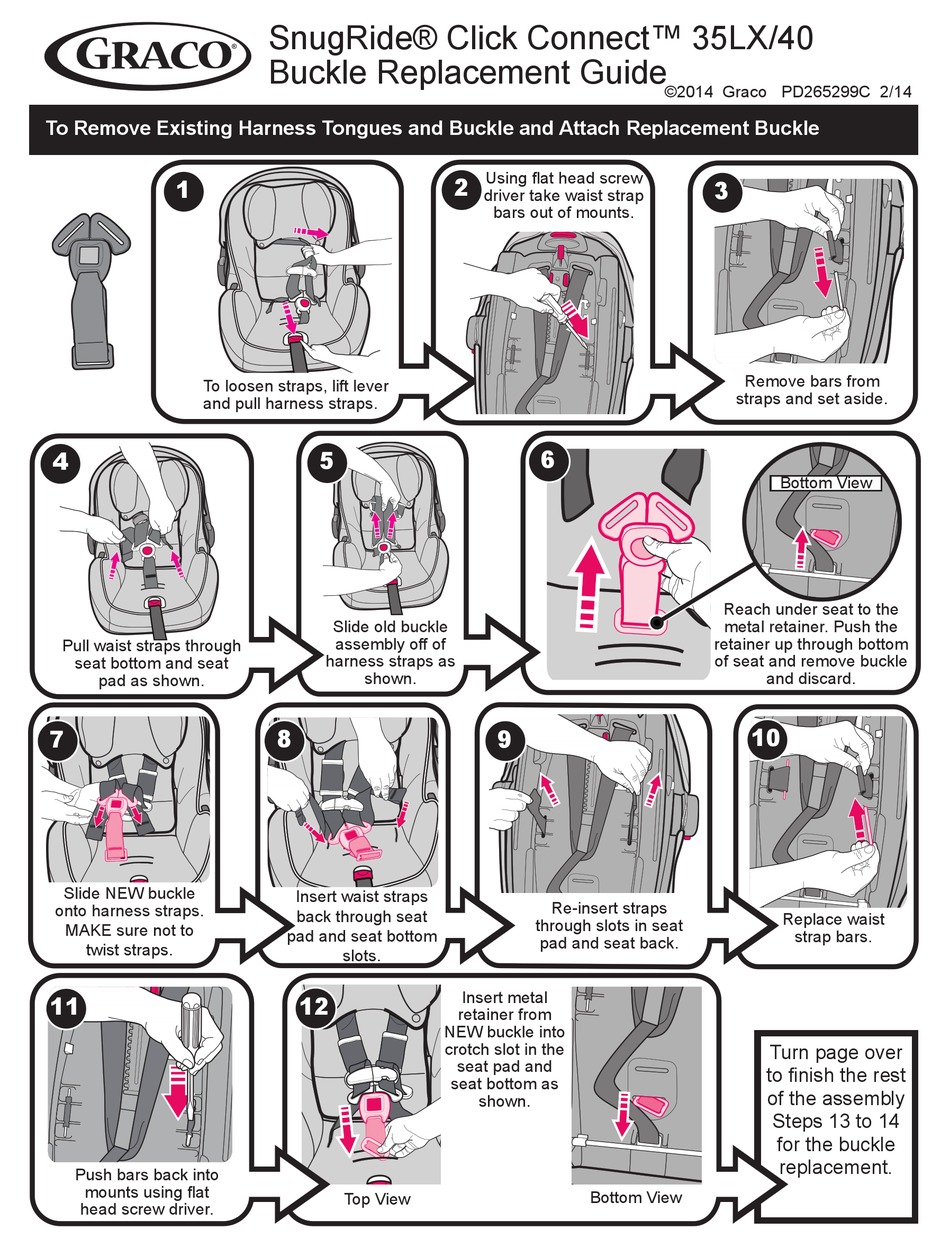 GRACO

SnugRide® Click Connect™ 35LX/40
Buckle Replacement Guide

©2014 Graco PD265299C 2/14

To Remove Existing Harness Tongues and Buckle and Attach Replacement Buckle

1
To loosen straps, lift lever and pull harness straps.

2
Using flat head screw driver take waist strap bars out of mounts.

3
Remove bars from straps and set aside.

4
Pull waist straps through seat bottom and seat pad as shown.

5
Slide old buckle assembly off of harness straps as shown.

6
Bottom View
Reach under seat to the metal retainer. Push the retainer up through bottom of seat and remove buckle and discard.

7
Slide NEW buckle onto harness straps. MAKE sure not to twist straps.

8
Insert waist straps back through seat pad and seat bottom slots.

9
Re-insert straps through slots in seat pad and seat back.

10
Replace waist strap bars.

11
Push bars back into mounts using flat head screw driver.

12
Insert metal retainer from NEW buckle into crotch slot in the seat pad and seat bottom as shown.
Top View
Bottom View

Turn page over to finish the rest of the assembly Steps 13 to 14 for the buckle replacement.