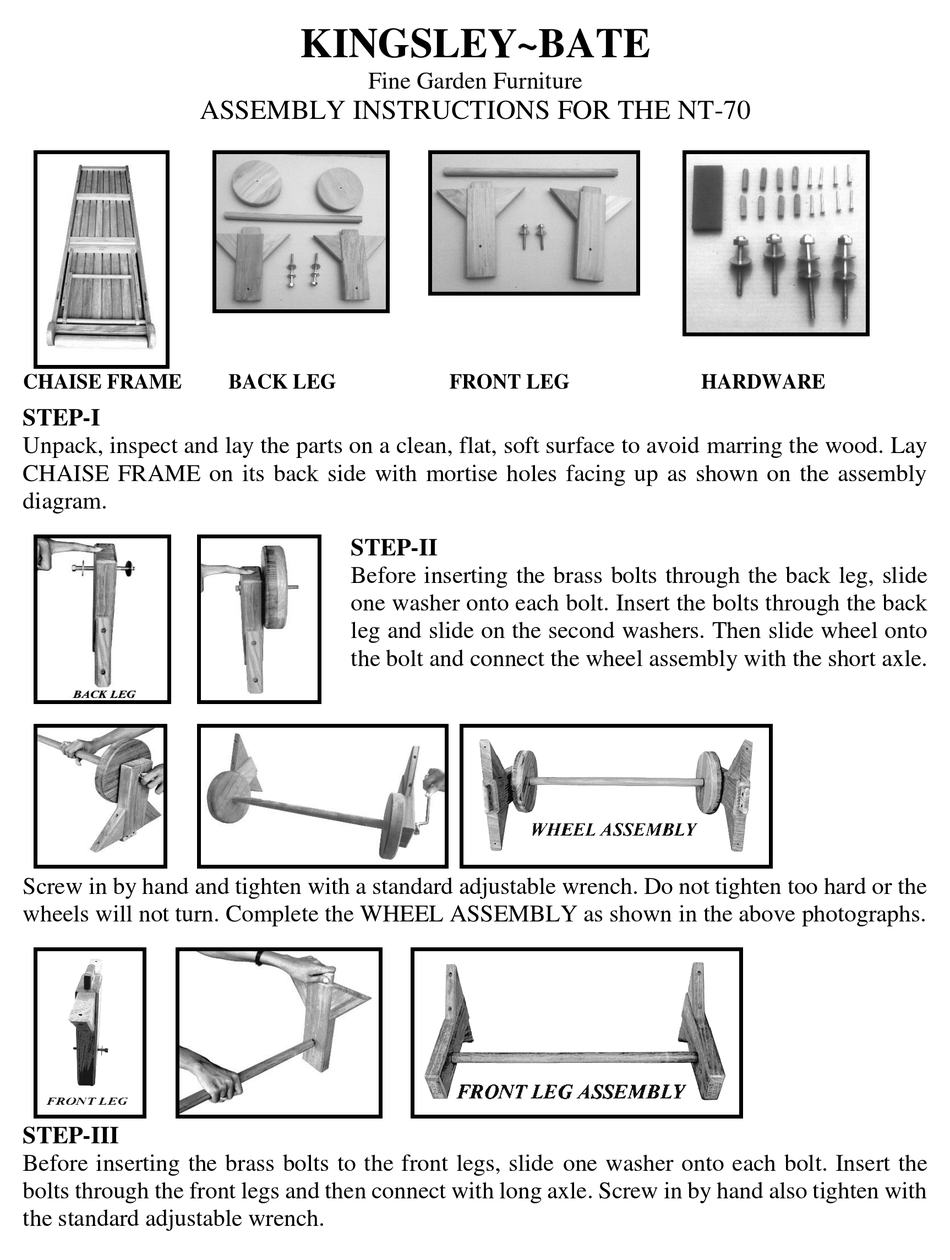 KINGSLEY~BATE
Fine Garden Furniture
ASSEMBLY INSTRUCTIONS FOR THE NT-70

CHAISE FRAME BACK LEG FRONT LEG HARDWARE

STEP-I
Unpack, inspect and lay the parts on a clean, flat, soft surface to avoid marring the wood. Lay CHAISE FRAME on its back side with mortise holes facing up as shown on the assembly diagram.

BACK LEG

STEP-II
Before inserting the brass bolts through the back leg, slide one washer onto each bolt. Insert the bolts through the back leg and slide on the second washers. Then slide wheel onto the bolt and connect the wheel assembly with the short axle.

WHEEL ASSEMBLY

Screw in by hand and tighten with a standard adjustable wrench. Do not tighten too hard or the wheels will not turn. Complete the WHEEL ASSEMBLY as shown in the above photographs.

FRONT LEG

FRONT LEG ASSEMBLY

STEP-III
Before inserting the brass bolts to the front legs, slide one washer onto each bolt. Insert the bolts through the front legs and then connect with long axle. Screw in by hand also tighten with the standard adjustable wrench.