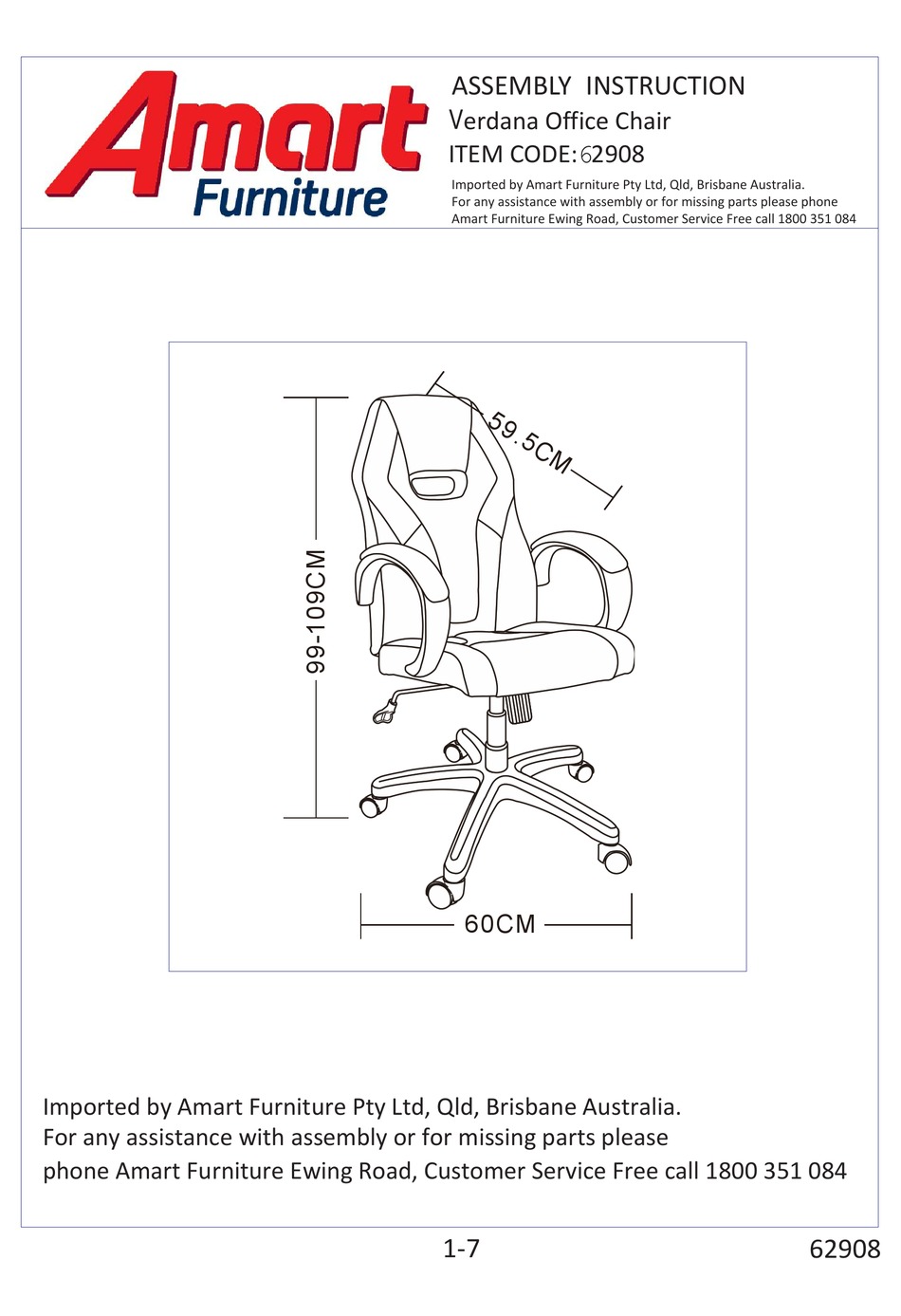 Amart Furniture

ASSEMBLY INSTRUCTION
Verdana Office Chair
ITEM CODE: 62908
Imported by Amart Furniture Pty Ltd, Qld, Brisbane Australia.
For any assistance with assembly or for missing parts please phone Amart Furniture Ewing Road, Customer Service Free call 1800 351 084

59.5CM
99-109CM
60CM

Imported by Amart Furniture Pty Ltd, Qld, Brisbane Australia.
For any assistance with assembly or for missing parts please phone Amart Furniture Ewing Road, Customer Service Free call 1800 351 084

1-7
62908