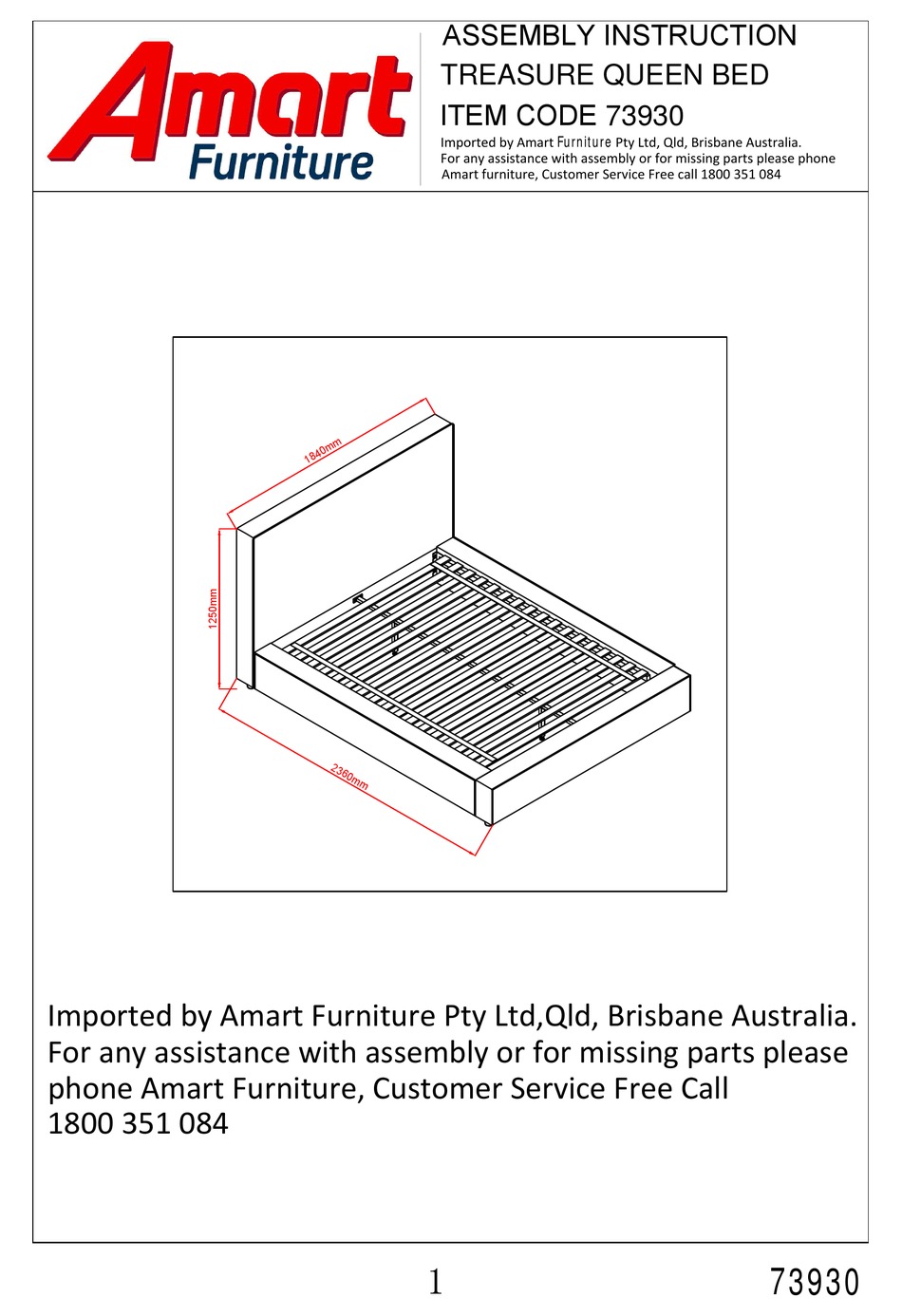 Amart Furniture

ASSEMBLY INSTRUCTION
TREASURE QUEEN BED
ITEM CODE 73930
Imported by Amart Furniture Pty Ltd, Qld, Brisbane Australia.
For any assistance with assembly or for missing parts please phone Amart furniture, Customer Service Free call 1800 351 084

1840mm
1250mm
2360mm

Imported by Amart Furniture Pty Ltd,Qld, Brisbane Australia.
For any assistance with assembly or for missing parts please phone Amart Furniture, Customer Service Free Call
1800 351 084

1

73930