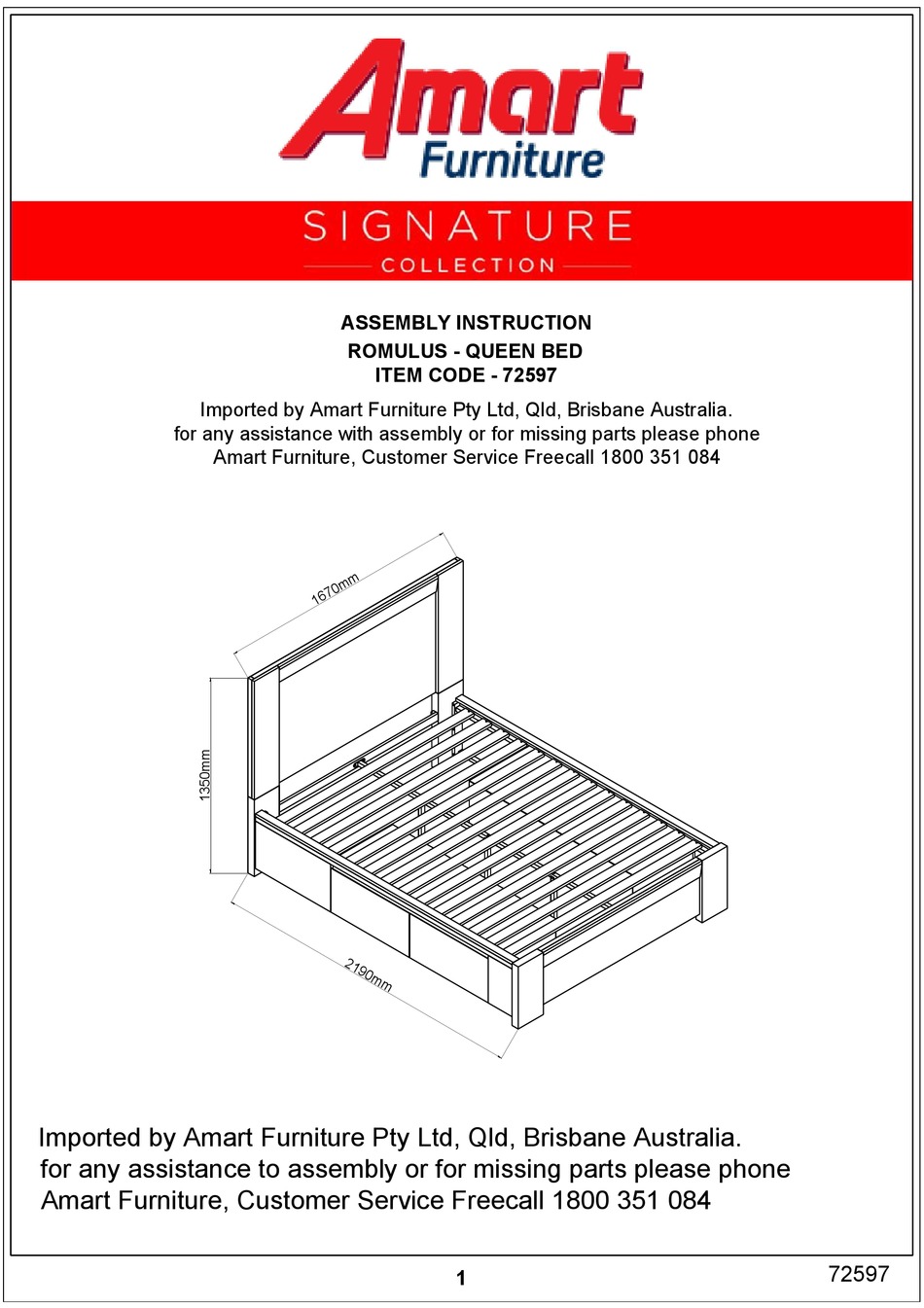 Amart Furniture

SIGNATURE
COLLECTION

ASSEMBLY INSTRUCTION
ROMULUS - QUEEN BED
ITEM CODE - 72597

Imported by Amart Furniture Pty Ltd, Qld, Brisbane Australia. for any assistance with assembly or for missing parts please phone Amart Furniture, Customer Service Freecall 1800 351 084

1670mm

1350mm

2190mm

Imported by Amart Furniture Pty Ltd, Qld, Brisbane Australia. for any assistance to assembly or for missing parts please phone Amart Furniture, Customer Service Freecall 1800 351 084

1

72597