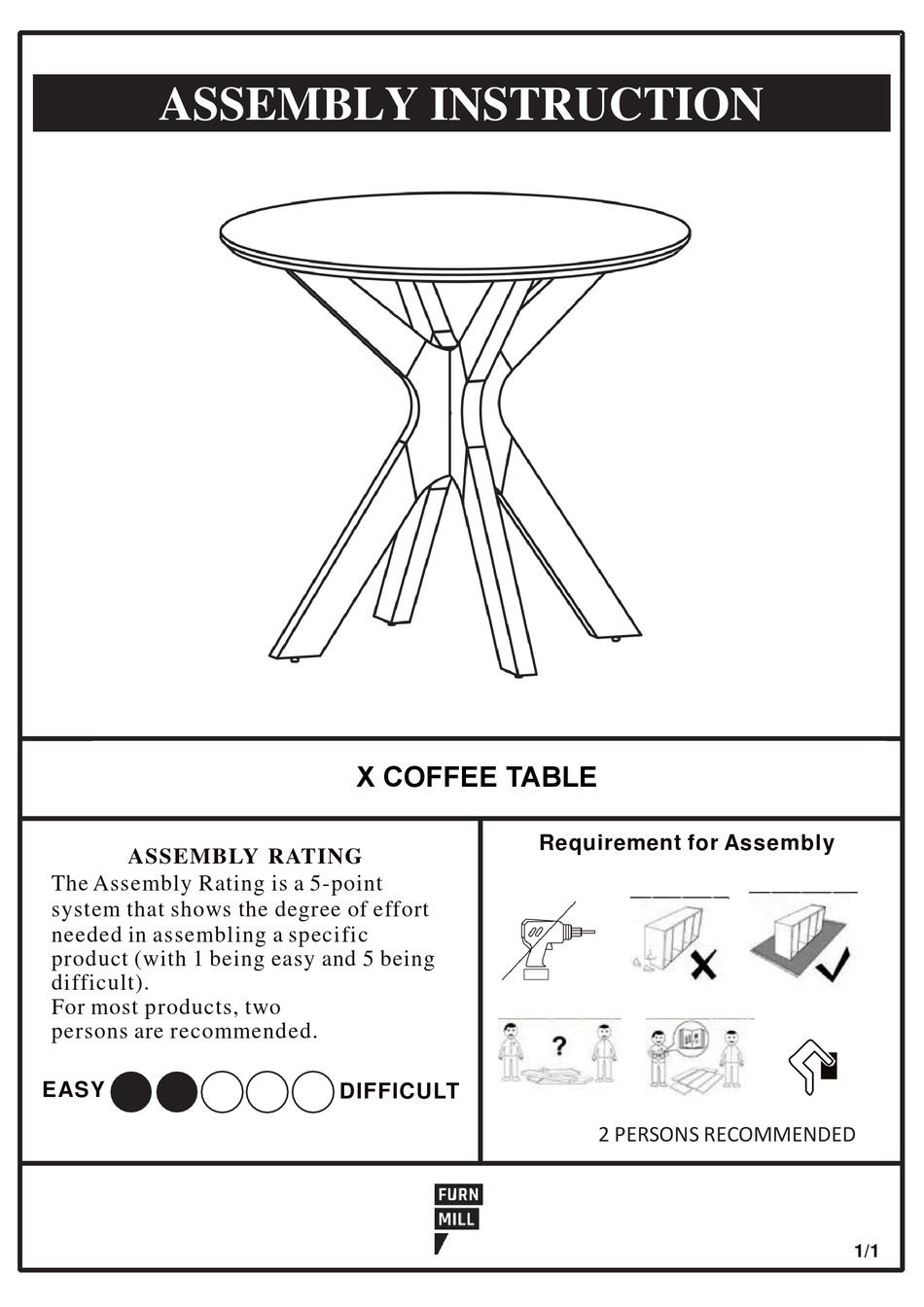 ASSEMBLY INSTRUCTION

X COFFEE TABLE

ASSEMBLY RATING
The Assembly Rating is a 5-point system that shows the degree of effort needed in assembling a specific product (with 1 being easy and 5 being difficult).
For most products, two persons are recommended.

EASY DIFFICULT

Requirement for Assembly

?

2 PERSONS RECOMMENDED

FURN MILL

1/1