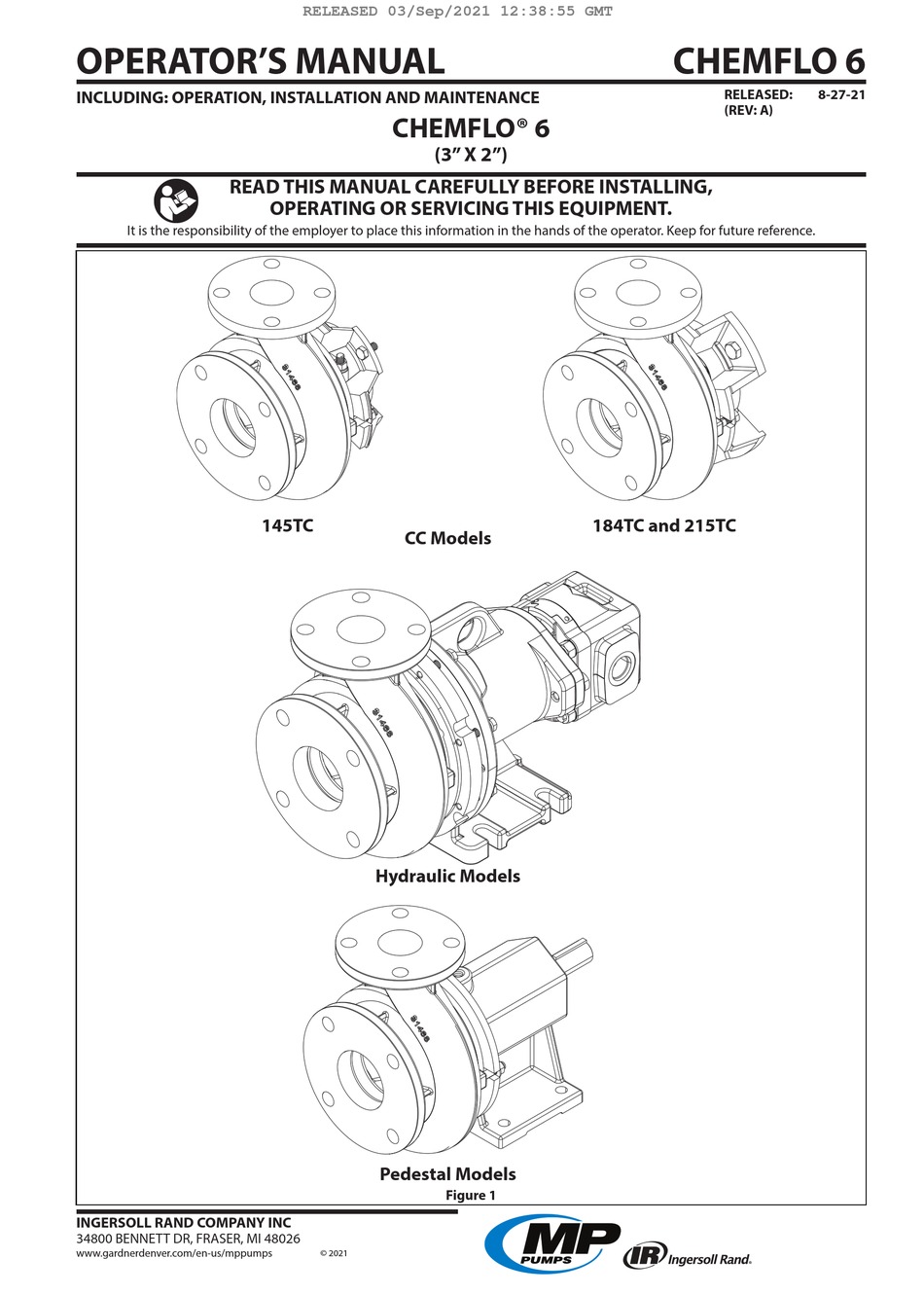 RELEASED 03/Sep/2021 12:38:55 GMT

OPERATOR'S MANUAL

CHEMFLO 6

INCLUDING: OPERATION, INSTALLATION AND MAINTENANCE

RELEASED: 8-27-21
(REV: A)

CHEMFLO® 6
(3" X 2")

READ THIS MANUAL CAREFULLY BEFORE INSTALLING, OPERATING OR SERVICING THIS EQUIPMENT.

It is the responsibility of the employer to place this information in the hands of the operator. Keep for future reference.

31468

31468

145TC

CC Models

184TC and 215TC

31468

Hydraulic Models

31468

Pedestal Models

Figure 1

INGERSOLL RAND COMPANY INC
34800 BENNETT DR, FRASER, MI 48026
www.gardnerdenver.com/en-us/mppumps © 2021

MP
PUMPS

IR Ingersoll Rand.