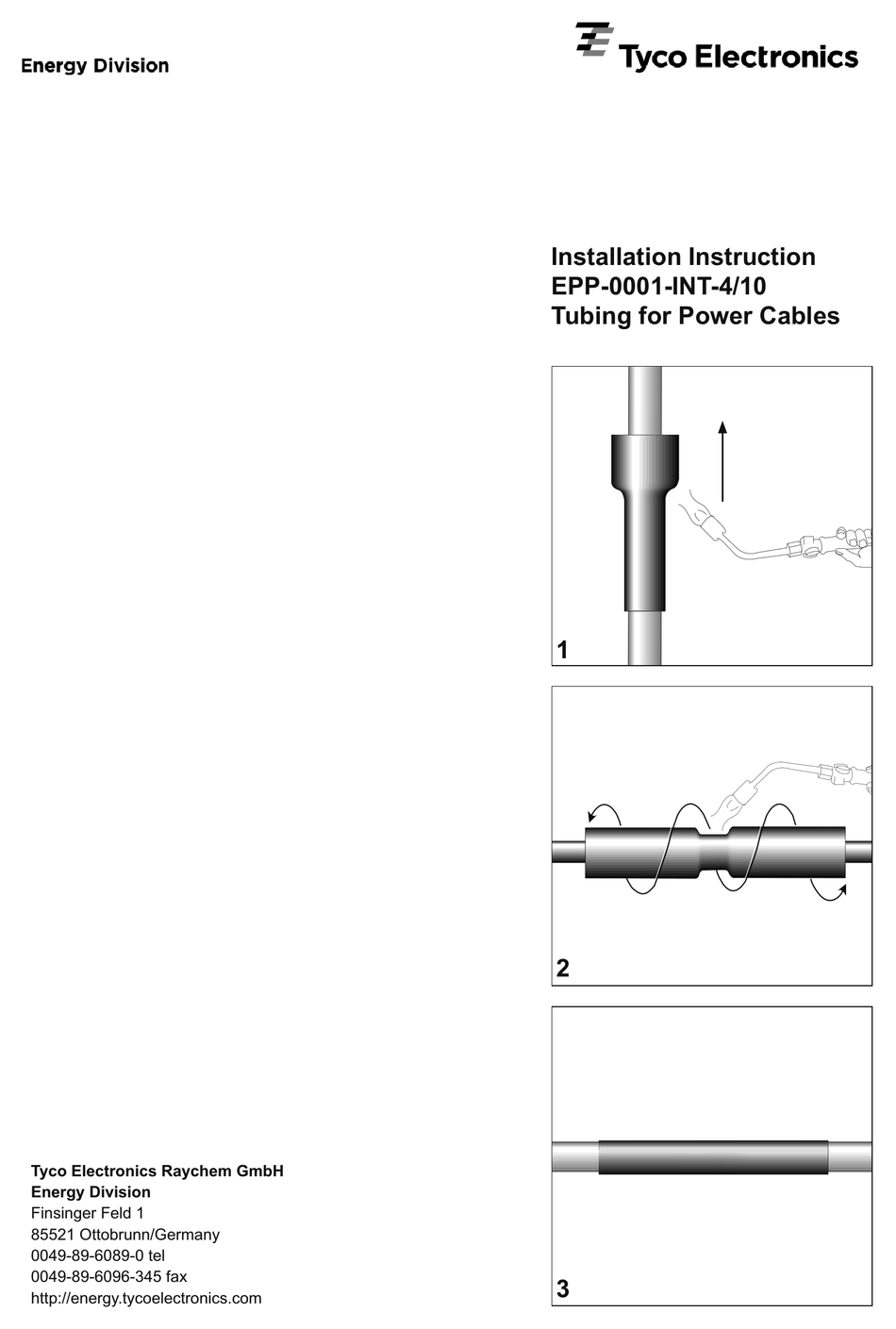 Energy Division

Tyco Electronics

Installation Instruction
EPP-0001-INT-4/10
Tubing for Power Cables

1

2

3

Tyco Electronics Raychem GmbH
Energy Division
Finsinger Feld 1
85521 Ottobrunn/Germany
0049-89-6089-0 tel
0049-89-6096-345 fax
http://energy.tycoelectronics.com